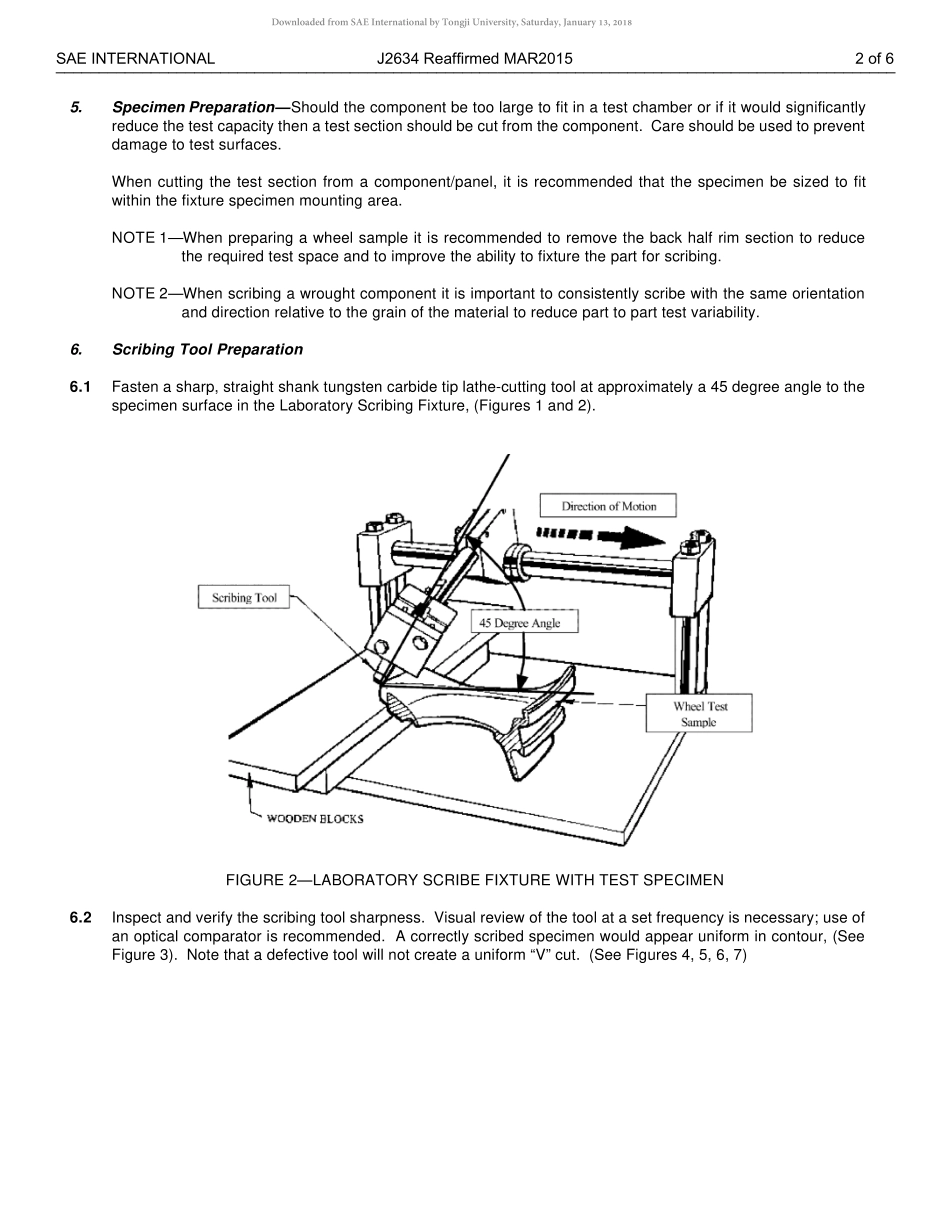 Downloaded from SAE International by Tongji University, Saturday, January 13, 2018

SAE INTERNATIONAL J2634 Reaffirmed MAR2015 2 of 6

5. Specimen Preparation—Should the component be too large to fit in a test chamber or if it would significantly reduce the test capacity then a test section should be cut from the component. Care should be used to prevent damage to test surfaces.

When cutting the test section from a component/panel, it is recommended that the specimen be sized to fit within the fixture specimen mounting area.

NOTE 1—When preparing a wheel sample it is recommended to remove the back half rim section to reduce the required test space and to improve the ability to fixture the part for scribing.

NOTE 2—When scribing a wrought component it is important to consistently scribe with the same orientation and direction relative to the grain of the material to reduce part to part test variability.

6. Scribing Tool Preparation

6.1 Fasten a sharp, straight shank tungsten carbide tip lathe-cutting tool at approximately a 45 degree angle to the specimen surface in the Laboratory Scribing Fixture, (Figures 1 and 2).

Direction of Motion

Scribing Tool

45 Degree Angle

Wheel Test Sample

WOODEN BLOCKS

FIGURE 2—LABORATORY SCRIBE FIXTURE WITH TEST SPECIMEN

6.2 Inspect and verify the scribing tool sharpness. Visual review of the tool at a set frequency is necessary; use of an optical comparator is recommended. A correctly scribed specimen would appear uniform in contour, (See Figure 3). Note that a defective tool will not create a uniform “V” cut. (See Figures 4, 5, 6, 7)