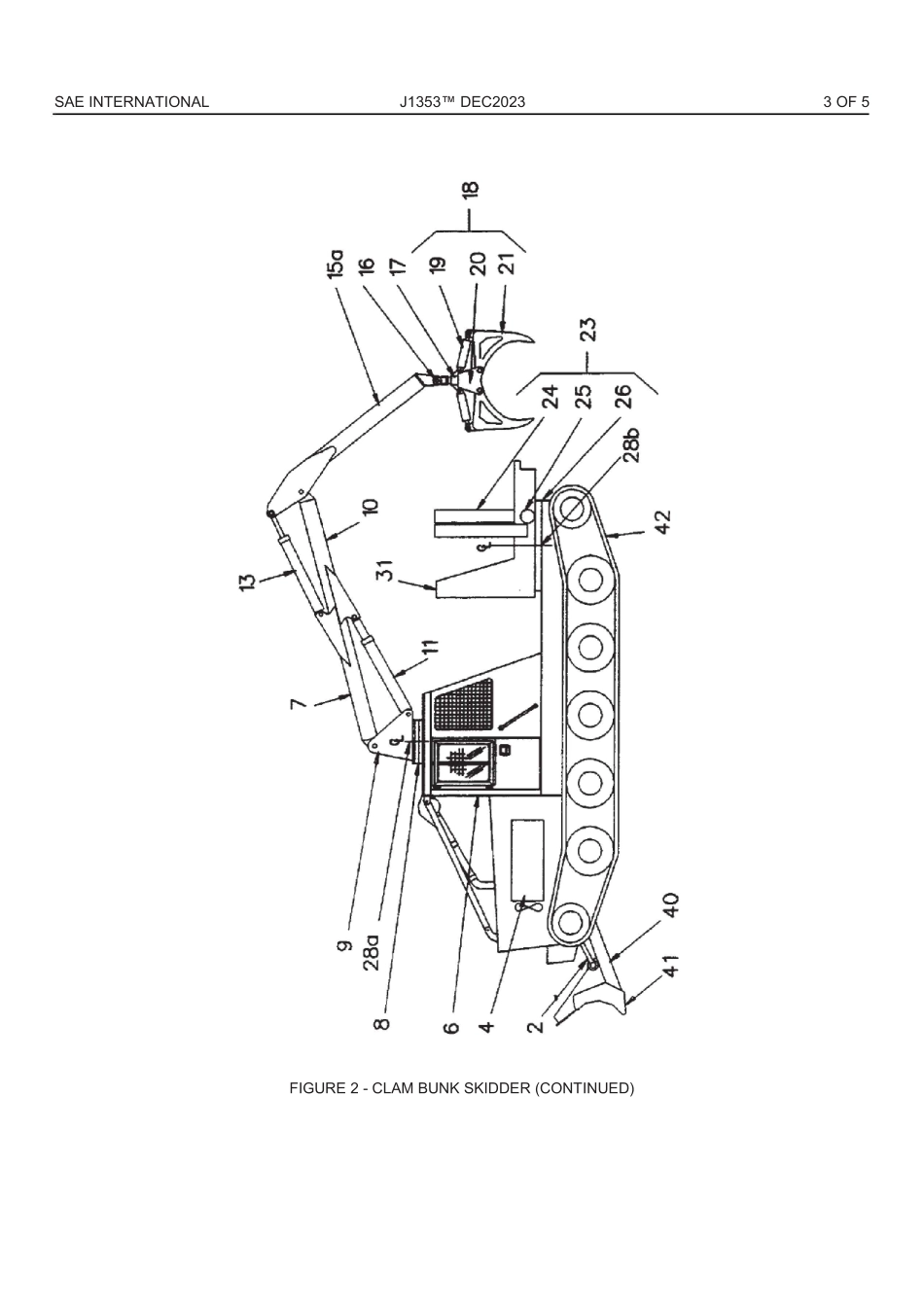 SAE INTERNATIONAL J1353™ DEC2023 3 OF 5

18
15a
16
17
19
20
21
23
24
25
26
28b
10
13
31
42
11
7
9
28a
8
6
4
2
40
41

FIGURE 2 - CLAM BUNK SKIDDER (CONTINUED)