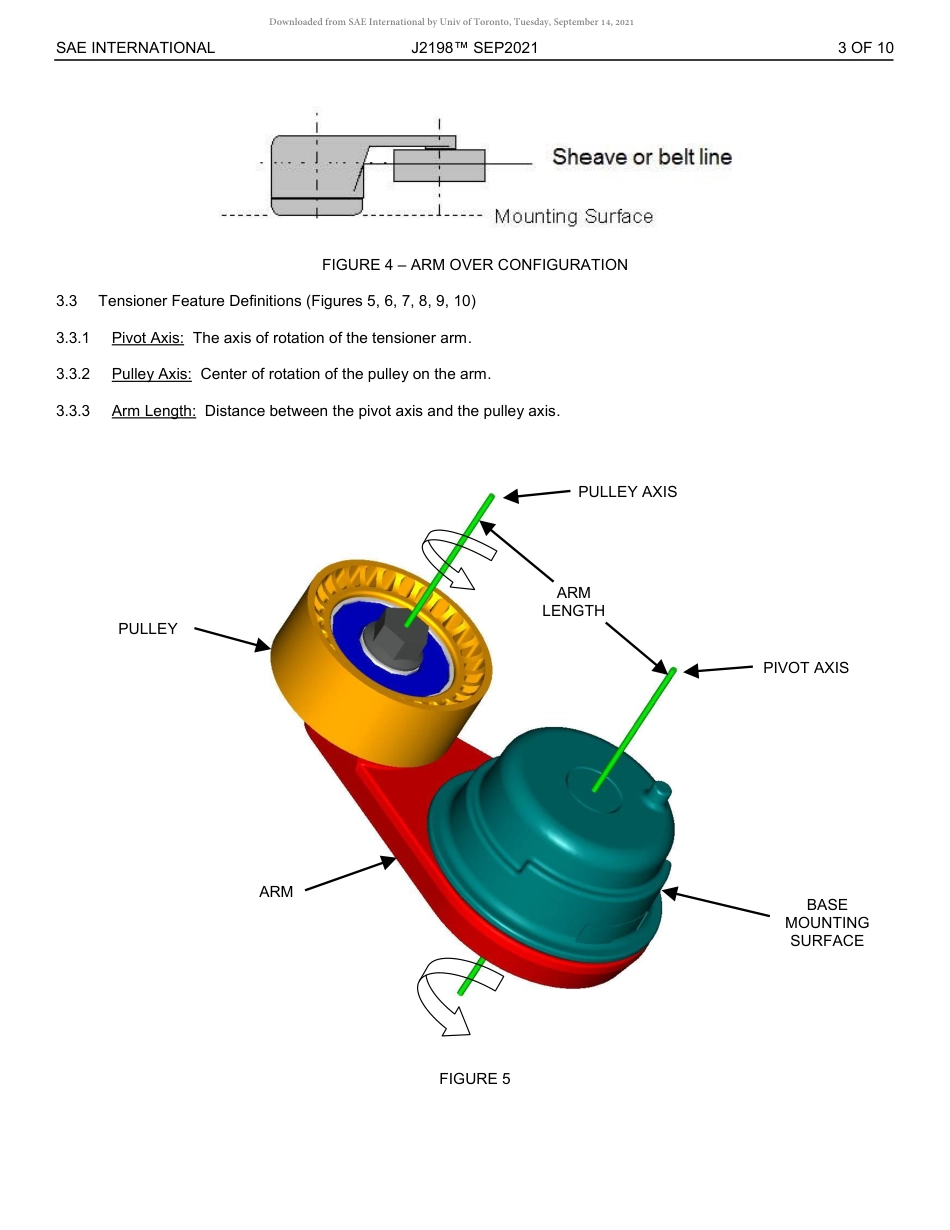 Downloaded from SAE International by Univ of Toronto, Tuesday, September 14, 2021

SAE INTERNATIONAL J2198™ SEP2021 3 OF 10

Sheave or belt line

Mounting Surface

FIGURE 4 – ARM OVER CONFIGURATION

3.3 Tensioner Feature Definitions (Figures 5, 6, 7, 8, 9, 10)

3.3.1 Pivot Axis: The axis of rotation of the tensioner arm.

3.3.2 Pulley Axis: Center of rotation of the pulley on the arm.

3.3.3 Arm Length: Distance between the pivot axis and the pulley axis.

PULLEY AXIS

ARM LENGTH

PULLEY

PIVOT AXIS

ARM

BASE MOUNTING SURFACE

FIGURE 5