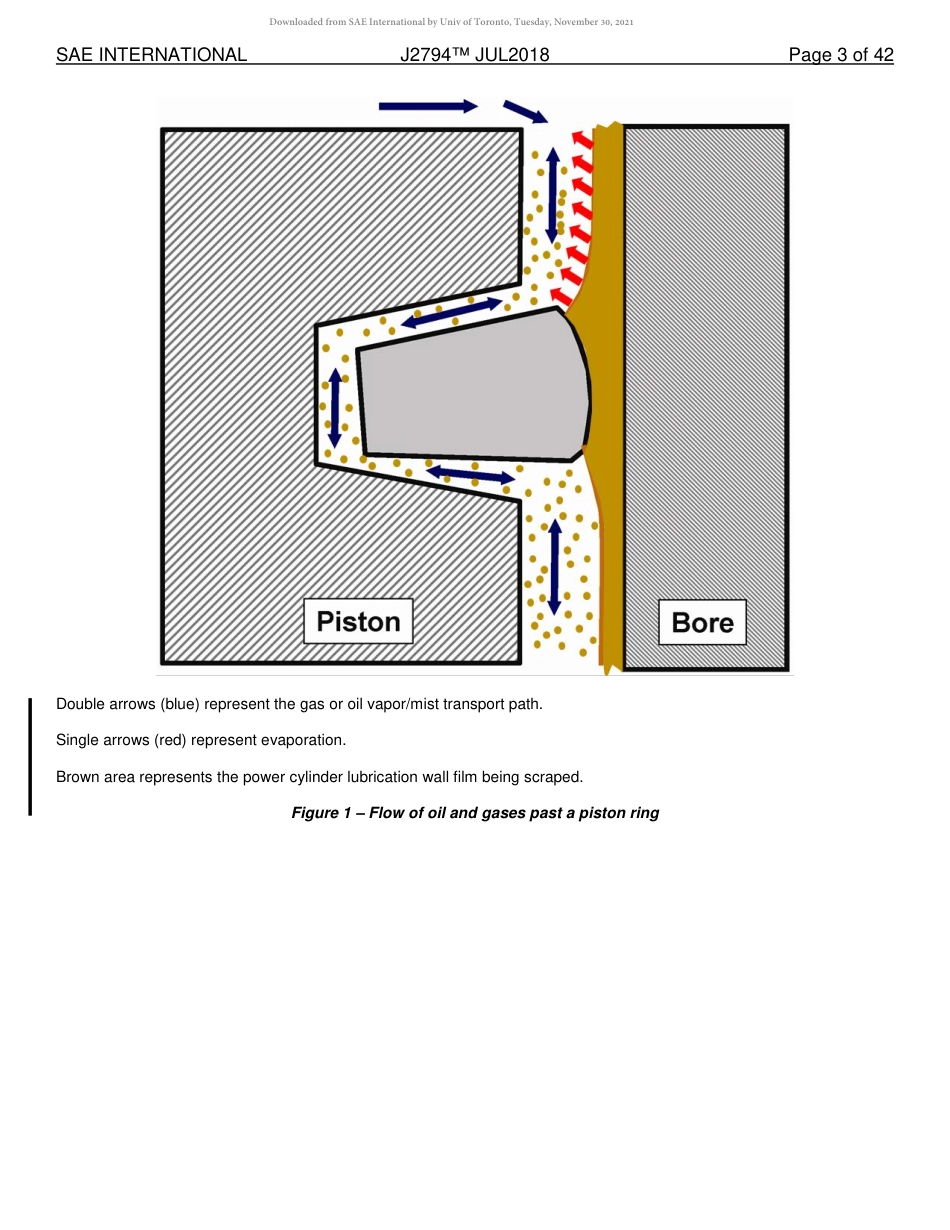 Downloaded from SAE International by Univ of Toronto, Tuesday, November 30, 2021

SAE INTERNATIONAL J2794™ JUL2018 Page 3 of 42

Piston

Bore

Double arrows (blue) represent the gas or oil vapor/mist transport path.

Single arrows (red) represent evaporation.

Brown area represents the power cylinder lubrication wall film being scraped.

Figure 1 – Flow of oil and gases past a piston ring