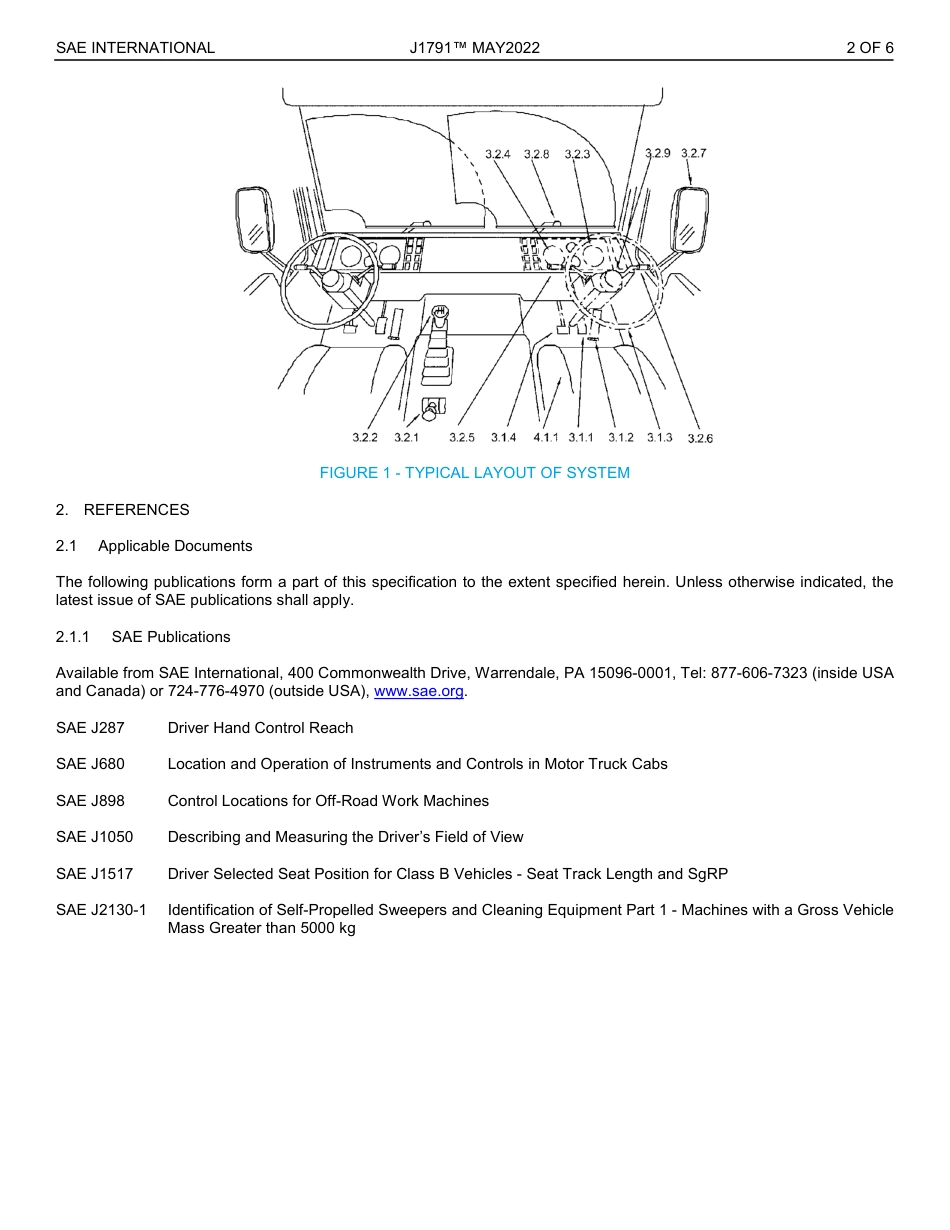 SAE INTERNATIONAL J1791™ MAY2022 2 OF 6

3.2.4 3.2.8 3.2.3 3.2.9 3.2.7

3.2.2 3.2.1 3.2.5 3.1.4 4.1.1 3.1.1 3.1.2 3.1.3 3.2.6

FIGURE 1 - TYPICAL LAYOUT OF SYSTEM

2. REFERENCES

2.1 Applicable Documents

The following publications form a part of this specification to the extent specified herein. Unless otherwise indicated, the latest issue of SAE publications shall apply.

2.1.1 SAE Publications

Available from SAE International, 400 Commonwealth Drive, Warrendale, PA 15096-0001, Tel: 877-606-7323 (inside USA and Canada) or 724-776-4970 (outside USA), www.sae.org.

SAE J287 Driver Hand Control Reach

SAE J680 Location and Operation of Instruments and Controls in Motor Truck Cabs

SAE J898 Control Locations for Off-Road Work Machines

SAE J1050 Describing and Measuring the Driver's Field of View

SAE J1517 Driver Selected Seat Position for Class B Vehicles - Seat Track Length and SgRP

SAE J2130-1 Identification of Self-Propelled Sweepers and Cleaning Equipment Part 1 - Machines with a Gross Vehicle Mass Greater than 5000 kg