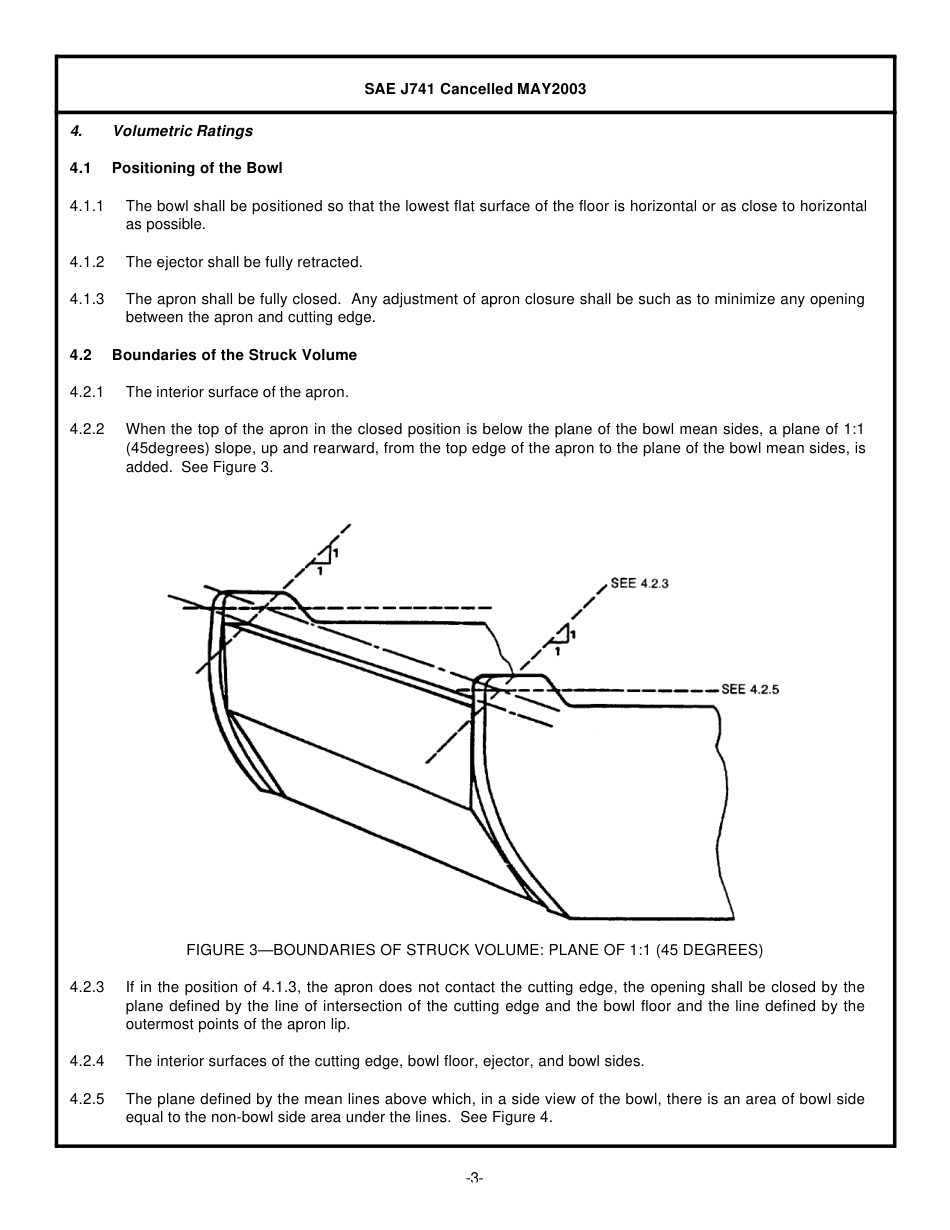 SAE J741 Cancelled MAY2003

4. Volumetric Ratings

4.1 Positioning of the Bowl

4.1.1 The bowl shall be positioned so that the lowest flat surface of the floor is horizontal or as close to horizontal as possible.

4.1.2 The ejector shall be fully retracted.

4.1.3 The apron shall be fully closed. Any adjustment of apron closure shall be such as to minimize any opening between the apron and cutting edge.

4.2 Boundaries of the Struck Volume

4.2.1 The interior surface of the apron.

4.2.2 When the top of the apron in the closed position is below the plane of the bowl mean sides, a plane of 1:1 (45degrees) slope, up and rearward, from the top edge of the apron to the plane of the bowl mean sides, is added. See Figure 3.

1
1
SEE 4.2.3
1
1
SEE 4.2.5

FIGURE 3—BOUNDARIES OF STRUCK VOLUME: PLANE OF 1:1 (45 DEGREES)

4.2.3 If in the position of 4.1.3, the apron does not contact the cutting edge, the opening shall be closed by the plane defined by the line of intersection of the cutting edge and the bowl floor and the line defined by the outermost points of the apron lip.

4.2.4 The interior surfaces of the cutting edge, bowl floor, ejector, and bowl sides.

4.2.5 The plane defined by the mean lines above which, in a side view of the bowl, there is an area of bowl side equal to the non-bowl side area under the lines. See Figure 4.

-3-