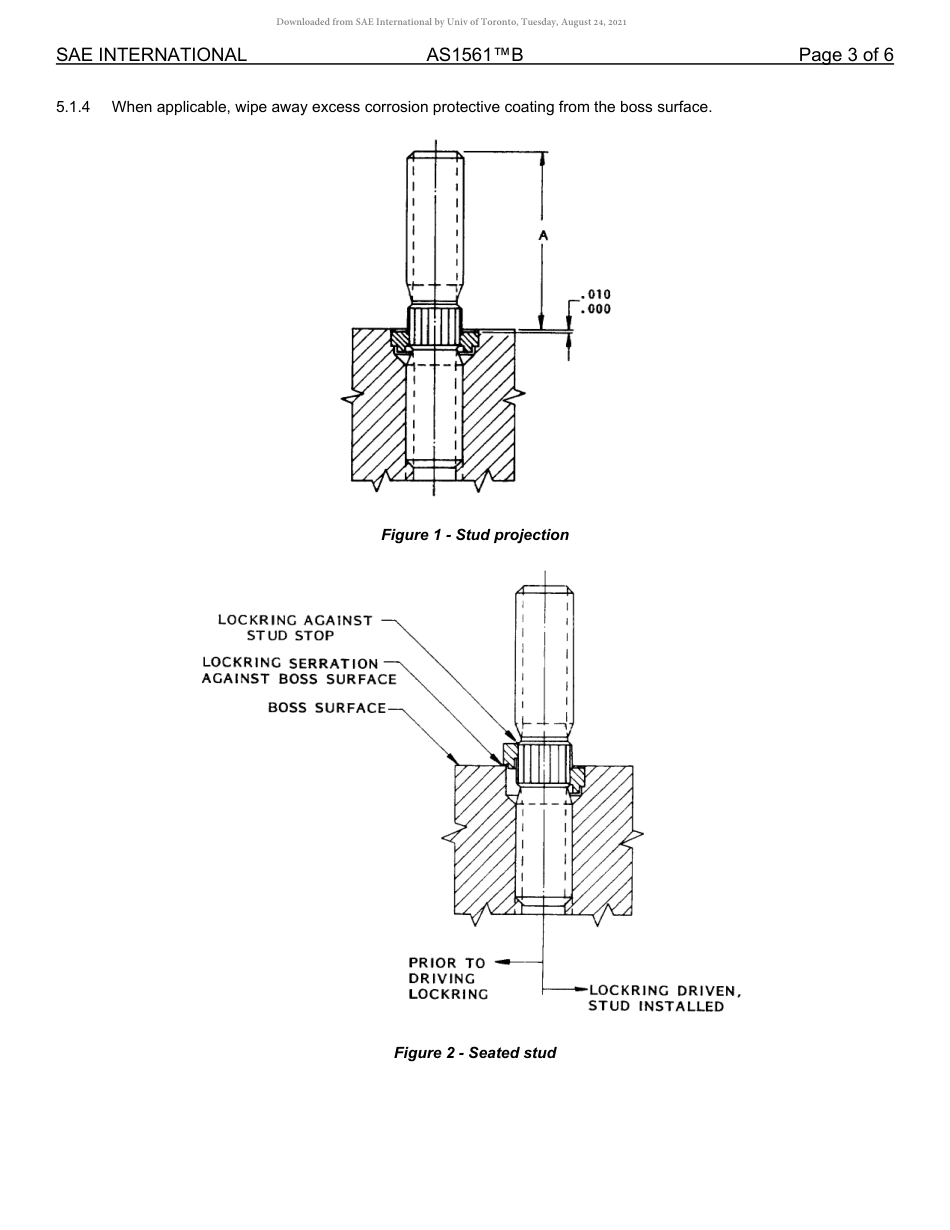 Downloaded from SAE International by Univ of Toronto, Tuesday, August 24, 2021

SAE INTERNATIONAL AS1561™B Page 3 of 6

5.1.4 When applicable, wipe away excess corrosion protective coating from the boss surface.

A

.010
.000

Figure 1 - Stud projection

LOCKRING AGAINST STUD STOP

LOCKRING SERRATION AGAINST BOSS SURFACE

BOSS SURFACE

PRIOR TO DRIVING LOCKRING

LOCKRING DRIVEN, STUD INSTALLED

Figure 2 - Seated stud