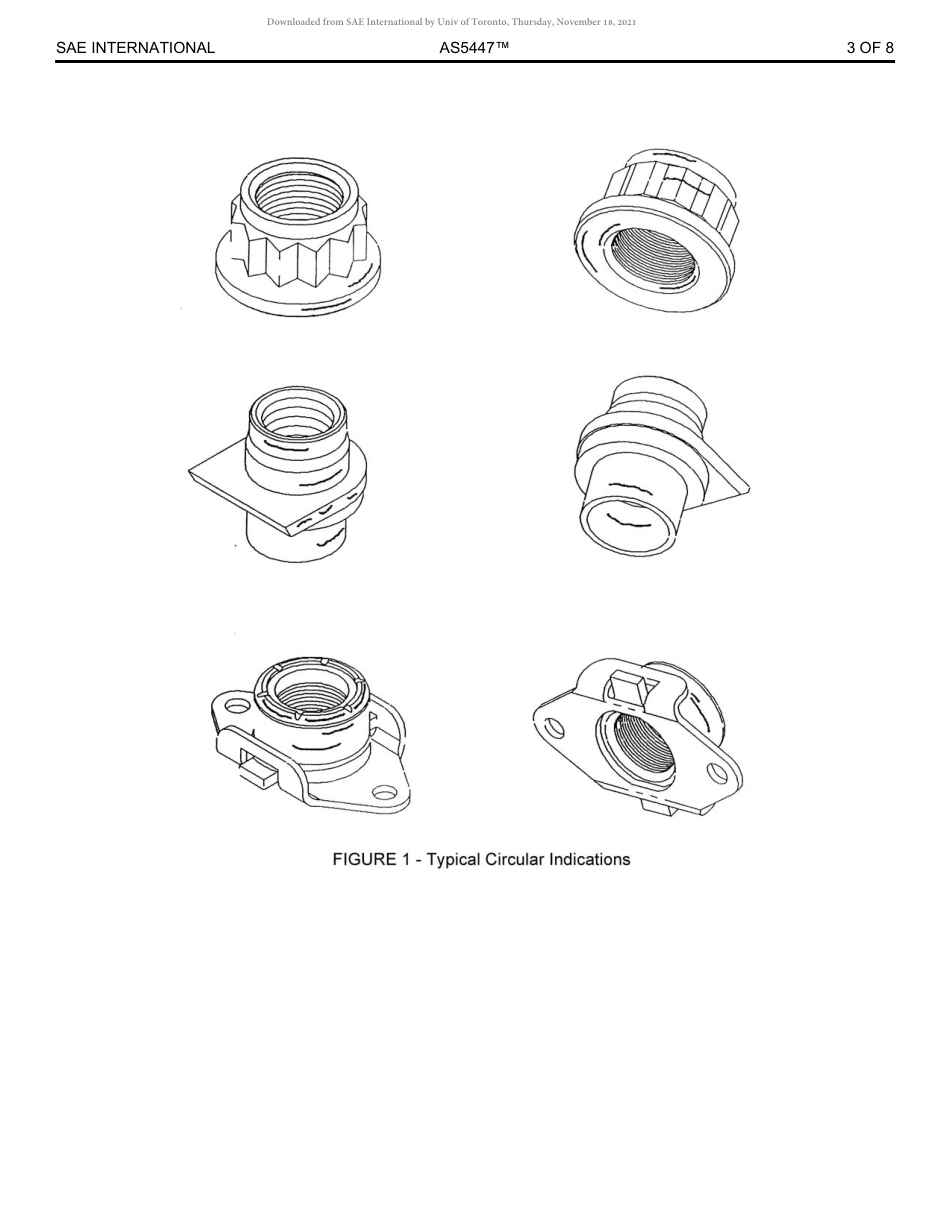 Downloaded from SAE International by Univ of Toronto, Thursday, November 18, 2021

SAE INTERNATIONAL AS5447™ 3 OF 8

FIGURE 1 - Typical Circular Indications