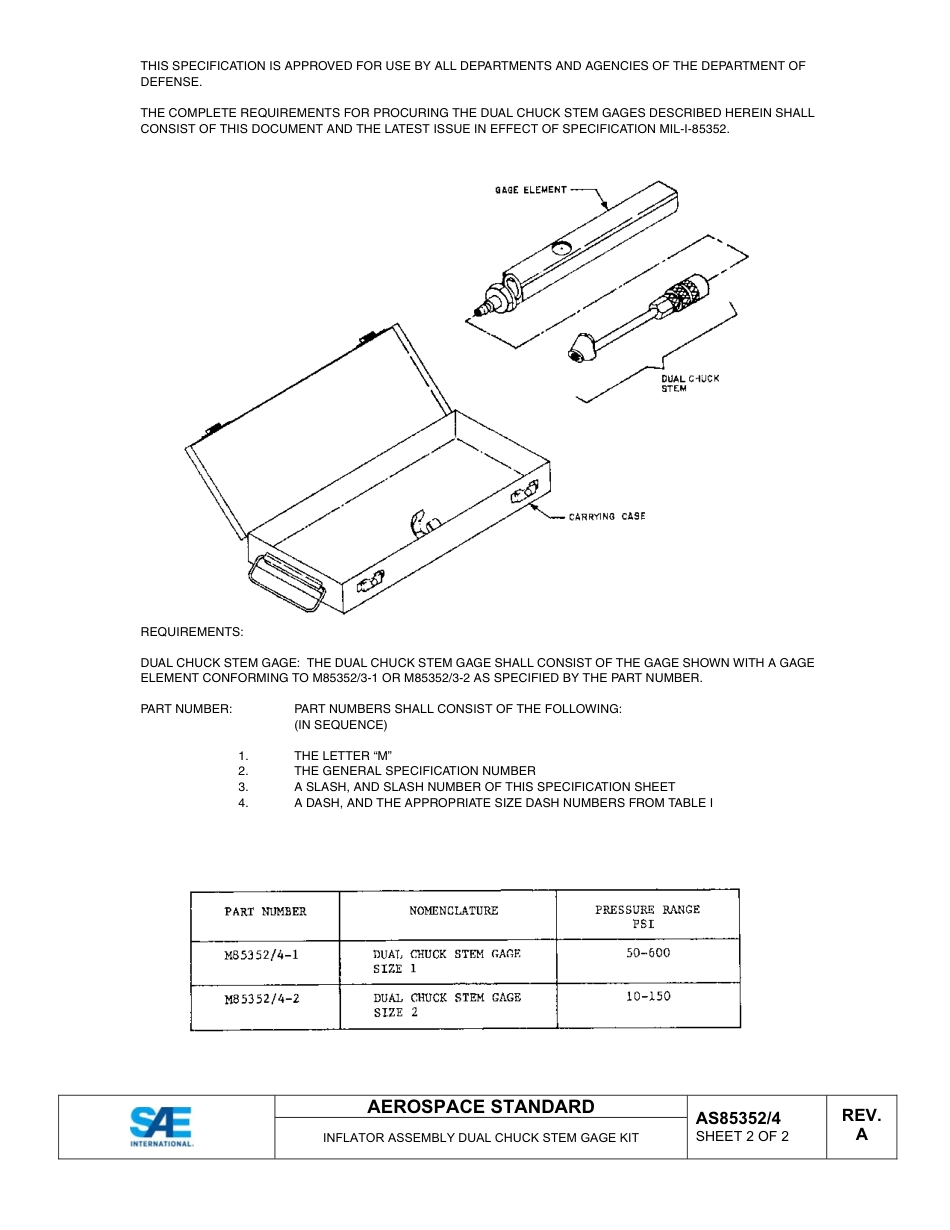 THIS SPECIFICATION IS APPROVED FOR USE BY ALL DEPARTMENTS AND AGENCIES OF THE DEPARTMENT OF DEFENSE.

THE COMPLETE REQUIREMENTS FOR PROCURING THE DUAL CHUCK STEM GAGES DESCRIBED HEREIN SHALL CONSIST OF THIS DOCUMENT AND THE LATEST ISSUE IN EFFECT OF SPECIFICATION MIL-I-85352.

GAGE ELEMENT

DUAL CHUCK STEM

CARRYING CASE

REQUIREMENTS:

DUAL CHUCK STEM GAGE: THE DUAL CHUCK STEM GAGE SHALL CONSIST OF THE GAGE SHOWN WITH A GAGE ELEMENT CONFORMING TO M85352/3-1 OR M85352/3-2 AS SPECIFIED BY THE PART NUMBER.

PART NUMBER: PART NUMBERS SHALL CONSIST OF THE FOLLOWING: (IN SEQUENCE)

1. THE LETTER “M”
2. THE GENERAL SPECIFICATION NUMBER
3. A SLASH, AND SLASH NUMBER OF THIS SPECIFICATION SHEET
4. A DASH, AND THE APPROPRIATE SIZE DASH NUMBERS FROM TABLE I

| PART NUMBER | NOMENCLATURE | PRESSURE RANGE PSI |
|---|---|---|
| M85352/4-1 | DUAL CHUCK STEM GAGE SIZE 1 | 50-600 |
| M85352/4-2 | DUAL CHUCK STEM GAGE SIZE 2 | 10-150 |

SAE INTERNATIONAL.

AEROSPACE STANDARD

INFLATOR ASSEMBLY DUAL CHUCK STEM GAGE KIT

AS85352/4

SHEET 2 OF 2

REV. A