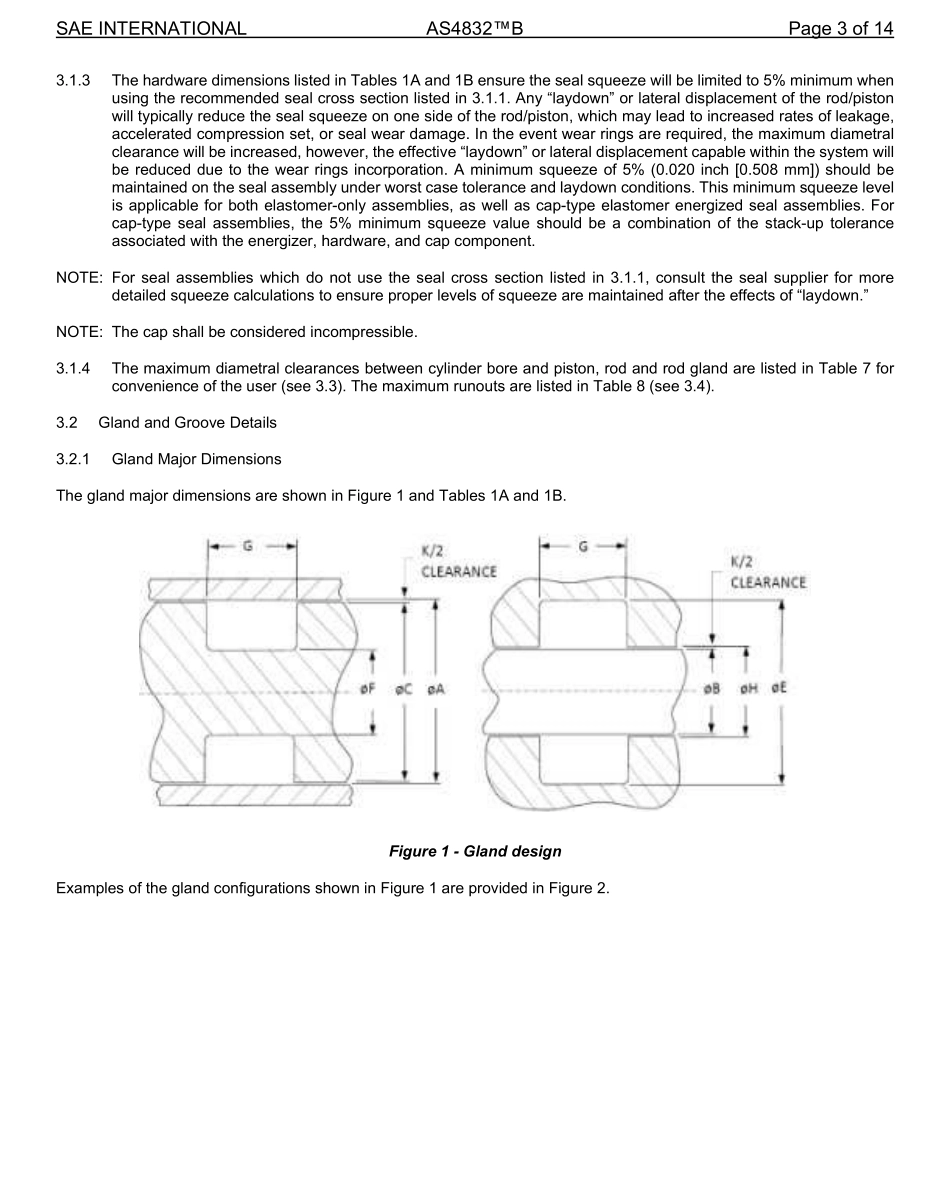 SAE INTERNATIONAL AS4832™B Page 3 of 14

3.1.3 The hardware dimensions listed in Tables 1A and 1B ensure the seal squeeze will be limited to 5% minimum when using the recommended seal cross section listed in 3.1.1. Any “laydown” or lateral displacement of the rod/piston will typically reduce the seal squeeze on one side of the rod/piston, which may lead to increased rates of leakage, accelerated compression set, or seal wear damage. In the event wear rings are required, the maximum diametral clearance will be increased, however, the effective “laydown” or lateral displacement capable within the system will be reduced due to the wear rings incorporation. A minimum squeeze of 5% (0.020 inch [0.508 mm]) should be maintained on the seal assembly under worst case tolerance and laydown conditions. This minimum squeeze level is applicable for both elastomer-only assemblies, as well as cap-type elastomer energized seal assemblies. For cap-type seal assemblies, the 5% minimum squeeze value should be a combination of the stack-up tolerance associated with the energizer, hardware, and cap component.

NOTE: For seal assemblies which do not use the seal cross section listed in 3.1.1, consult the seal supplier for more detailed squeeze calculations to ensure proper levels of squeeze are maintained after the effects of “laydown.”

NOTE: The cap shall be considered incompressible.

3.1.4 The maximum diametral clearances between cylinder bore and piston, rod and rod gland are listed in Table 7 for convenience of the user (see 3.3). The maximum runouts are listed in Table 8 (see 3.4).

3.2 Gland and Groove Details

3.2.1 Gland Major Dimensions

The gland major dimensions are shown in Figure 1 and Tables 1A and 1B.

G
K/2
CLEARANCE
øF øC øA
G
K/2
CLEARANCE
øB øH øE

Figure 1 - Gland design

Examples of the gland configurations shown in Figure 1 are provided in Figure 2.