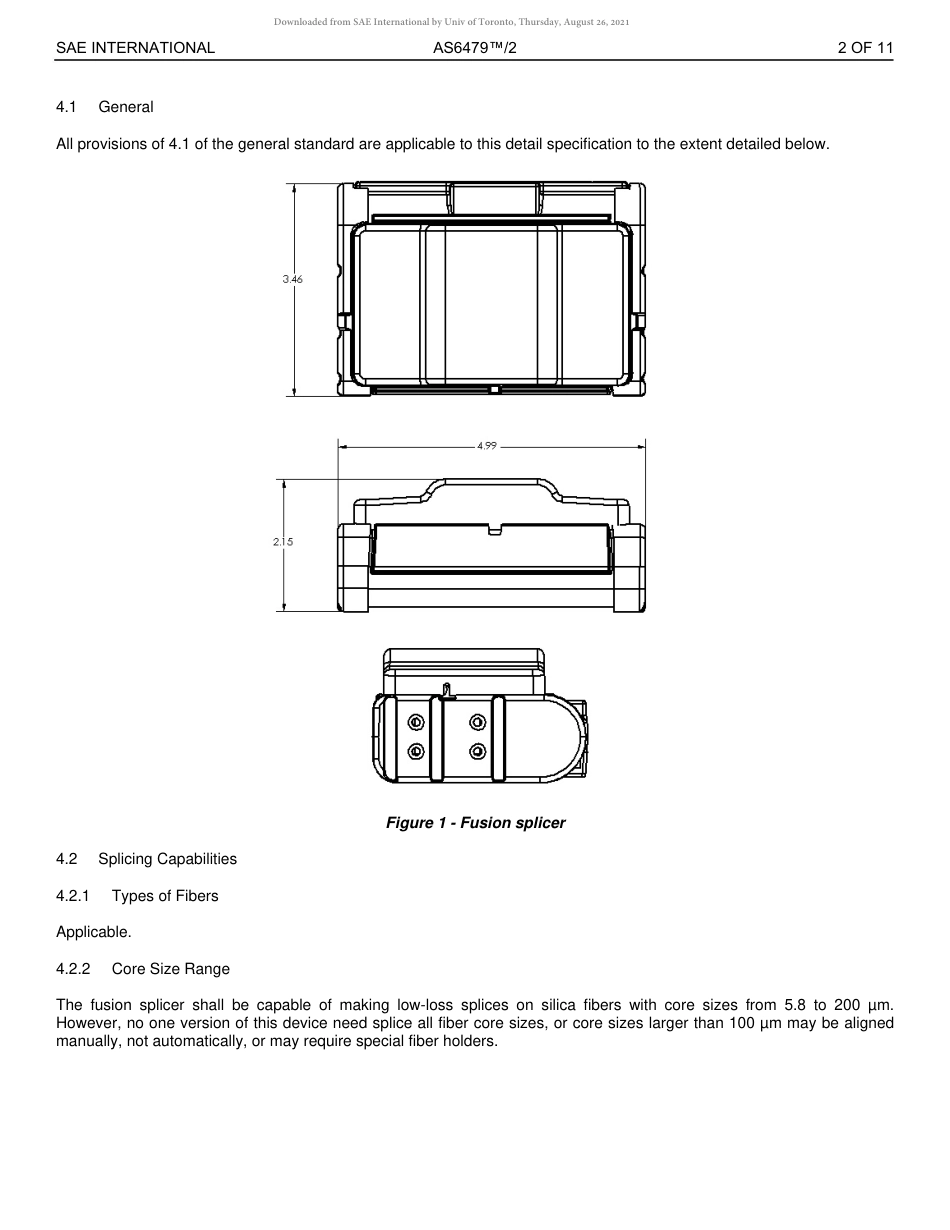 Downloaded from SAE International by Univ of Toronto, Thursday, August 26, 2021

SAE INTERNATIONAL AS6479™/2 2 OF 11

4.1 General

All provisions of 4.1 of the general standard are applicable to this detail specification to the extent detailed below.

3.46

4.99

2.15

Figure 1 - Fusion splicer

4.2 Splicing Capabilities

4.2.1 Types of Fibers

Applicable.

4.2.2 Core Size Range

The fusion splicer shall be capable of making low-loss splices on silica fibers with core sizes from 5.8 to 200 µm. However, no one version of this device need splice all fiber core sizes, or core sizes larger than 100 µm may be aligned manually, not automatically, or may require special fiber holders.