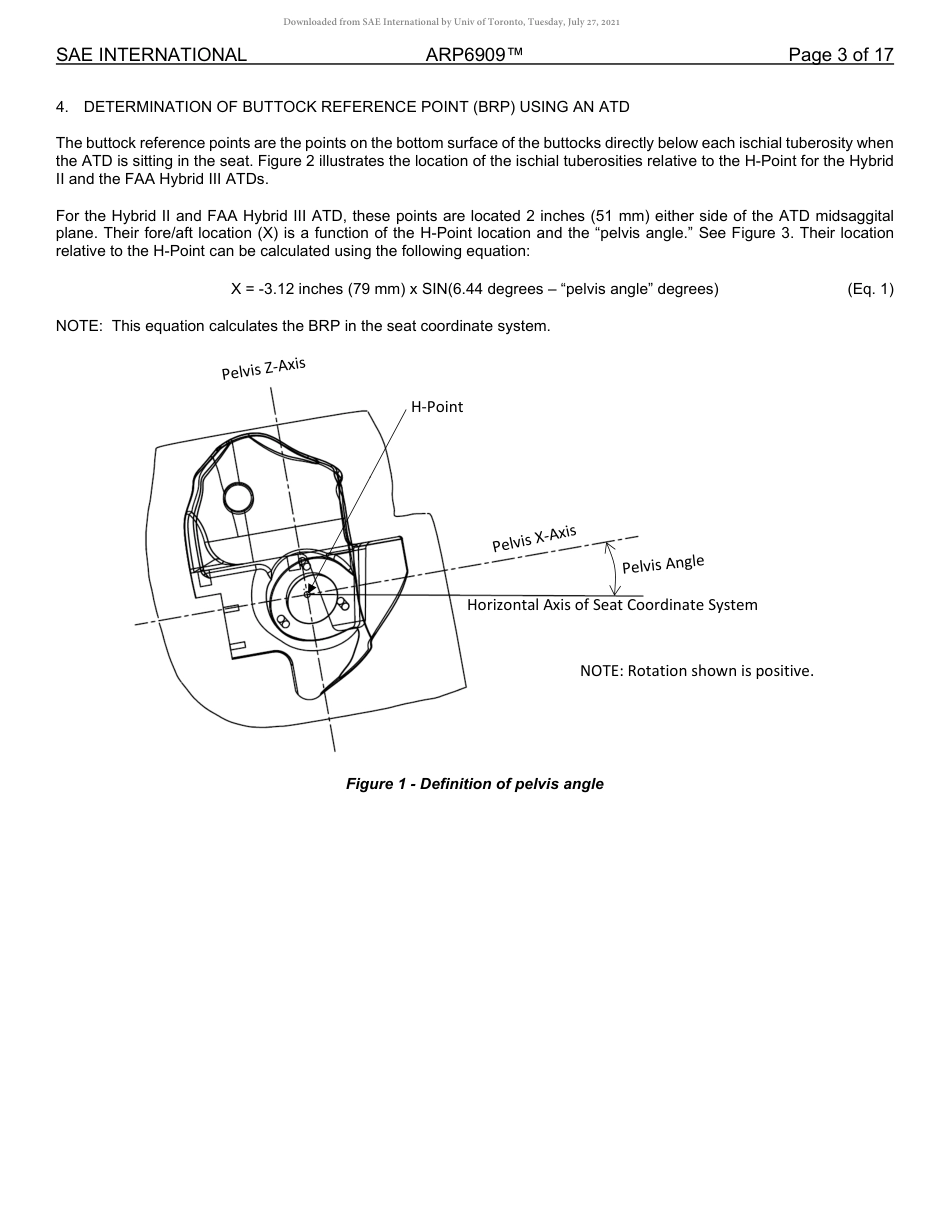 Downloaded from SAE International by Univ of Toronto, Tuesday, July 27, 2021

SAE INTERNATIONAL ARP6909™ Page 3 of 17

4. DETERMINATION OF BUTTOCK REFERENCE POINT (BRP) USING AN ATD

The buttock reference points are the points on the bottom surface of the buttocks directly below each ischial tuberosity when the ATD is sitting in the seat. Figure 2 illustrates the location of the ischial tuberosities relative to the H-Point for the Hybrid II and the FAA Hybrid III ATDs.

For the Hybrid II and FAA Hybrid III ATD, these points are located 2 inches (51 mm) either side of the ATD midsaggital plane. Their fore/aft location (X) is a function of the H-Point location and the “pelvis angle.” See Figure 3. Their location relative to the H-Point can be calculated using the following equation:

X = -3.12 inches (79 mm) x SIN(6.44 degrees – “pelvis angle” degrees) (Eq. 1)

NOTE: This equation calculates the BRP in the seat coordinate system.

Pelvis Z-Axis

H-Point

Pelvis X-Axis

Pelvis Angle

Horizontal Axis of Seat Coordinate System

NOTE: Rotation shown is positive.

Figure 1 - Definition of pelvis angle