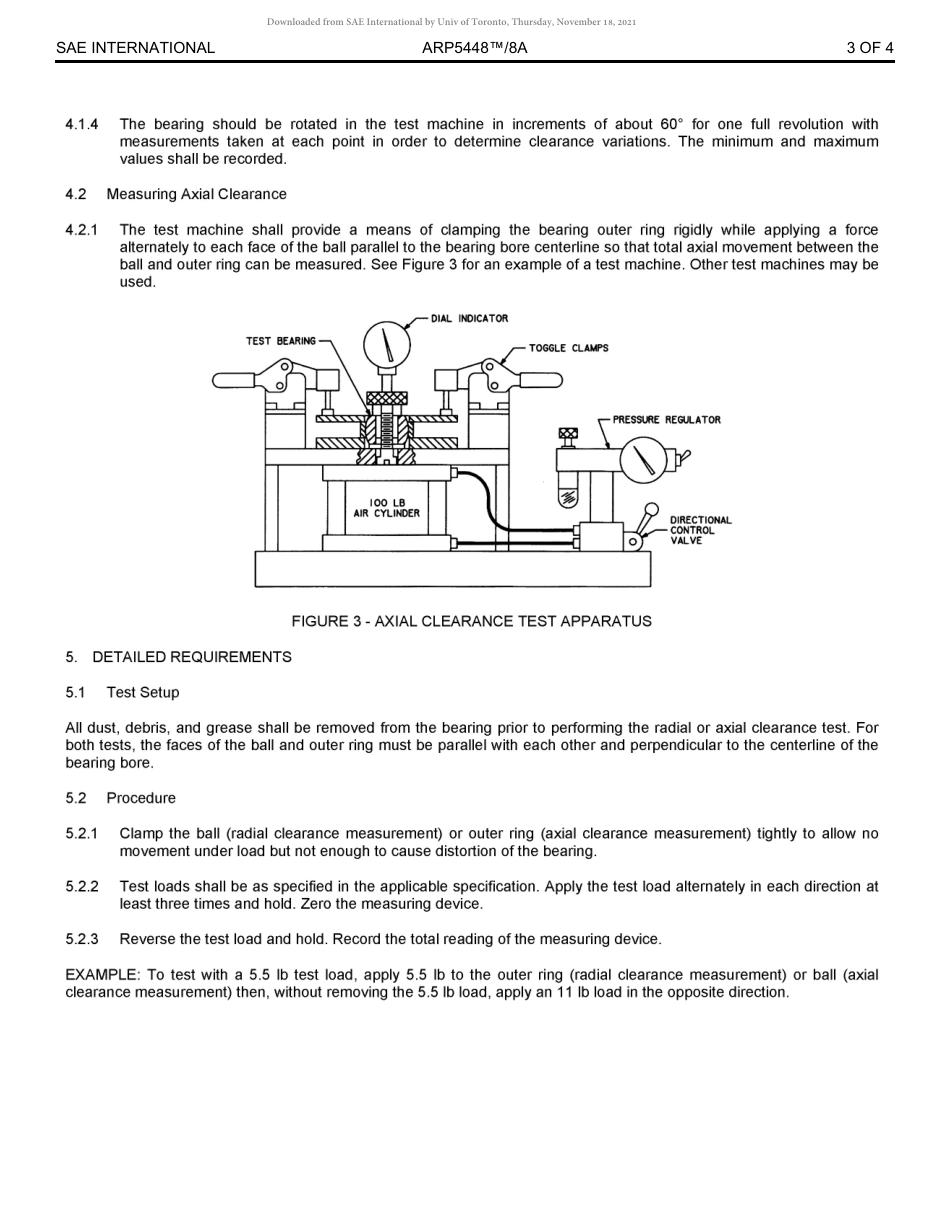 Downloaded from SAE International by Univ of Toronto, Thursday, November 18, 2021

SAE INTERNATIONAL ARP5448™/8A 3 OF 4

4.1.4 The bearing should be rotated in the test machine in increments of about 60° for one full revolution with measurements taken at each point in order to determine clearance variations. The minimum and maximum values shall be recorded.

4.2 Measuring Axial Clearance

4.2.1 The test machine shall provide a means of clamping the bearing outer ring rigidly while applying a force alternately to each face of the ball parallel to the bearing bore centerline so that total axial movement between the ball and outer ring can be measured. See Figure 3 for an example of a test machine. Other test machines may be used.

DIAL INDICATOR
TEST BEARING
TOGGLE CLAMPS
PRESSURE REGULATOR
100 LB AIR CYLINDER
DIRECTIONAL CONTROL VALVE

FIGURE 3 - AXIAL CLEARANCE TEST APPARATUS

5. DETAILED REQUIREMENTS

5.1 Test Setup

All dust, debris, and grease shall be removed from the bearing prior to performing the radial or axial clearance test. For both tests, the faces of the ball and outer ring must be parallel with each other and perpendicular to the centerline of the bearing bore.

5.2 Procedure

5.2.1 Clamp the ball (radial clearance measurement) or outer ring (axial clearance measurement) tightly to allow no movement under load but not enough to cause distortion of the bearing.

5.2.2 Test loads shall be as specified in the applicable specification. Apply the test load alternately in each direction at least three times and hold. Zero the measuring device.

5.2.3 Reverse the test load and hold. Record the total reading of the measuring device.

EXAMPLE: To test with a 5.5 lb test load, apply 5.5 lb to the outer ring (radial clearance measurement) or ball (axial clearance measurement) then, without removing the 5.5 lb load, apply an 11 lb load in the opposite direction.