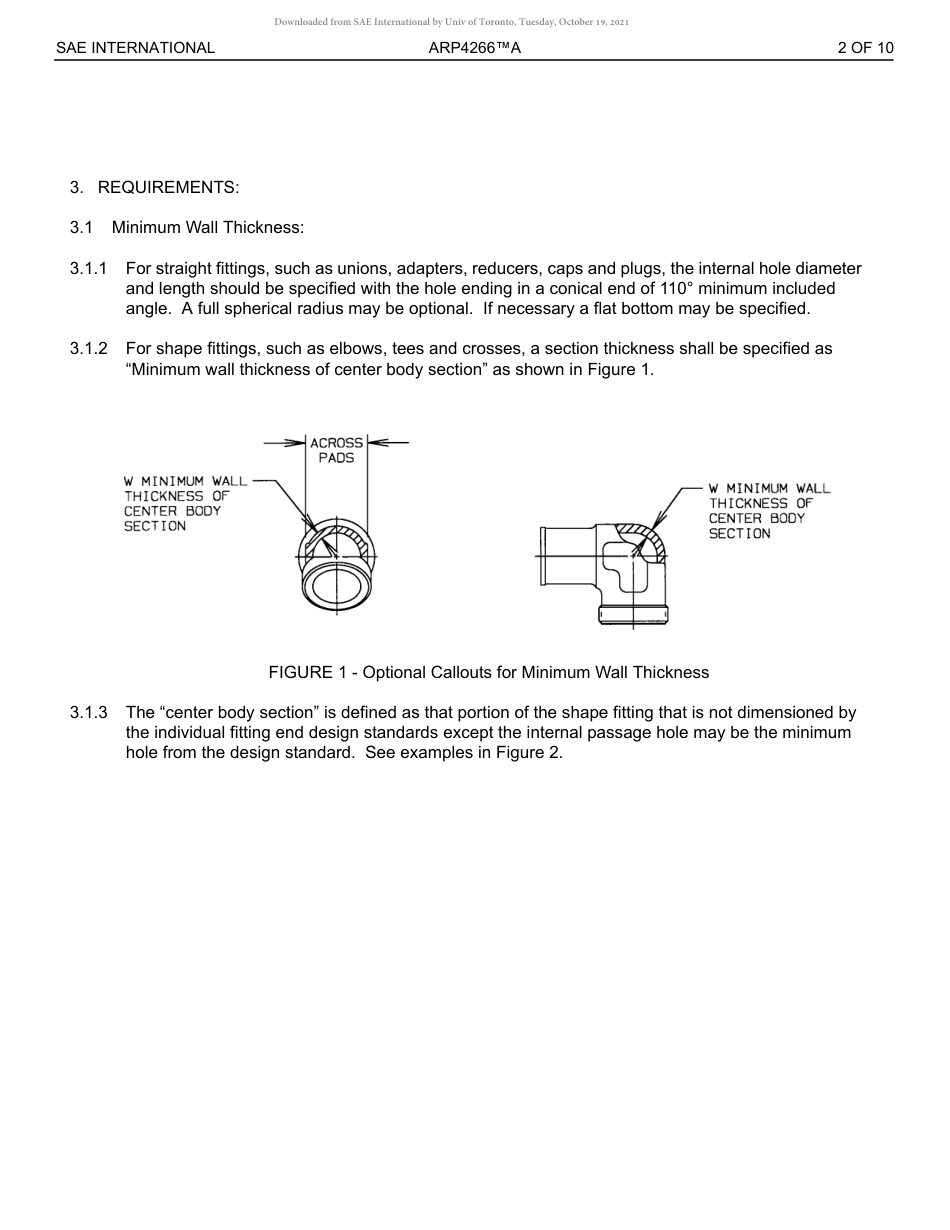 Downloaded from SAE International by Univ of Toronto, Tuesday, October 19, 2021

SAE INTERNATIONAL ARP4266™A 2 OF 10

3. REQUIREMENTS:

3.1 Minimum Wall Thickness:

3.1.1 For straight fittings, such as unions, adapters, reducers, caps and plugs, the internal hole diameter and length should be specified with the hole ending in a conical end of 110° minimum included angle. A full spherical radius may be optional. If necessary a flat bottom may be specified.

3.1.2 For shape fittings, such as elbows, tees and crosses, a section thickness shall be specified as “Minimum wall thickness of center body section” as shown in Figure 1.

ACROSS PADS

W MINIMUM WALL THICKNESS OF CENTER BODY SECTION

W MINIMUM WALL THICKNESS OF CENTER BODY SECTION

FIGURE 1 - Optional Callouts for Minimum Wall Thickness

3.1.3 The “center body section” is defined as that portion of the shape fitting that is not dimensioned by the individual fitting end design standards except the internal passage hole may be the minimum hole from the design standard. See examples in Figure 2.