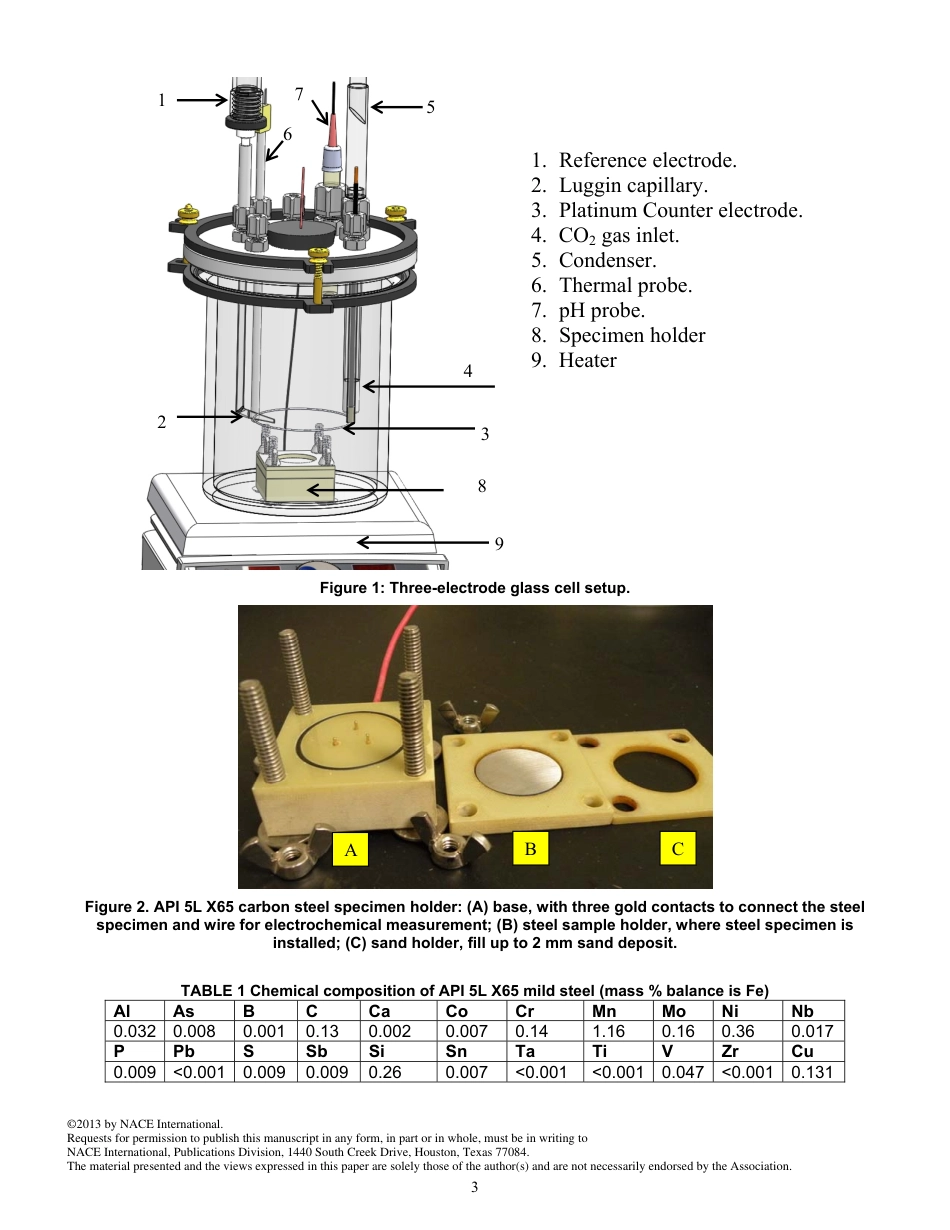 1
7
5
6
4
2
3
8
9

1. Reference electrode.
2. Luggin capillary.
3. Platinum Counter electrode.
4. $CO_2$ gas inlet.
5. Condenser.
6. Thermal probe.
7. pH probe.
8. Specimen holder
9. Heater

Figure 1: Three-electrode glass cell setup.

A
B
C

Figure 2. API 5L X65 carbon steel specimen holder: (A) base, with three gold contacts to connect the steel specimen and wire for electrochemical measurement; (B) steel sample holder, where steel specimen is installed; (C) sand holder, fill up to 2 mm sand deposit.

TABLE 1 Chemical composition of API 5L X65 mild steel (mass % balance is Fe)

| Al | As | B | C | Ca | Co | Cr | Mn | Mo | Ni | Nb |
|---|---|---|---|---|---|---|---|---|---|---|
| 0.032 | 0.008 | 0.001 | 0.13 | 0.002 | 0.007 | 0.14 | 1.16 | 0.16 | 0.36 | 0.017 |
| P | Pb | S | Sb | Si | Sn | Ta | Ti | V | Zr | Cu |
| 0.009 | <0.001 | 0.009 | 0.009 | 0.26 | 0.007 | <0.001 | <0.001 | 0.047 | <0.001 | 0.131 |

©2013 by NACE International.
Requests for permission to publish this manuscript in any form, in part or in whole, must be in writing to
NACE International, Publications Division, 1440 South Creek Drive, Houston, Texas 77084.
The material presented and the views expressed in this paper are solely those of the author(s) and are not necessarily endorsed by the Association.
3