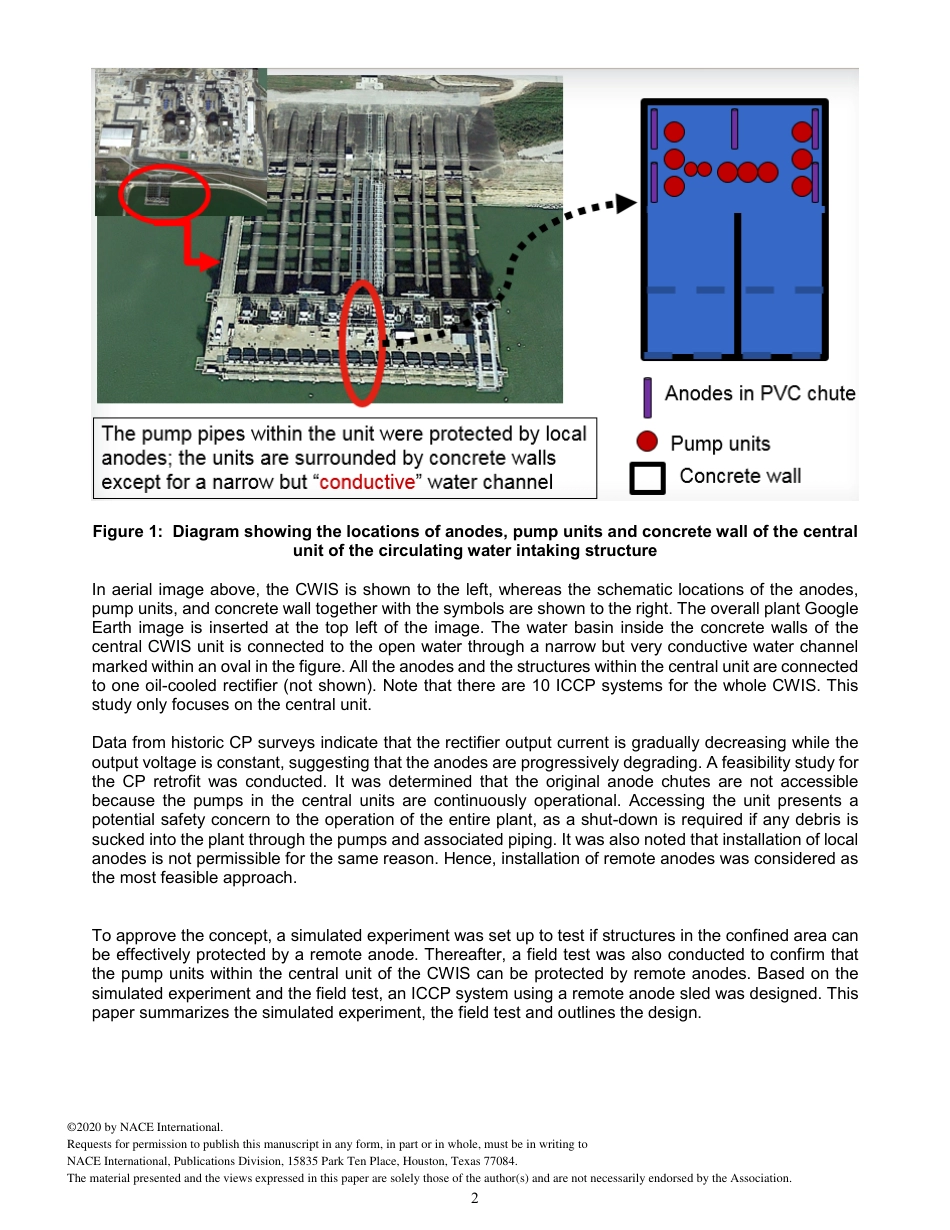 The pump pipes within the unit were protected by local anodes; the units are surrounded by concrete walls except for a narrow but "conductive" water channel

Anodes in PVC chute

Pump units

Concrete wall

Figure 1: Diagram showing the locations of anodes, pump units and concrete wall of the central unit of the circulating water intaking structure

In aerial image above, the CWIS is shown to the left, whereas the schematic locations of the anodes, pump units, and concrete wall together with the symbols are shown to the right. The overall plant Google Earth image is inserted at the top left of the image. The water basin inside the concrete walls of the central CWIS unit is connected to the open water through a narrow but very conductive water channel marked within an oval in the figure. All the anodes and the structures within the central unit are connected to one oil-cooled rectifier (not shown). Note that there are 10 ICCP systems for the whole CWIS. This study only focuses on the central unit.

Data from historic CP surveys indicate that the rectifier output current is gradually decreasing while the output voltage is constant, suggesting that the anodes are progressively degrading. A feasibility study for the CP retrofit was conducted. It was determined that the original anode chutes are not accessible because the pumps in the central units are continuously operational. Accessing the unit presents a potential safety concern to the operation of the entire plant, as a shut-down is required if any debris is sucked into the plant through the pumps and associated piping. It was also noted that installation of local anodes is not permissible for the same reason. Hence, installation of remote anodes was considered as the most feasible approach.

To approve the concept, a simulated experiment was set up to test if structures in the confined area can be effectively protected by a remote anode. Thereafter, a field test was also conducted to confirm that the pump units within the central unit of the CWIS can be protected by remote anodes. Based on the simulated experiment and the field test, an ICCP system using a remote anode sled was designed. This paper summarizes the simulated experiment, the field test and outlines the design.

©2020 by NACE International.
Requests for permission to publish this manuscript in any form, in part or in whole, must be in writing to
NACE International, Publications Division, 15835 Park Ten Place, Houston, Texas 77084.
The material presented and the views expressed in this paper are solely those of the author(s) and are not necessarily endorsed by the Association.
2