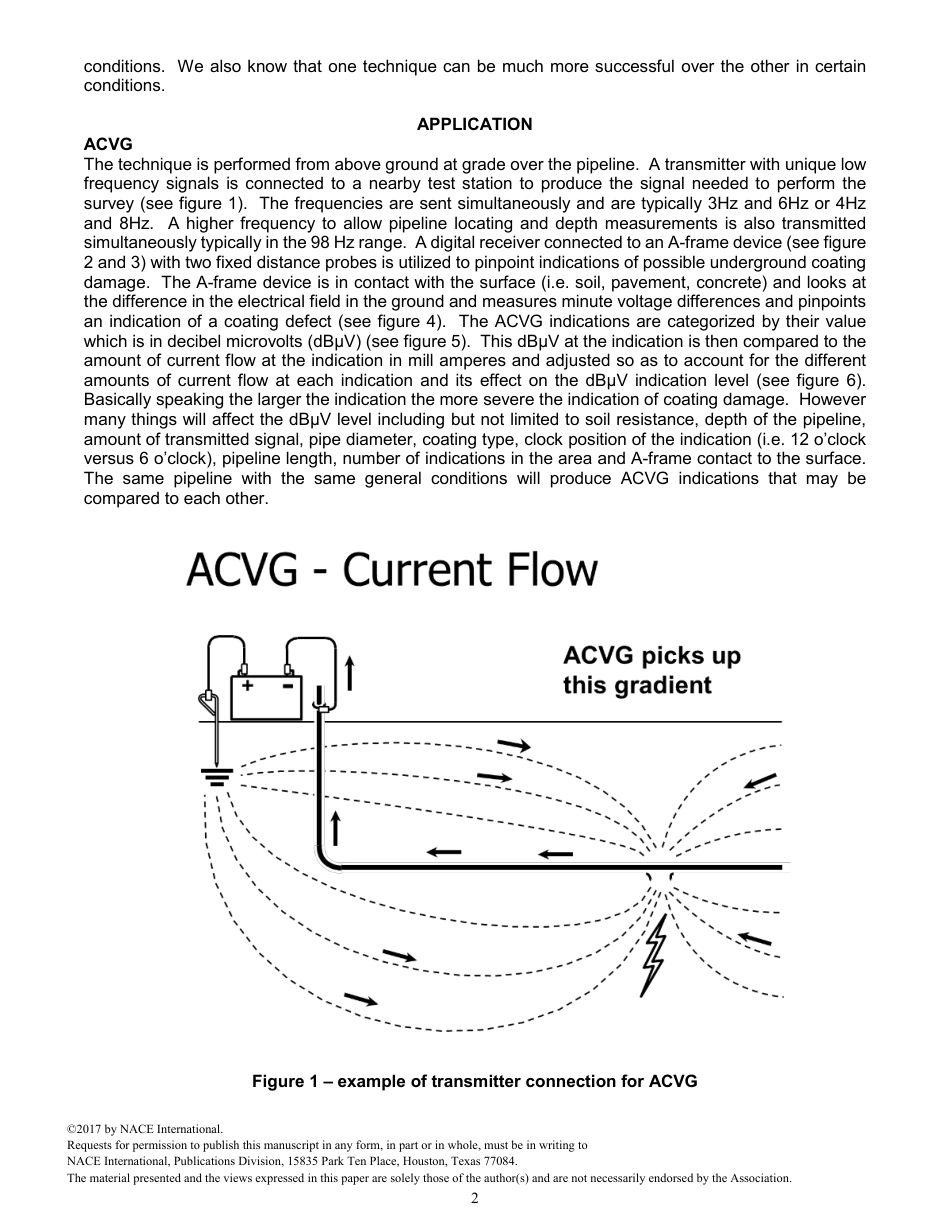 conditions. We also know that one technique can be much more successful over the other in certain conditions.

APPLICATION

ACVG

The technique is performed from above ground at grade over the pipeline. A transmitter with unique low frequency signals is connected to a nearby test station to produce the signal needed to perform the survey (see figure 1). The frequencies are sent simultaneously and are typically 3Hz and 6Hz or 4Hz and 8Hz. A higher frequency to allow pipeline locating and depth measurements is also transmitted simultaneously typically in the 98 Hz range. A digital receiver connected to an A-frame device (see figure 2 and 3) with two fixed distance probes is utilized to pinpoint indications of possible underground coating damage. The A-frame device is in contact with the surface (i.e. soil, pavement, concrete) and looks at the difference in the electrical field in the ground and measures minute voltage differences and pinpoints an indication of a coating defect (see figure 4). The ACVG indications are categorized by their value which is in decibel microvolts (dBµV) (see figure 5). This dBµV at the indication is then compared to the amount of current flow at the indication in mill amperes and adjusted so as to account for the different amounts of current flow at each indication and its effect on the dBµV indication level (see figure 6). Basically speaking the larger the indication the more severe the indication of coating damage. However many things will affect the dBµV level including but not limited to soil resistance, depth of the pipeline, amount of transmitted signal, pipe diameter, coating type, clock position of the indication (i.e. 12 o'clock versus 6 o'clock), pipeline length, number of indications in the area and A-frame contact to the surface. The same pipeline with the same general conditions will produce ACVG indications that may be compared to each other.

ACVG - Current Flow

+ -

ACVG picks up this gradient

Figure 1 – example of transmitter connection for ACVG

©2017 by NACE International.
Requests for permission to publish this manuscript in any form, in part or in whole, must be in writing to
NACE International, Publications Division, 15835 Park Ten Place, Houston, Texas 77084.
The material presented and the views expressed in this paper are solely those of the author(s) and are not necessarily endorsed by the Association.

2