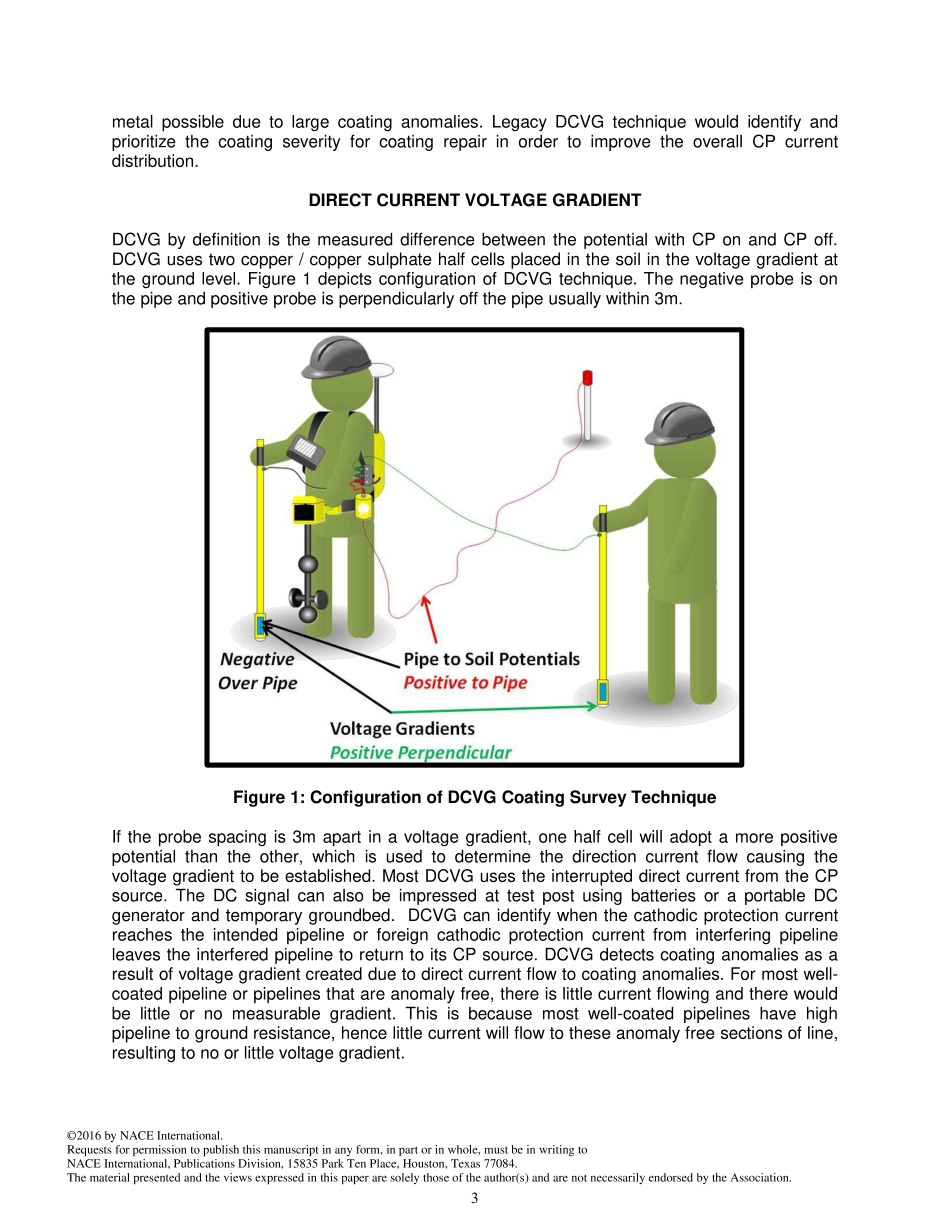 metal possible due to large coating anomalies. Legacy DCVG technique would identify and prioritize the coating severity for coating repair in order to improve the overall CP current distribution.

DIRECT CURRENT VOLTAGE GRADIENT

DCVG by definition is the measured difference between the potential with CP on and CP off. DCVG uses two copper / copper sulphate half cells placed in the soil in the voltage gradient at the ground level. Figure 1 depicts configuration of DCVG technique. The negative probe is on the pipe and positive probe is perpendicularly off the pipe usually within 3m.

Negative
Over Pipe

Pipe to Soil Potentials
Positive to Pipe

Voltage Gradients
Positive Perpendicular

Figure 1: Configuration of DCVG Coating Survey Technique

If the probe spacing is 3m apart in a voltage gradient, one half cell will adopt a more positive potential than the other, which is used to determine the direction current flow causing the voltage gradient to be established. Most DCVG uses the interrupted direct current from the CP source. The DC signal can also be impressed at test post using batteries or a portable DC generator and temporary groundbed. DCVG can identify when the cathodic protection current reaches the intended pipeline or foreign cathodic protection current from interfering pipeline leaves the interfered pipeline to return to its CP source. DCVG detects coating anomalies as a result of voltage gradient created due to direct current flow to coating anomalies. For most well-coated pipeline or pipelines that are anomaly free, there is little current flowing and there would be little or no measurable gradient. This is because most well-coated pipelines have high pipeline to ground resistance, hence little current will flow to these anomaly free sections of line, resulting to no or little voltage gradient.

©2016 by NACE International.
Requests for permission to publish this manuscript in any form, in part or in whole, must be in writing to
NACE International, Publications Division, 15835 Park Ten Place, Houston, Texas 77084.
The material presented and the views expressed in this paper are solely those of the author(s) and are not necessarily endorsed by the Association.
3