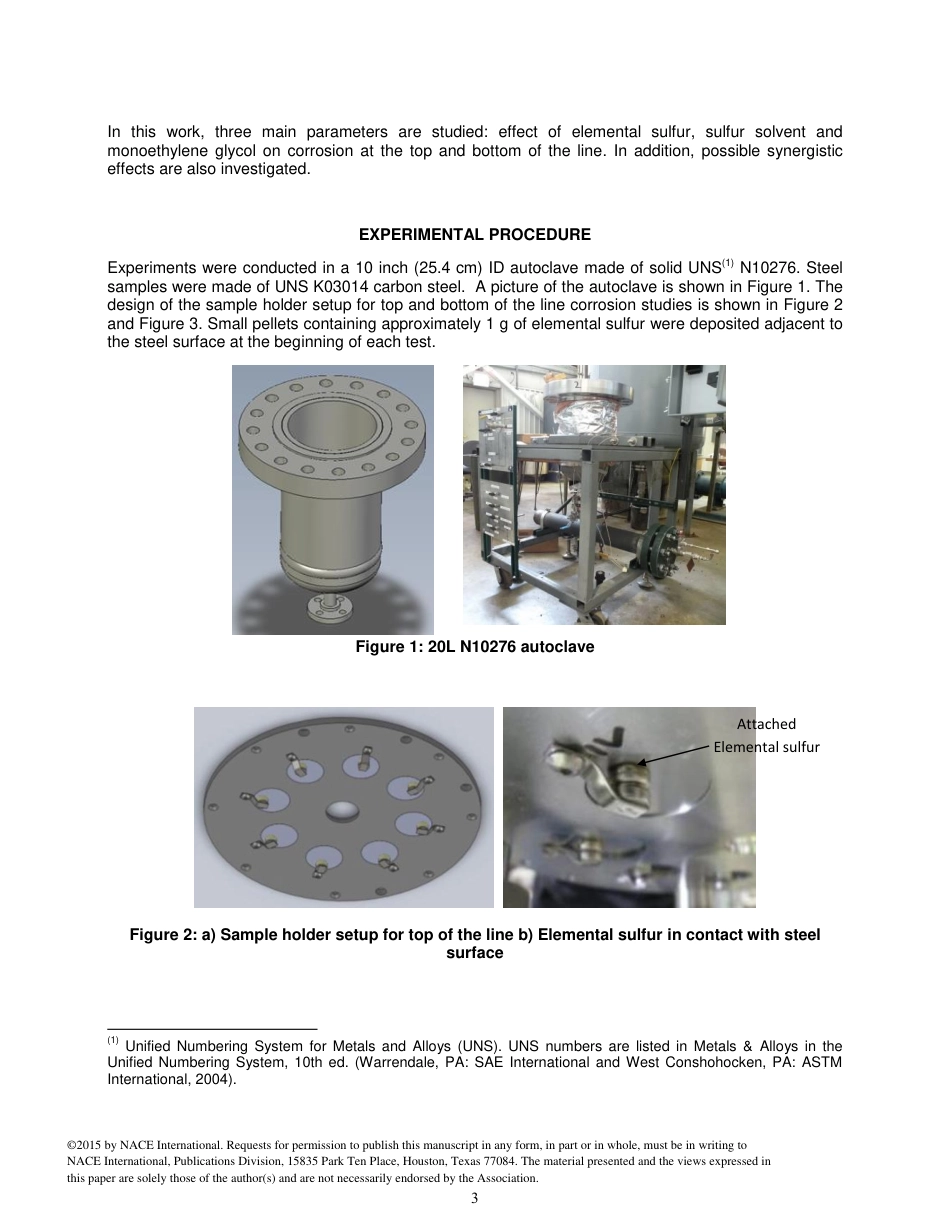 In this work, three main parameters are studied: effect of elemental sulfur, sulfur solvent and monoethylene glycol on corrosion at the top and bottom of the line. In addition, possible synergistic effects are also investigated.

EXPERIMENTAL PROCEDURE

Experiments were conducted in a 10 inch (25.4 cm) ID autoclave made of solid UNS$^{(1)}$ N10276. Steel samples were made of UNS K03014 carbon steel. A picture of the autoclave is shown in Figure 1. The design of the sample holder setup for top and bottom of the line corrosion studies is shown in Figure 2 and Figure 3. Small pellets containing approximately 1 g of elemental sulfur were deposited adjacent to the steel surface at the beginning of each test.

Figure 1: 20L N10276 autoclave

Attached
Elemental sulfur

Figure 2: a) Sample holder setup for top of the line b) Elemental sulfur in contact with steel surface

$^{(1)}$ Unified Numbering System for Metals and Alloys (UNS). UNS numbers are listed in Metals & Alloys in the Unified Numbering System, 10th ed. (Warrendale, PA: SAE International and West Conshohocken, PA: ASTM International, 2004).

©2015 by NACE International. Requests for permission to publish this manuscript in any form, in part or in whole, must be in writing to NACE International, Publications Division, 15835 Park Ten Place, Houston, Texas 77084. The material presented and the views expressed in this paper are solely those of the author(s) and are not necessarily endorsed by the Association.

3