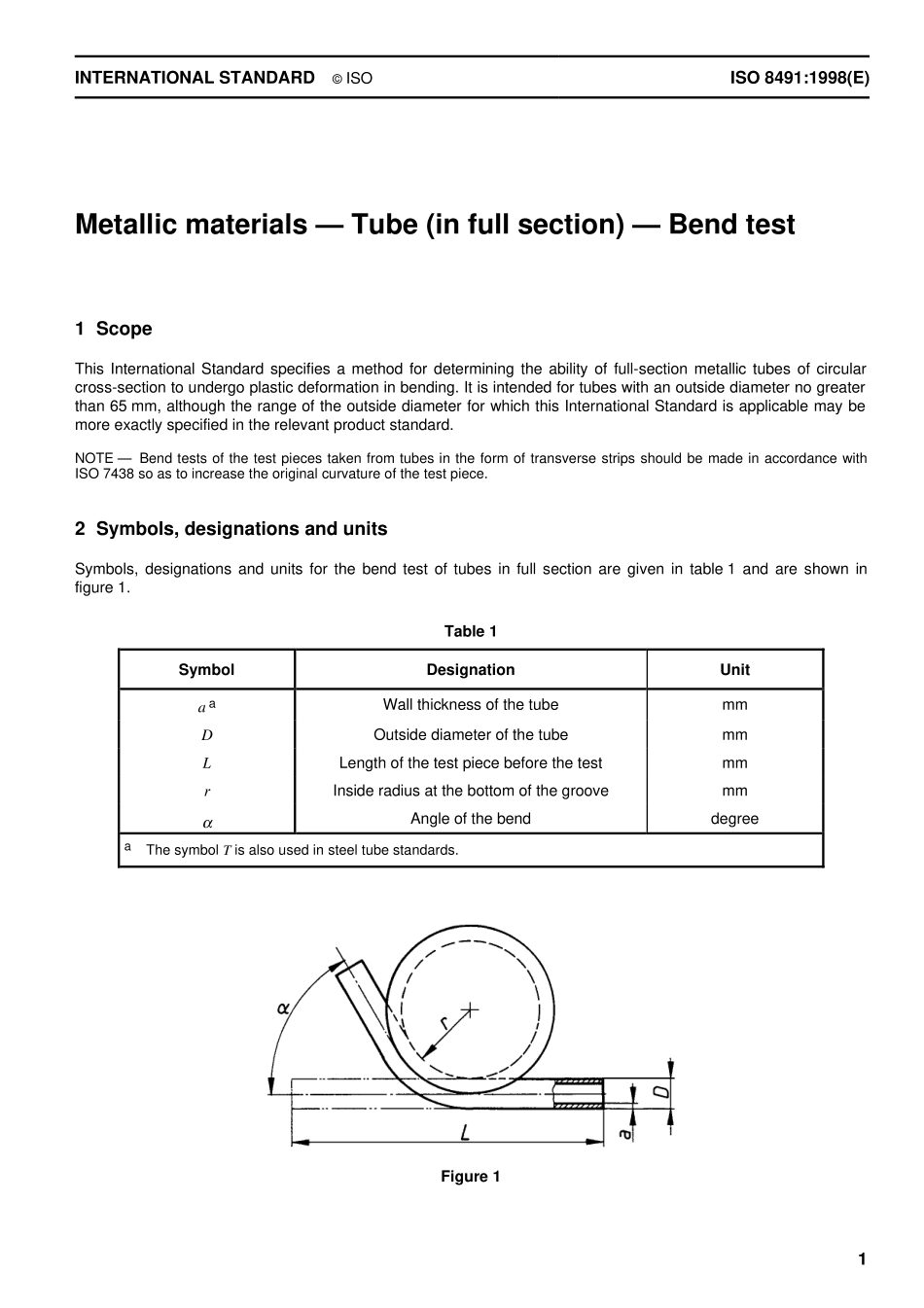 INTERNATIONAL STANDARD © ISO ISO 8491:1998(E)

Metallic materials — Tube (in full section) — Bend test

1 Scope

This International Standard specifies a method for determining the ability of full-section metallic tubes of circular cross-section to undergo plastic deformation in bending. It is intended for tubes with an outside diameter no greater than 65 mm, although the range of the outside diameter for which this International Standard is applicable may be more exactly specified in the relevant product standard.

NOTE — Bend tests of the test pieces taken from tubes in the form of transverse strips should be made in accordance with ISO 7438 so as to increase the original curvature of the test piece.

2 Symbols, designations and units

Symbols, designations and units for the bend test of tubes in full section are given in table 1 and are shown in figure 1.

Table 1

| Symbol | Designation | Unit |
|---|---|---|
| $a$ a | Wall thickness of the tube | mm |
| $D$ | Outside diameter of the tube | mm |
| $L$ | Length of the test piece before the test | mm |
| $r$ | Inside radius at the bottom of the groove | mm |
| $\alpha$ | Angle of the bend | degree |

a The symbol $T$ is also used in steel tube standards.

$\alpha$
$r$
$D$
$a$
$L$

Figure 1

1