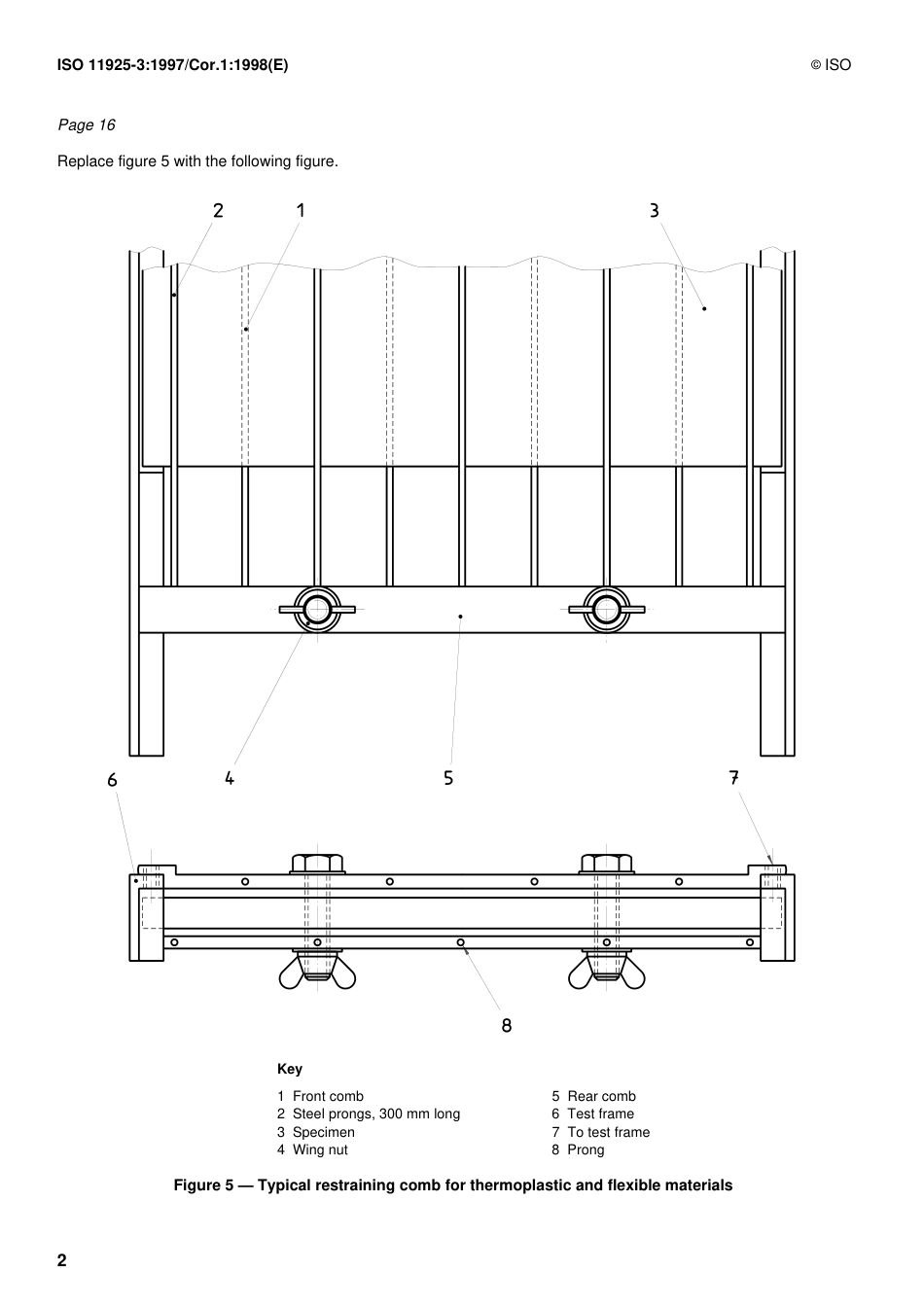 ISO 11925-3:1997/Cor.1:1998(E)

© ISO

Page 16

Replace figure 5 with the following figure.

2 1 3

6 4 5 7

8

Key

1 Front comb
2 Steel prongs, 300 mm long
3 Specimen
4 Wing nut

5 Rear comb
6 Test frame
7 To test frame
8 Prong

Figure 5 — Typical restraining comb for thermoplastic and flexible materials

2