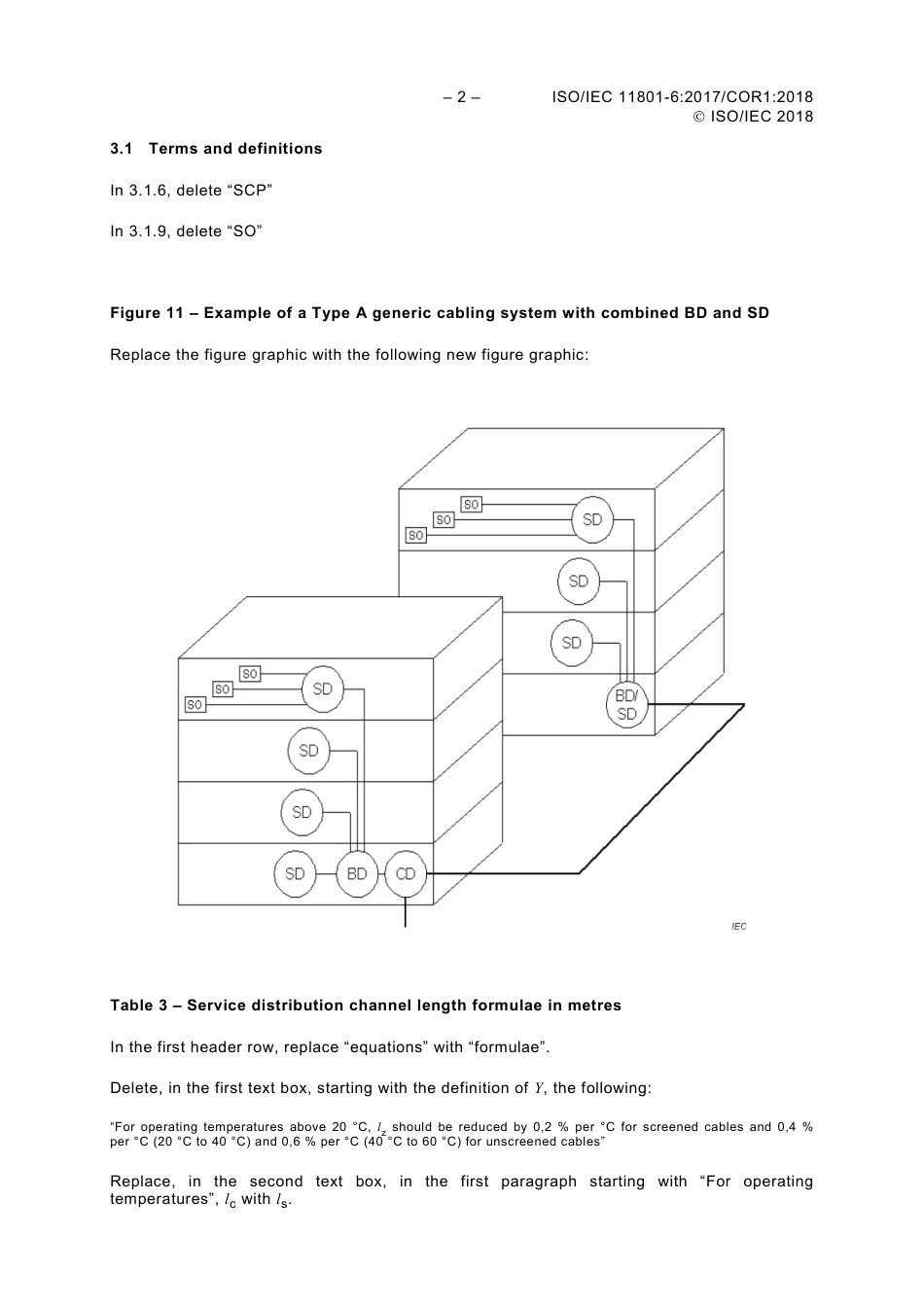 – 2 – ISO/IEC 11801-6:2017/COR1:2018
© ISO/IEC 2018

3.1 Terms and definitions

In 3.1.6, delete “SCP”

In 3.1.9, delete “SO”

Figure 11 – Example of a Type A generic cabling system with combined BD and SD

Replace the figure graphic with the following new figure graphic:

SO
SO
SO
SD
SD
SD
BD/
SD
SO
SO
SO
SD
SD
SD
SD
BD
CD
IEC

Table 3 – Service distribution channel length formulae in metres

In the first header row, replace “equations” with “formulae”.

Delete, in the first text box, starting with the definition of $Y$, the following:

“For operating temperatures above 20 °C, $l_z$ should be reduced by 0,2 % per °C for screened cables and 0,4 % per °C (20 °C to 40 °C) and 0,6 % per °C (40 °C to 60 °C) for unscreened cables”

Replace, in the second text box, in the first paragraph starting with “For operating temperatures”, $l_c$ with $l_s$.