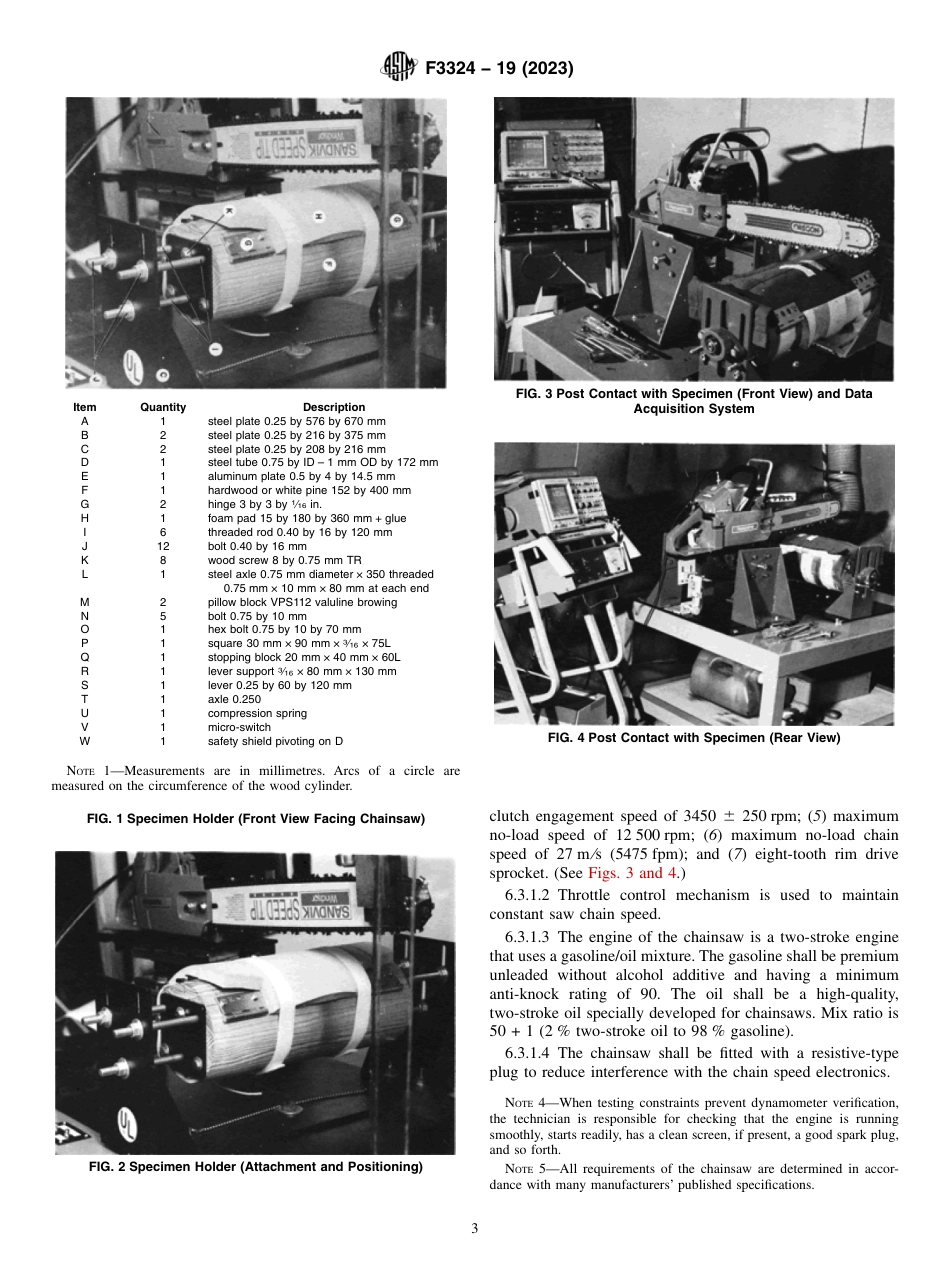 F3324 – 19 (2023)

SANDVIK SPEED TIP

| Item | Quantity | Description |
|---|---|---|
| A | 1 | steel plate 0.25 by 576 by 670 mm |
| B | 2 | steel plate 0.25 by 216 by 375 mm |
| C | 2 | steel plate 0.25 by 208 by 216 mm |
| D | 1 | steel tube 0.75 by ID – 1 mm OD by 172 mm |
| E | 1 | aluminum plate 0.5 by 4 by 14.5 mm |
| F | 1 | hardwood or white pine 152 by 400 mm |
| G | 2 | hinge 3 by 3 by $\frac{1}{16}$ in. |
| H | 1 | foam pad 15 by 180 by 360 mm + glue |
| I | 6 | threaded rod 0.40 by 16 by 120 mm |
| J | 12 | bolt 0.40 by 16 mm |
| K | 8 | wood screw 8 by 0.75 mm TR |
| L | 1 | steel axle 0.75 mm diameter × 350 threaded 0.75 mm × 10 mm × 80 mm at each end |
| M | 2 | pillow block VPS112 valuline browing |
| N | 5 | bolt 0.75 by 10 mm |
| O | 1 | hex bolt 0.75 by 10 by 70 mm |
| P | 1 | square 30 mm × 90 mm × $\frac{3}{16}$ × 75L |
| Q | 1 | stopping block 20 mm × 40 mm × 60L |
| R | 1 | lever support $\frac{3}{16}$ × 80 mm × 130 mm |
| S | 1 | lever 0.25 by 60 by 120 mm |
| T | 1 | axle 0.250 |
| U | 1 | compression spring |
| V | 1 | micro-switch |
| W | 1 | safety shield pivoting on D |

NOTE 1—Measurements are in millimetres. Arcs of a circle are measured on the circumference of the wood cylinder.

FIG. 1 Specimen Holder (Front View Facing Chainsaw)

SANDVIK SPEED TIP

FIG. 2 Specimen Holder (Attachment and Positioning)

FIG. 3 Post Contact with Specimen (Front View) and Data Acquisition System

FIG. 4 Post Contact with Specimen (Rear View)

clutch engagement speed of 3450 ± 250 rpm; (5) maximum no-load speed of 12 500 rpm; (6) maximum no-load chain speed of 27 m/s (5475 fpm); and (7) eight-tooth rim drive sprocket. (See Figs. 3 and 4.)

6.3.1.2 Throttle control mechanism is used to maintain constant saw chain speed.

6.3.1.3 The engine of the chainsaw is a two-stroke engine that uses a gasoline/oil mixture. The gasoline shall be premium unleaded without alcohol additive and having a minimum anti-knock rating of 90. The oil shall be a high-quality, two-stroke oil specially developed for chainsaws. Mix ratio is 50 + 1 (2 % two-stroke oil to 98 % gasoline).

6.3.1.4 The chainsaw shall be fitted with a resistive-type plug to reduce interference with the chain speed electronics.

NOTE 4—When testing constraints prevent dynamometer verification, the technician is responsible for checking that the engine is running smoothly, starts readily, has a clean screen, if present, a good spark plug, and so forth.

NOTE 5—All requirements of the chainsaw are determined in accordance with many manufacturers' published specifications.

3