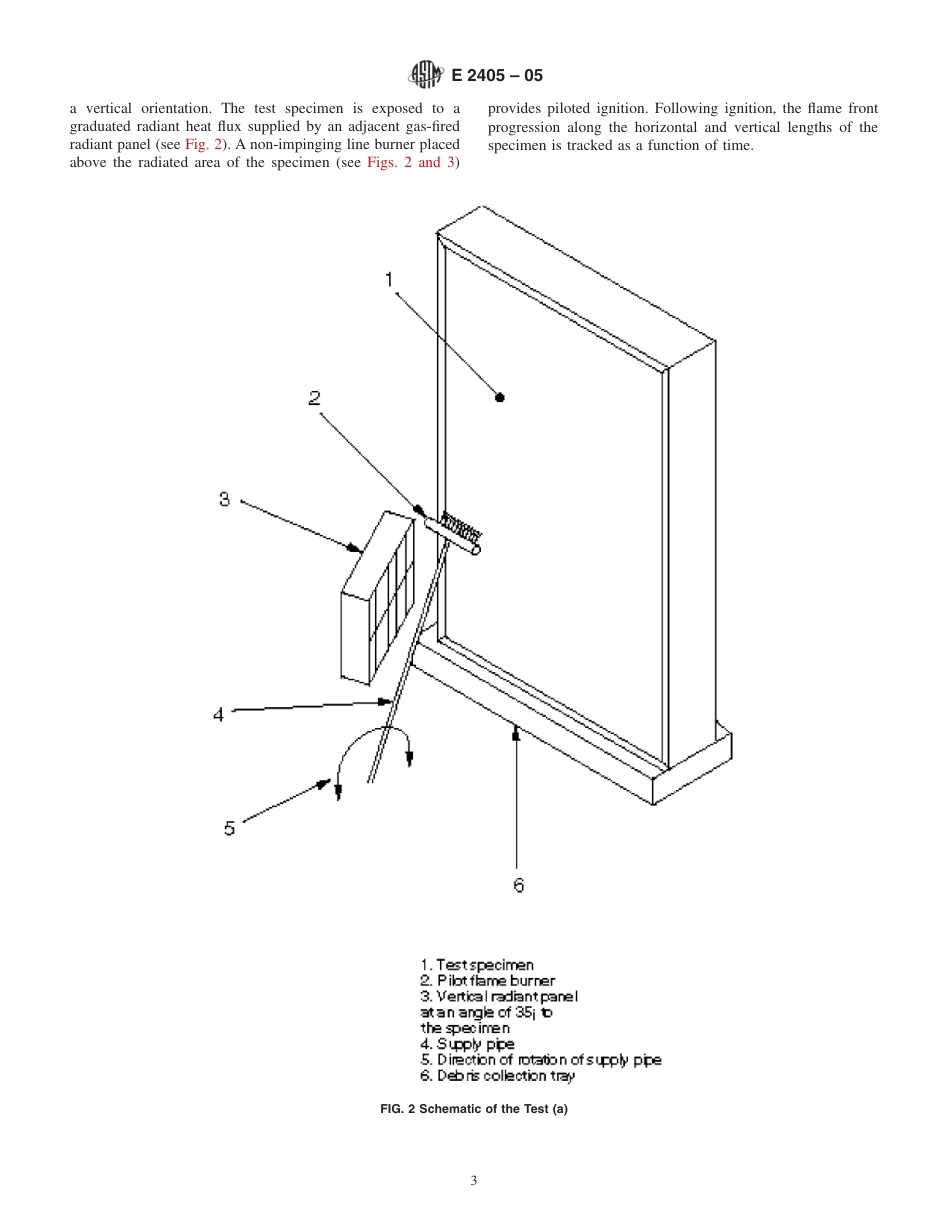 E 2405 – 05

a vertical orientation. The test specimen is exposed to a graduated radiant heat flux supplied by an adjacent gas-fired radiant panel (see Fig. 2). A non-impinging line burner placed above the radiated area of the specimen (see Figs. 2 and 3) provides piloted ignition. Following ignition, the flame front progression along the horizontal and vertical lengths of the specimen is tracked as a function of time.

1

2

3

4

5

6

1. Test specimen
2. Pilot flame burner
3. Vertical radiant panel at an angle of 35¡ to the specimen
4. Supply pipe
5. Direction of rotation of supply pipe
6. Debris collection tray

FIG. 2 Schematic of the Test (a)

3