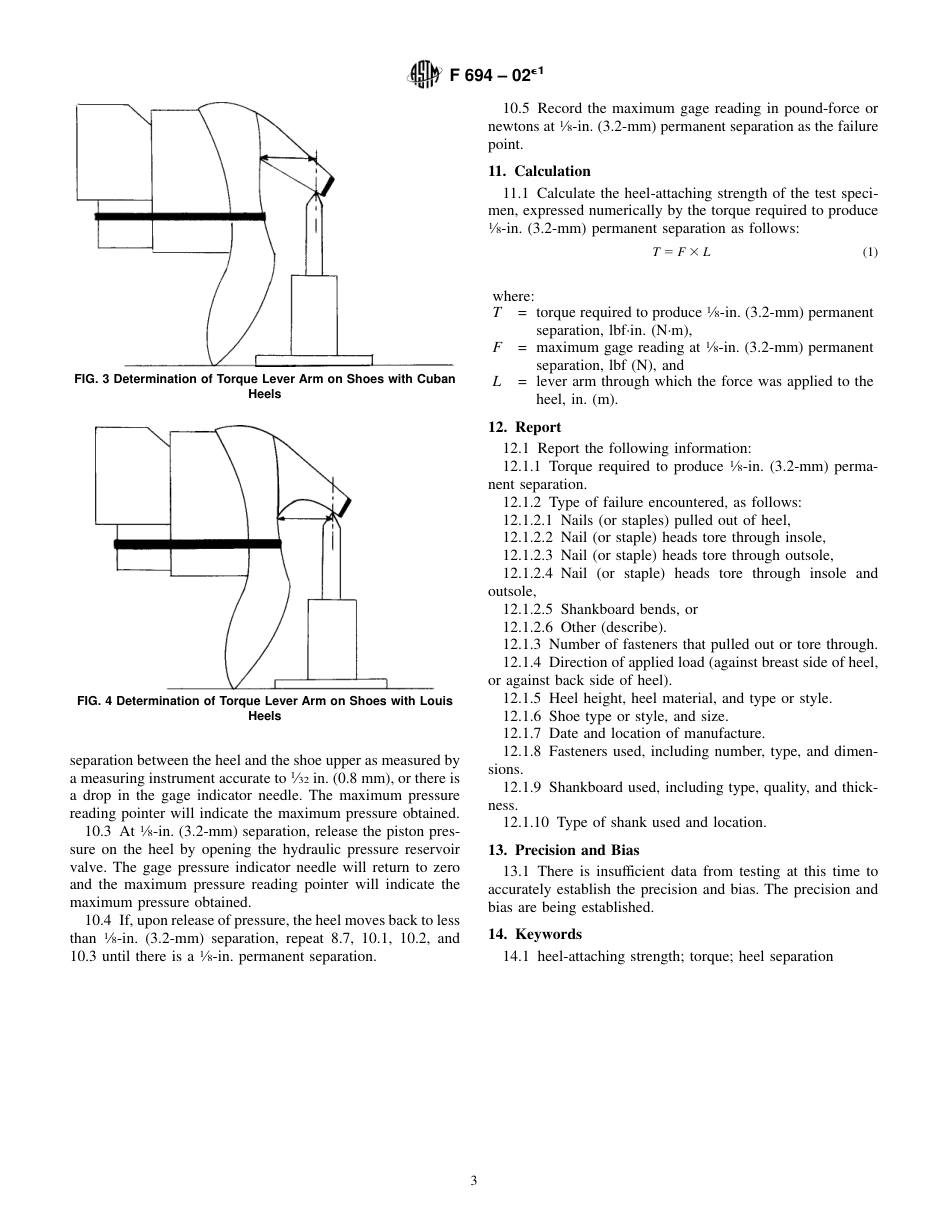 F 694 – 02$^{\epsilon 1}$

FIG. 3 Determination of Torque Lever Arm on Shoes with Cuban Heels

FIG. 4 Determination of Torque Lever Arm on Shoes with Louis Heels

separation between the heel and the shoe upper as measured by a measuring instrument accurate to $\frac{1}{32}$ in. (0.8 mm), or there is a drop in the gage indicator needle. The maximum pressure reading pointer will indicate the maximum pressure obtained.

10.3 At $\frac{1}{8}$-in. (3.2-mm) separation, release the piston pressure on the heel by opening the hydraulic pressure reservoir valve. The gage pressure indicator needle will return to zero and the maximum pressure reading pointer will indicate the maximum pressure obtained.

10.4 If, upon release of pressure, the heel moves back to less than $\frac{1}{8}$-in. (3.2-mm) separation, repeat 8.7, 10.1, 10.2, and 10.3 until there is a $\frac{1}{8}$-in. permanent separation.

10.5 Record the maximum gage reading in pound-force or newtons at $\frac{1}{8}$-in. (3.2-mm) permanent separation as the failure point.

11. Calculation

11.1 Calculate the heel-attaching strength of the test specimen, expressed numerically by the torque required to produce $\frac{1}{8}$-in. (3.2-mm) permanent separation as follows:

$T = F \times L$ (1)

where:
$T$ = torque required to produce $\frac{1}{8}$-in. (3.2-mm) permanent separation, lbf·in. (N·m),
$F$ = maximum gage reading at $\frac{1}{8}$-in. (3.2-mm) permanent separation, lbf (N), and
$L$ = lever arm through which the force was applied to the heel, in. (m).

12. Report

12.1 Report the following information:
12.1.1 Torque required to produce $\frac{1}{8}$-in. (3.2-mm) permanent separation.
12.1.2 Type of failure encountered, as follows:
12.1.2.1 Nails (or staples) pulled out of heel,
12.1.2.2 Nail (or staple) heads tore through insole,
12.1.2.3 Nail (or staple) heads tore through outsole,
12.1.2.4 Nail (or staple) heads tore through insole and outsole,
12.1.2.5 Shankboard bends, or
12.1.2.6 Other (describe).
12.1.3 Number of fasteners that pulled out or tore through.
12.1.4 Direction of applied load (against breast side of heel, or against back side of heel).
12.1.5 Heel height, heel material, and type or style.
12.1.6 Shoe type or style, and size.
12.1.7 Date and location of manufacture.
12.1.8 Fasteners used, including number, type, and dimensions.
12.1.9 Shankboard used, including type, quality, and thickness.
12.1.10 Type of shank used and location.

13. Precision and Bias

13.1 There is insufficient data from testing at this time to accurately establish the precision and bias. The precision and bias are being established.

14. Keywords

14.1 heel-attaching strength; torque; heel separation

3