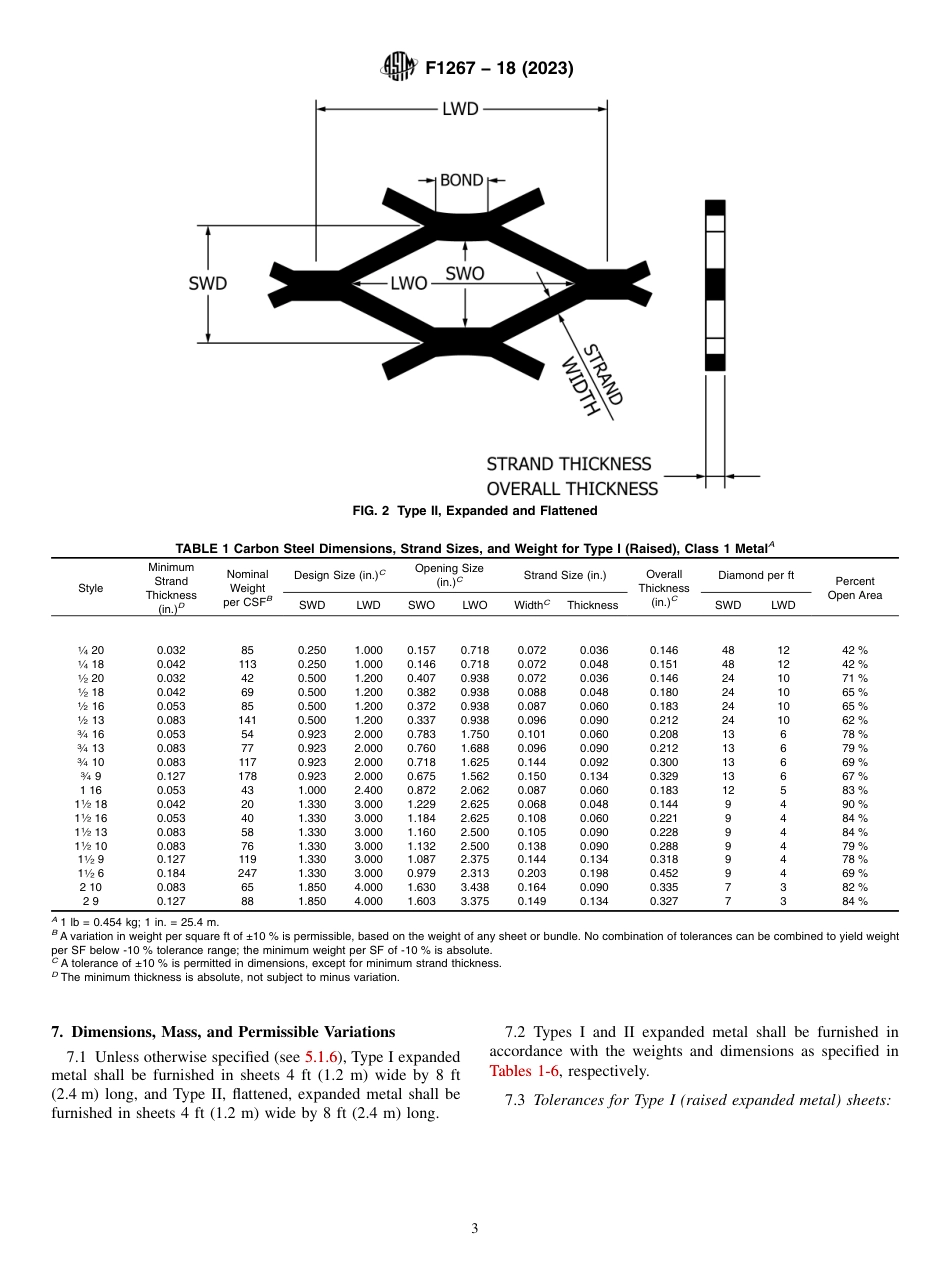 F1267 – 18 (2023)

LWD

BOND

SWD

LWO

SWO

STRAND WIDTH

STRAND THICKNESS

OVERALL THICKNESS

FIG. 2 Type II, Expanded and Flattened

TABLE 1 Carbon Steel Dimensions, Strand Sizes, and Weight for Type I (Raised), Class 1 Metal$^A$

| Style | Minimum Strand Thickness (in.)$^D$ | Nominal Weight per CSF$^B$ | Design Size (in.)$^C$ SWD | Design Size (in.)$^C$ LWD | Opening Size (in.)$^C$ SWO | Opening Size (in.)$^C$ LWO | Strand Size (in.) Width$^C$ | Strand Size (in.) Thickness | Overall Thickness (in.)$^C$ | Diamond per ft SWD | Diamond per ft LWD | Percent Open Area |
|---|---|---|---|---|---|---|---|---|---|---|---|---|
| ¼ 20 | 0.032 | 85 | 0.250 | 1.000 | 0.157 | 0.718 | 0.072 | 0.036 | 0.146 | 48 | 12 | 42 % |
| ¼ 18 | 0.042 | 113 | 0.250 | 1.000 | 0.146 | 0.718 | 0.072 | 0.048 | 0.151 | 48 | 12 | 42 % |
| ½ 20 | 0.032 | 42 | 0.500 | 1.200 | 0.407 | 0.938 | 0.072 | 0.036 | 0.146 | 24 | 10 | 71 % |
| ½ 18 | 0.042 | 69 | 0.500 | 1.200 | 0.382 | 0.938 | 0.088 | 0.048 | 0.180 | 24 | 10 | 65 % |
| ½ 16 | 0.053 | 85 | 0.500 | 1.200 | 0.372 | 0.938 | 0.087 | 0.060 | 0.183 | 24 | 10 | 65 % |
| ½ 13 | 0.083 | 141 | 0.500 | 1.200 | 0.337 | 0.938 | 0.096 | 0.090 | 0.212 | 24 | 10 | 62 % |
| ¾ 16 | 0.053 | 54 | 0.923 | 2.000 | 0.783 | 1.750 | 0.101 | 0.060 | 0.208 | 13 | 6 | 78 % |
| ¾ 13 | 0.083 | 77 | 0.923 | 2.000 | 0.760 | 1.688 | 0.096 | 0.090 | 0.212 | 13 | 6 | 79 % |
| ¾ 10 | 0.083 | 117 | 0.923 | 2.000 | 0.718 | 1.625 | 0.144 | 0.092 | 0.300 | 13 | 6 | 69 % |
| ¾ 9 | 0.127 | 178 | 0.923 | 2.000 | 0.675 | 1.562 | 0.150 | 0.134 | 0.329 | 13 | 6 | 67 % |
| 1 16 | 0.053 | 43 | 1.000 | 2.400 | 0.872 | 2.062 | 0.087 | 0.060 | 0.183 | 12 | 5 | 83 % |
| 1½ 18 | 0.042 | 20 | 1.330 | 3.000 | 1.229 | 2.625 | 0.068 | 0.048 | 0.144 | 9 | 4 | 90 % |
| 1½ 16 | 0.053 | 40 | 1.330 | 3.000 | 1.184 | 2.625 | 0.108 | 0.060 | 0.221 | 9 | 4 | 84 % |
| 1½ 13 | 0.083 | 58 | 1.330 | 3.000 | 1.160 | 2.500 | 0.105 | 0.090 | 0.228 | 9 | 4 | 84 % |
| 1½ 10 | 0.083 | 76 | 1.330 | 3.000 | 1.132 | 2.500 | 0.138 | 0.090 | 0.288 | 9 | 4 | 79 % |
| 1½ 9 | 0.127 | 119 | 1.330 | 3.000 | 1.087 | 2.375 | 0.144 | 0.134 | 0.318 | 9 | 4 | 78 % |
| 1½ 6 | 0.184 | 247 | 1.330 | 3.000 | 0.979 | 2.313 | 0.203 | 0.198 | 0.452 | 9 | 4 | 69 % |
| 2 10 | 0.083 | 65 | 1.850 | 4.000 | 1.630 | 3.438 | 0.164 | 0.090 | 0.335 | 7 | 3 | 82 % |
| 2 9 | 0.127 | 88 | 1.850 | 4.000 | 1.603 | 3.375 | 0.149 | 0.134 | 0.327 | 7 | 3 | 84 % |

$^A$ 1 lb = 0.454 kg; 1 in. = 25.4 m.
$^B$ A variation in weight per square ft of ±10 % is permissible, based on the weight of any sheet or bundle. No combination of tolerances can be combined to yield weight per SF below -10 % tolerance range; the minimum weight per SF of -10 % is absolute.
$^C$ A tolerance of ±10 % is permitted in dimensions, except for minimum strand thickness.
$^D$ The minimum thickness is absolute, not subject to minus variation.

7. Dimensions, Mass, and Permissible Variations

7.1 Unless otherwise specified (see 5.1.6), Type I expanded metal shall be furnished in sheets 4 ft (1.2 m) wide by 8 ft (2.4 m) long, and Type II, flattened, expanded metal shall be furnished in sheets 4 ft (1.2 m) wide by 8 ft (2.4 m) long.

7.2 Types I and II expanded metal shall be furnished in accordance with the weights and dimensions as specified in Tables 1-6, respectively.

7.3 Tolerances for Type I (raised expanded metal) sheets:

3