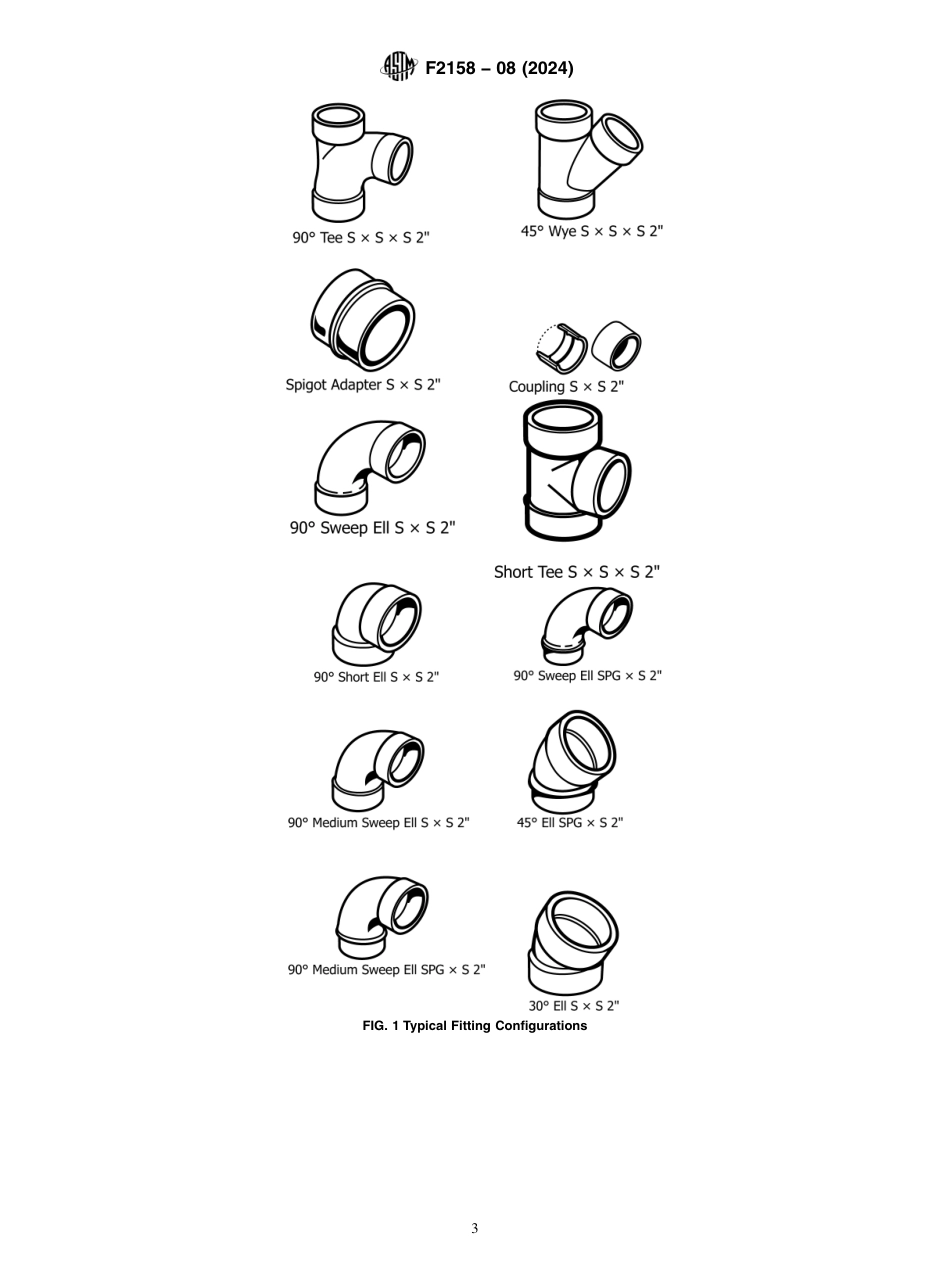 F2158 – 08 (2024)

90° Tee S × S × S 2"

45° Wye S × S × S 2"

Spigot Adapter S × S 2"

Coupling S × S 2"

90° Sweep Ell S × S 2"

Short Tee S × S × S 2"

90° Short Ell S × S 2"

90° Sweep Ell SPG × S 2"

90° Medium Sweep Ell S × S 2"

45° Ell SPG × S 2"

90° Medium Sweep Ell SPG × S 2"

30° Ell S × S 2"

FIG. 1 Typical Fitting Configurations

3