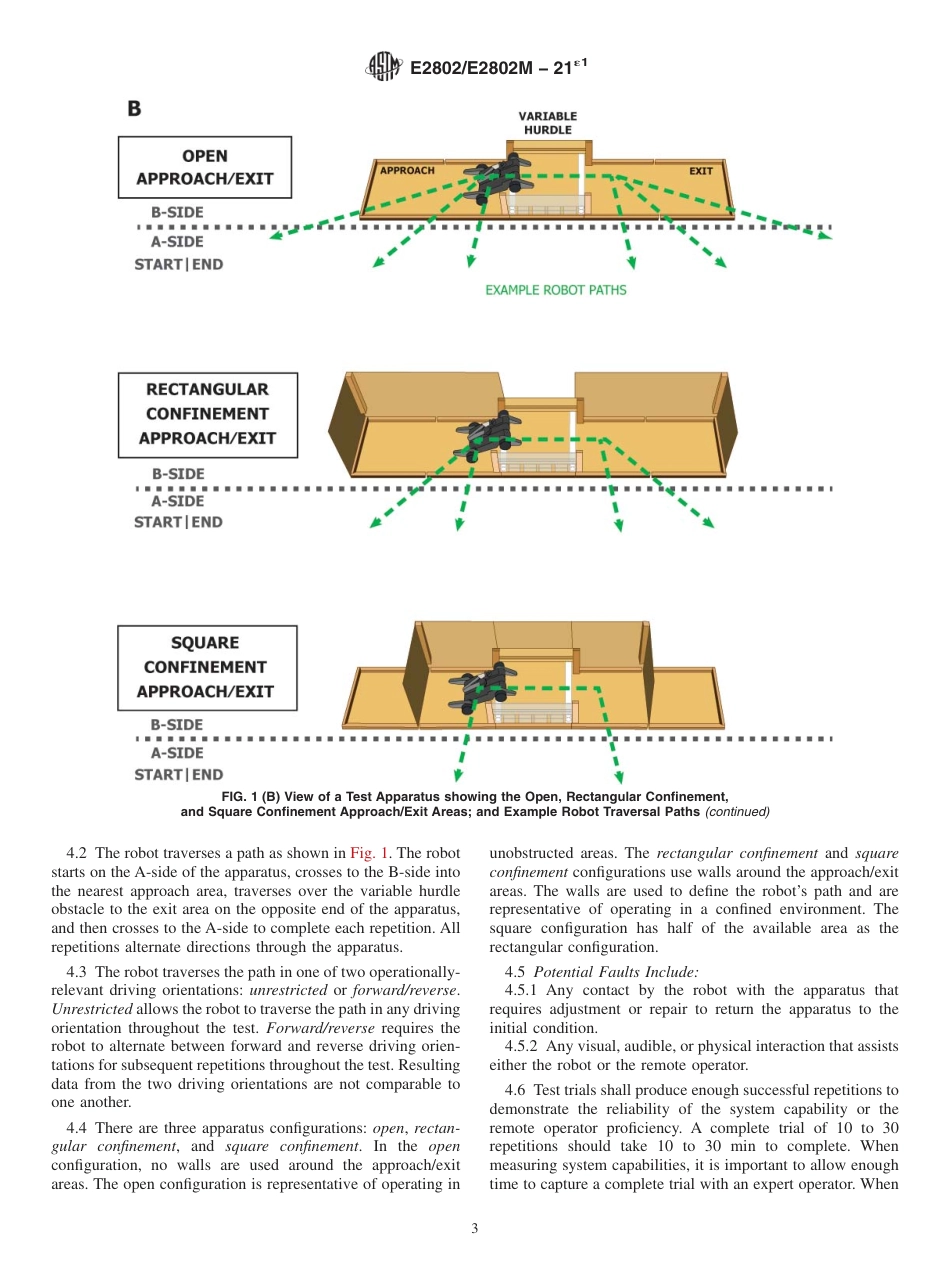 E2802/E2802M – 21$^{\varepsilon 1}$

B

OPEN APPROACH/EXIT

VARIABLE HURDLE

APPROACH

EXIT

B-SIDE

A-SIDE

START|END

EXAMPLE ROBOT PATHS

RECTANGULAR CONFINEMENT APPROACH/EXIT

B-SIDE

A-SIDE

START|END

SQUARE CONFINEMENT APPROACH/EXIT

B-SIDE

A-SIDE

START|END

FIG. 1 (B) View of a Test Apparatus showing the Open, Rectangular Confinement, and Square Confinement Approach/Exit Areas; and Example Robot Traversal Paths (continued)

4.2 The robot traverses a path as shown in Fig. 1. The robot starts on the A-side of the apparatus, crosses to the B-side into the nearest approach area, traverses over the variable hurdle obstacle to the exit area on the opposite end of the apparatus, and then crosses to the A-side to complete each repetition. All repetitions alternate directions through the apparatus.

4.3 The robot traverses the path in one of two operationally-relevant driving orientations: unrestricted or forward/reverse. Unrestricted allows the robot to traverse the path in any driving orientation throughout the test. Forward/reverse requires the robot to alternate between forward and reverse driving orientations for subsequent repetitions throughout the test. Resulting data from the two driving orientations are not comparable to one another.

4.4 There are three apparatus configurations: open, rectangular confinement, and square confinement. In the open configuration, no walls are used around the approach/exit areas. The open configuration is representative of operating in unobstructed areas. The rectangular confinement and square confinement configurations use walls around the approach/exit areas. The walls are used to define the robot's path and are representative of operating in a confined environment. The square configuration has half of the available area as the rectangular configuration.

4.5 Potential Faults Include:

4.5.1 Any contact by the robot with the apparatus that requires adjustment or repair to return the apparatus to the initial condition.

4.5.2 Any visual, audible, or physical interaction that assists either the robot or the remote operator.

4.6 Test trials shall produce enough successful repetitions to demonstrate the reliability of the system capability or the remote operator proficiency. A complete trial of 10 to 30 repetitions should take 10 to 30 min to complete. When measuring system capabilities, it is important to allow enough time to capture a complete trial with an expert operator. When

3