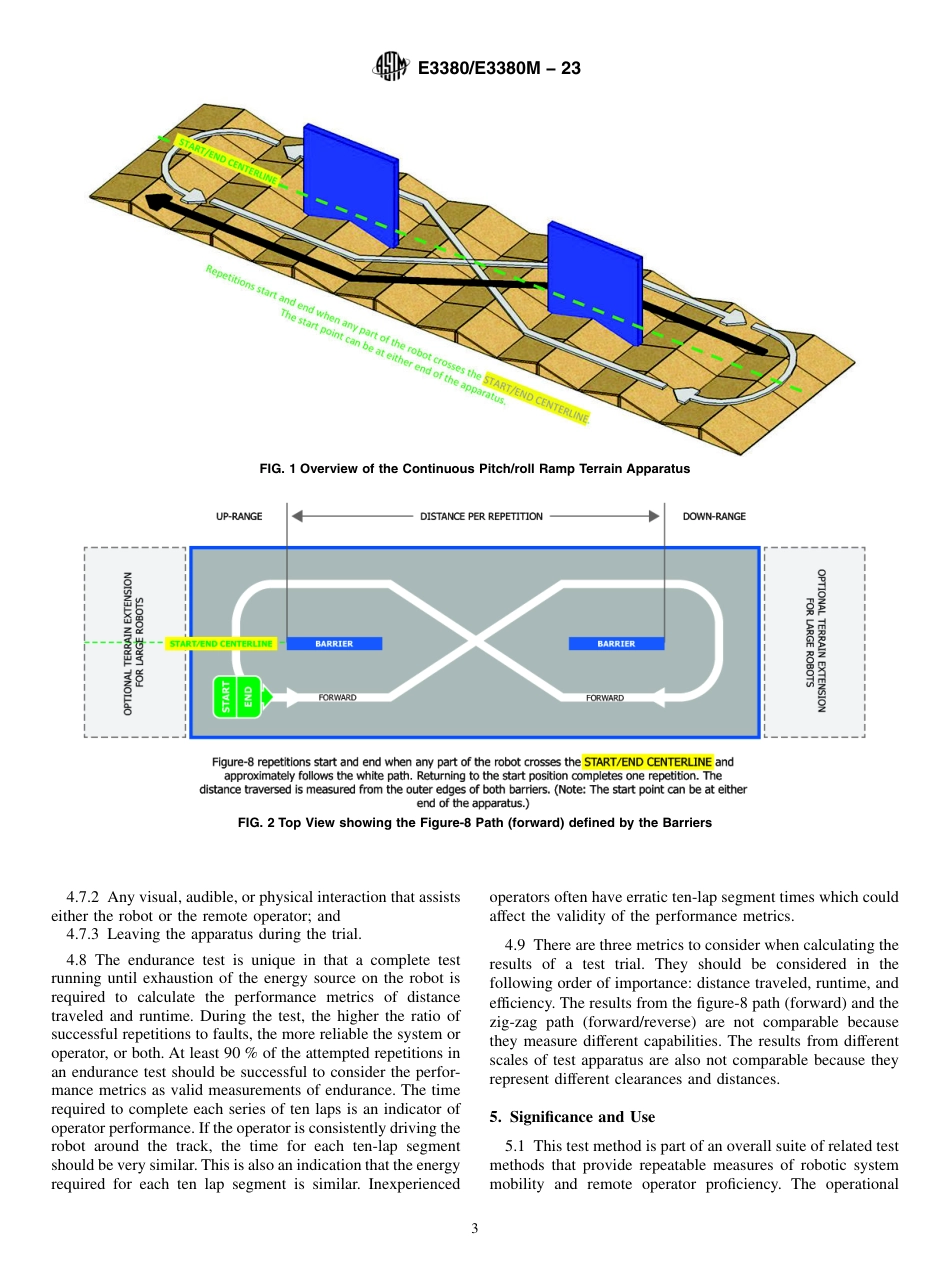 E3380/E3380M – 23

START/END CENTERLINE

Repetitions start and end when any part of the robot crosses the START/END CENTERLINE. The start point can be at either end of the apparatus.

FIG. 1 Overview of the Continuous Pitch/roll Ramp Terrain Apparatus

UP-RANGE

DISTANCE PER REPETITION

DOWN-RANGE

OPTIONAL TERRAIN EXTENSION FOR LARGE ROBOTS

START/END CENTERLINE

BARRIER

BARRIER

START

END

FORWARD

FORWARD

OPTIONAL TERRAIN EXTENSION FOR LARGE ROBOTS

Figure-8 repetitions start and end when any part of the robot crosses the START/END CENTERLINE and approximately follows the white path. Returning to the start position completes one repetition. The distance traversed is measured from the outer edges of both barriers. (Note: The start point can be at either end of the apparatus.)

FIG. 2 Top View showing the Figure-8 Path (forward) defined by the Barriers

4.7.2 Any visual, audible, or physical interaction that assists either the robot or the remote operator; and

4.7.3 Leaving the apparatus during the trial.

4.8 The endurance test is unique in that a complete test running until exhaustion of the energy source on the robot is required to calculate the performance metrics of distance traveled and runtime. During the test, the higher the ratio of successful repetitions to faults, the more reliable the system or operator, or both. At least 90 % of the attempted repetitions in an endurance test should be successful to consider the performance metrics as valid measurements of endurance. The time required to complete each series of ten laps is an indicator of operator performance. If the operator is consistently driving the robot around the track, the time for each ten-lap segment should be very similar. This is also an indication that the energy required for each ten lap segment is similar. Inexperienced operators often have erratic ten-lap segment times which could affect the validity of the performance metrics.

4.9 There are three metrics to consider when calculating the results of a test trial. They should be considered in the following order of importance: distance traveled, runtime, and efficiency. The results from the figure-8 path (forward) and the zig-zag path (forward/reverse) are not comparable because they measure different capabilities. The results from different scales of test apparatus are also not comparable because they represent different clearances and distances.

5. Significance and Use

5.1 This test method is part of an overall suite of related test methods that provide repeatable measures of robotic system mobility and remote operator proficiency. The operational

3