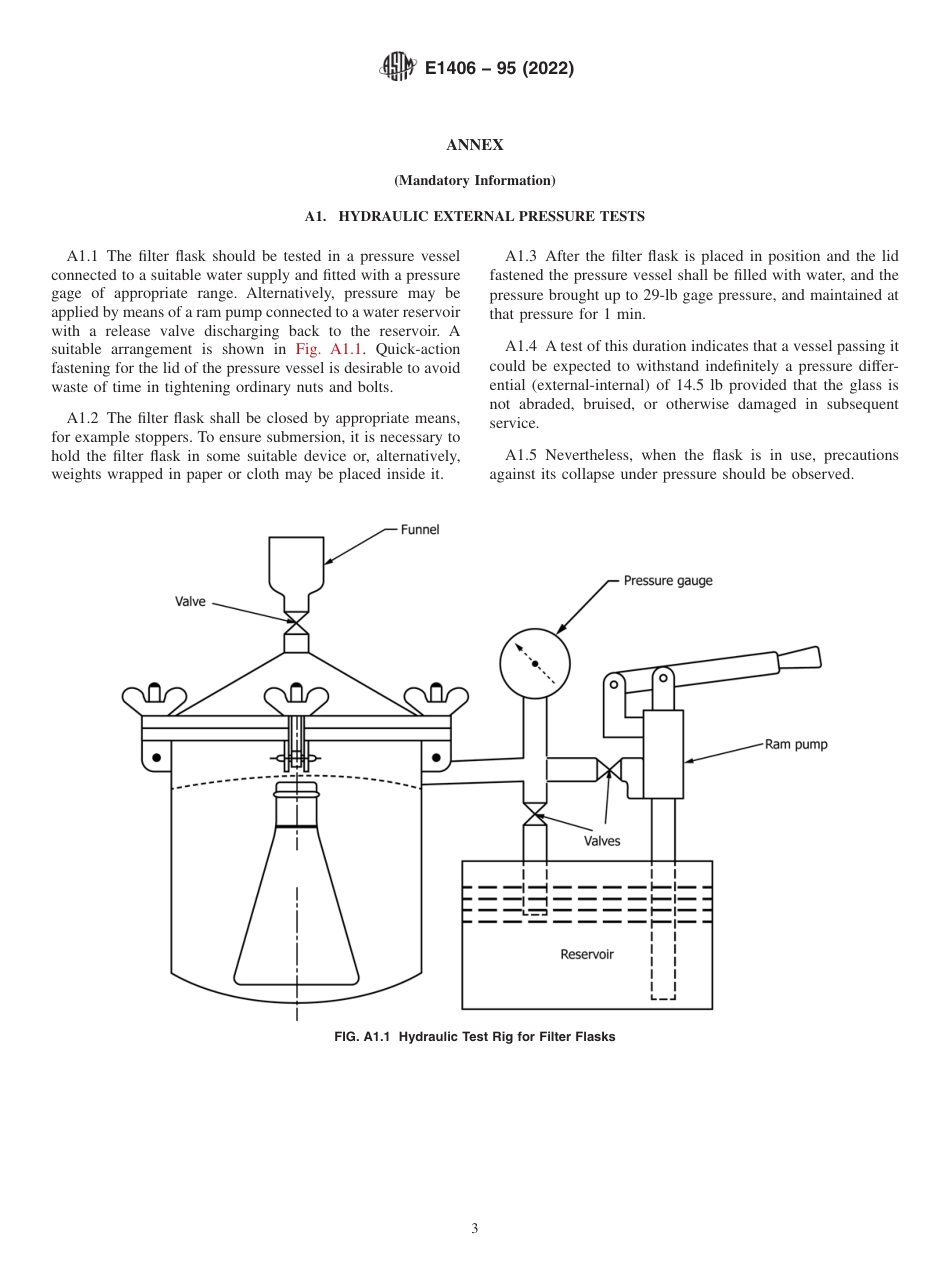 E1406 – 95 (2022)

ANNEX

(Mandatory Information)

A1. HYDRAULIC EXTERNAL PRESSURE TESTS

A1.1 The filter flask should be tested in a pressure vessel connected to a suitable water supply and fitted with a pressure gage of appropriate range. Alternatively, pressure may be applied by means of a ram pump connected to a water reservoir with a release valve discharging back to the reservoir. A suitable arrangement is shown in Fig. A1.1. Quick-action fastening for the lid of the pressure vessel is desirable to avoid waste of time in tightening ordinary nuts and bolts.

A1.2 The filter flask shall be closed by appropriate means, for example stoppers. To ensure submersion, it is necessary to hold the filter flask in some suitable device or, alternatively, weights wrapped in paper or cloth may be placed inside it.

A1.3 After the filter flask is placed in position and the lid fastened the pressure vessel shall be filled with water, and the pressure brought up to 29-lb gage pressure, and maintained at that pressure for 1 min.

A1.4 A test of this duration indicates that a vessel passing it could be expected to withstand indefinitely a pressure differential (external-internal) of 14.5 lb provided that the glass is not abraded, bruised, or otherwise damaged in subsequent service.

A1.5 Nevertheless, when the flask is in use, precautions against its collapse under pressure should be observed.

Funnel
Valve
Pressure gauge
Ram pump
Valves
Reservoir

FIG. A1.1 Hydraulic Test Rig for Filter Flasks

3