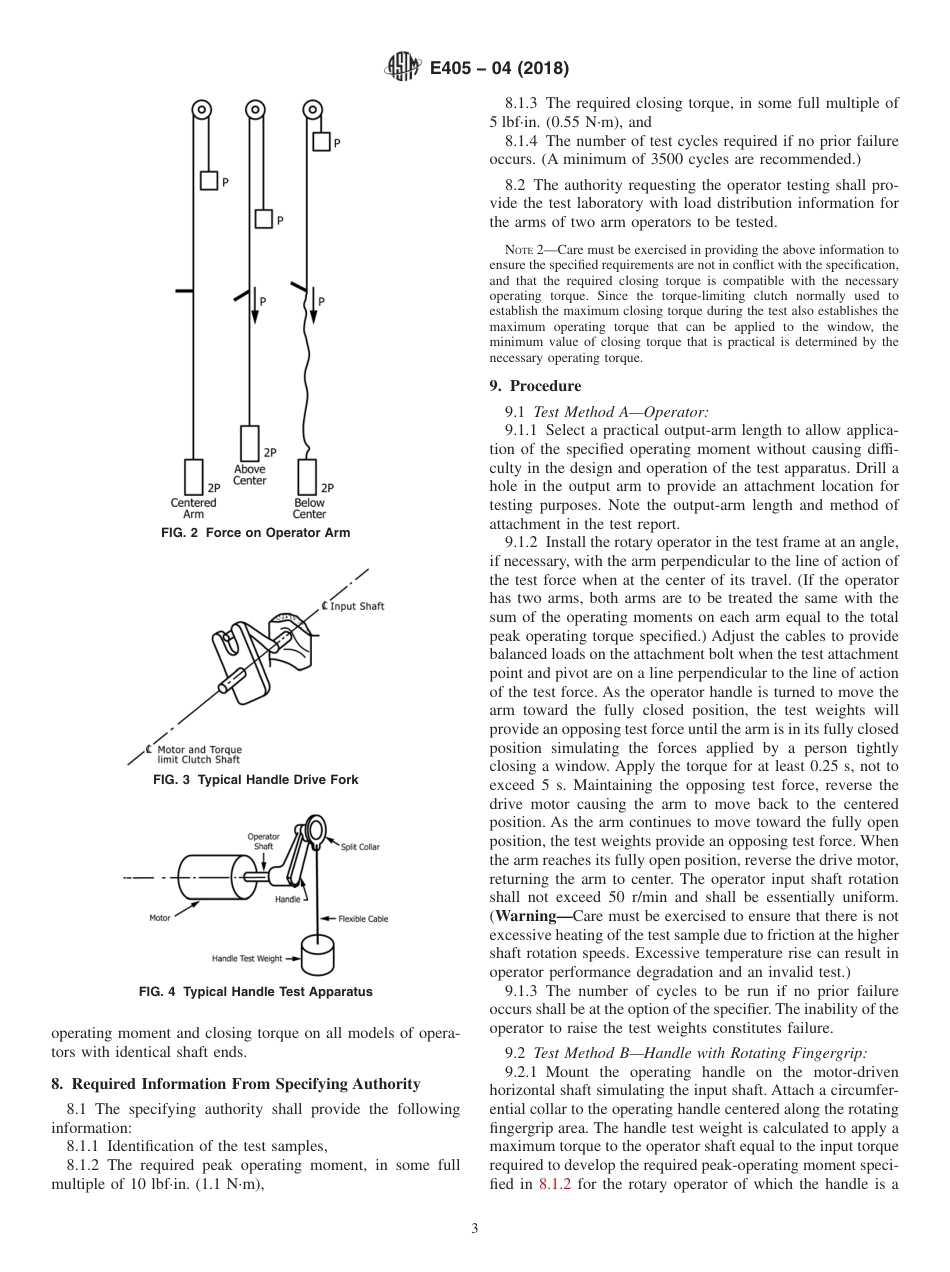 E405 – 04 (2018)

P

P

P

P

P

2P

2P

2P

Centered Arm

Above Center

Below Center

FIG. 2 Force on Operator Arm

℄ Input Shaft

℄ Motor and Torque limit Clutch Shaft

FIG. 3 Typical Handle Drive Fork

Operator Shaft

Split Collar

Motor

Handle

Flexible Cable

Handle Test Weight

FIG. 4 Typical Handle Test Apparatus

operating moment and closing torque on all models of operators with identical shaft ends.

8. Required Information From Specifying Authority

8.1 The specifying authority shall provide the following information:

8.1.1 Identification of the test samples,

8.1.2 The required peak operating moment, in some full multiple of 10 lbf·in. (1.1 N·m),

8.1.3 The required closing torque, in some full multiple of 5 lbf·in. (0.55 N·m), and

8.1.4 The number of test cycles required if no prior failure occurs. (A minimum of 3500 cycles are recommended.)

8.2 The authority requesting the operator testing shall provide the test laboratory with load distribution information for the arms of two arm operators to be tested.

NOTE 2—Care must be exercised in providing the above information to ensure the specified requirements are not in conflict with the specification, and that the required closing torque is compatible with the necessary operating torque. Since the torque-limiting clutch normally used to establish the maximum closing torque during the test also establishes the maximum operating torque that can be applied to the window, the minimum value of closing torque that is practical is determined by the necessary operating torque.

9. Procedure

9.1 Test Method A—Operator:

9.1.1 Select a practical output-arm length to allow application of the specified operating moment without causing difficulty in the design and operation of the test apparatus. Drill a hole in the output arm to provide an attachment location for testing purposes. Note the output-arm length and method of attachment in the test report.

9.1.2 Install the rotary operator in the test frame at an angle, if necessary, with the arm perpendicular to the line of action of the test force when at the center of its travel. (If the operator has two arms, both arms are to be treated the same with the sum of the operating moments on each arm equal to the total peak operating torque specified.) Adjust the cables to provide balanced loads on the attachment bolt when the test attachment point and pivot are on a line perpendicular to the line of action of the test force. As the operator handle is turned to move the arm toward the fully closed position, the test weights will provide an opposing test force until the arm is in its fully closed position simulating the forces applied by a person tightly closing a window. Apply the torque for at least 0.25 s, not to exceed 5 s. Maintaining the opposing test force, reverse the drive motor causing the arm to move back to the centered position. As the arm continues to move toward the fully open position, the test weights provide an opposing test force. When the arm reaches its fully open position, reverse the drive motor, returning the arm to center. The operator input shaft rotation shall not exceed 50 r/min and shall be essentially uniform. (Warning—Care must be exercised to ensure that there is not excessive heating of the test sample due to friction at the higher shaft rotation speeds. Excessive temperature rise can result in operator performance degradation and an invalid test.)

9.1.3 The number of cycles to be run if no prior failure occurs shall be at the option of the specifier. The inability of the operator to raise the test weights constitutes failure.

9.2 Test Method B—Handle with Rotating Fingergrip:

9.2.1 Mount the operating handle on the motor-driven horizontal shaft simulating the input shaft. Attach a circumferential collar to the operating handle centered along the rotating fingergrip area. The handle test weight is calculated to apply a maximum torque to the operator shaft equal to the input torque required to develop the required peak-operating moment specified in 8.1.2 for the rotary operator of which the handle is a

3