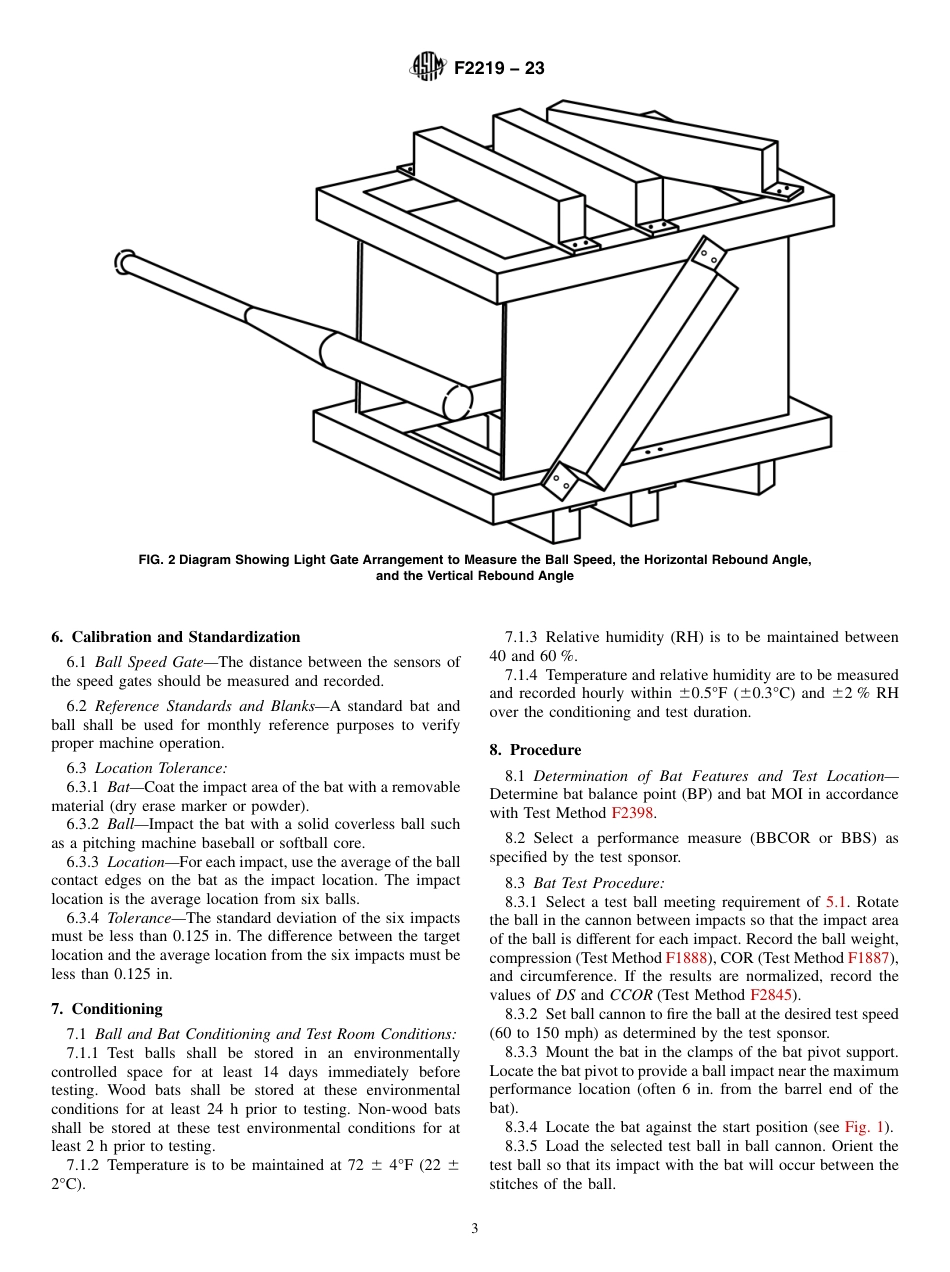 F2219 – 23

FIG. 2 Diagram Showing Light Gate Arrangement to Measure the Ball Speed, the Horizontal Rebound Angle, and the Vertical Rebound Angle

6. Calibration and Standardization

6.1 Ball Speed Gate—The distance between the sensors of the speed gates should be measured and recorded.

6.2 Reference Standards and Blanks—A standard bat and ball shall be used for monthly reference purposes to verify proper machine operation.

6.3 Location Tolerance:
6.3.1 Bat—Coat the impact area of the bat with a removable material (dry erase marker or powder).
6.3.2 Ball—Impact the bat with a solid coverless ball such as a pitching machine baseball or softball core.
6.3.3 Location—For each impact, use the average of the ball contact edges on the bat as the impact location. The impact location is the average location from six balls.
6.3.4 Tolerance—The standard deviation of the six impacts must be less than 0.125 in. The difference between the target location and the average location from the six impacts must be less than 0.125 in.

7. Conditioning

7.1 Ball and Bat Conditioning and Test Room Conditions:
7.1.1 Test balls shall be stored in an environmentally controlled space for at least 14 days immediately before testing. Wood bats shall be stored at these environmental conditions for at least 24 h prior to testing. Non-wood bats shall be stored at these test environmental conditions for at least 2 h prior to testing.
7.1.2 Temperature is to be maintained at 72 ± 4°F (22 ± 2°C).

7.1.3 Relative humidity (RH) is to be maintained between 40 and 60 %.
7.1.4 Temperature and relative humidity are to be measured and recorded hourly within ±0.5°F (±0.3°C) and ±2 % RH over the conditioning and test duration.

8. Procedure

8.1 Determination of Bat Features and Test Location—Determine bat balance point (BP) and bat MOI in accordance with Test Method F2398.

8.2 Select a performance measure (BBCOR or BBS) as specified by the test sponsor.

8.3 Bat Test Procedure:
8.3.1 Select a test ball meeting requirement of 5.1. Rotate the ball in the cannon between impacts so that the impact area of the ball is different for each impact. Record the ball weight, compression (Test Method F1888), COR (Test Method F1887), and circumference. If the results are normalized, record the values of DS and CCOR (Test Method F2845).
8.3.2 Set ball cannon to fire the ball at the desired test speed (60 to 150 mph) as determined by the test sponsor.
8.3.3 Mount the bat in the clamps of the bat pivot support. Locate the bat pivot to provide a ball impact near the maximum performance location (often 6 in. from the barrel end of the bat).
8.3.4 Locate the bat against the start position (see Fig. 1).
8.3.5 Load the selected test ball in ball cannon. Orient the test ball so that its impact with the bat will occur between the stitches of the ball.

3