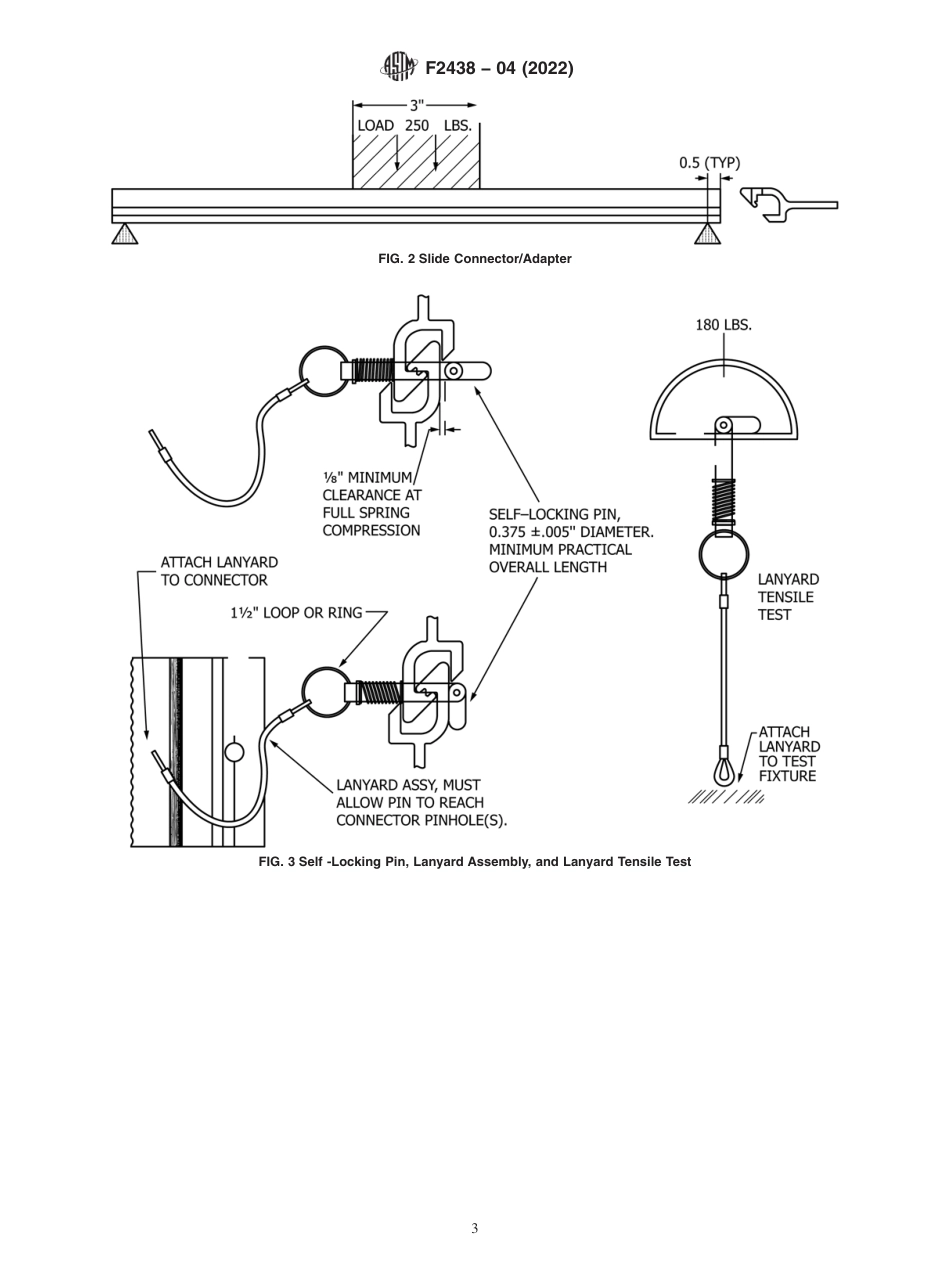 F2438 – 04 (2022)

3"
LOAD 250 LBS.

0.5 (TYP)

FIG. 2 Slide Connector/Adapter

180 LBS.

⅛" MINIMUM CLEARANCE AT FULL SPRING COMPRESSION

SELF–LOCKING PIN, 0.375 ±.005" DIAMETER. MINIMUM PRACTICAL OVERALL LENGTH

ATTACH LANYARD TO CONNECTOR

1½" LOOP OR RING

LANYARD TENSILE TEST

ATTACH LANYARD TO TEST FIXTURE

LANYARD ASSY, MUST ALLOW PIN TO REACH CONNECTOR PINHOLE(S).

FIG. 3 Self -Locking Pin, Lanyard Assembly, and Lanyard Tensile Test

3