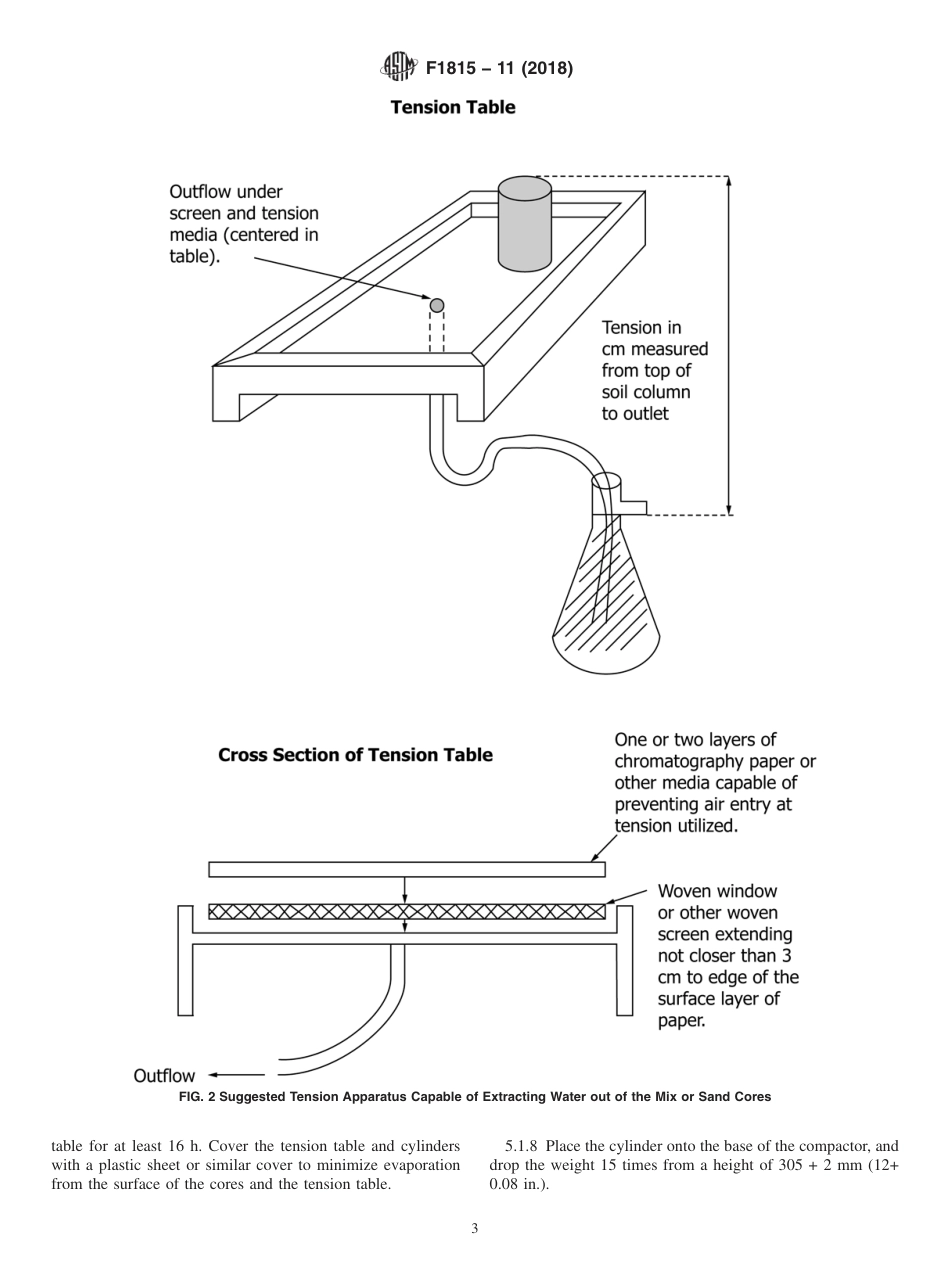 F1815 – 11 (2018)

Tension Table

Outflow under screen and tension media (centered in table).

Tension in cm measured from top of soil column to outlet

Cross Section of Tension Table

One or two layers of chromatography paper or other media capable of preventing air entry at tension utilized.

Woven window or other woven screen extending not closer than 3 cm to edge of the surface layer of paper.

Outflow

FIG. 2 Suggested Tension Apparatus Capable of Extracting Water out of the Mix or Sand Cores

table for at least 16 h. Cover the tension table and cylinders with a plastic sheet or similar cover to minimize evaporation from the surface of the cores and the tension table.

5.1.8 Place the cylinder onto the base of the compactor, and drop the weight 15 times from a height of 305 + 2 mm (12+ 0.08 in.).

3