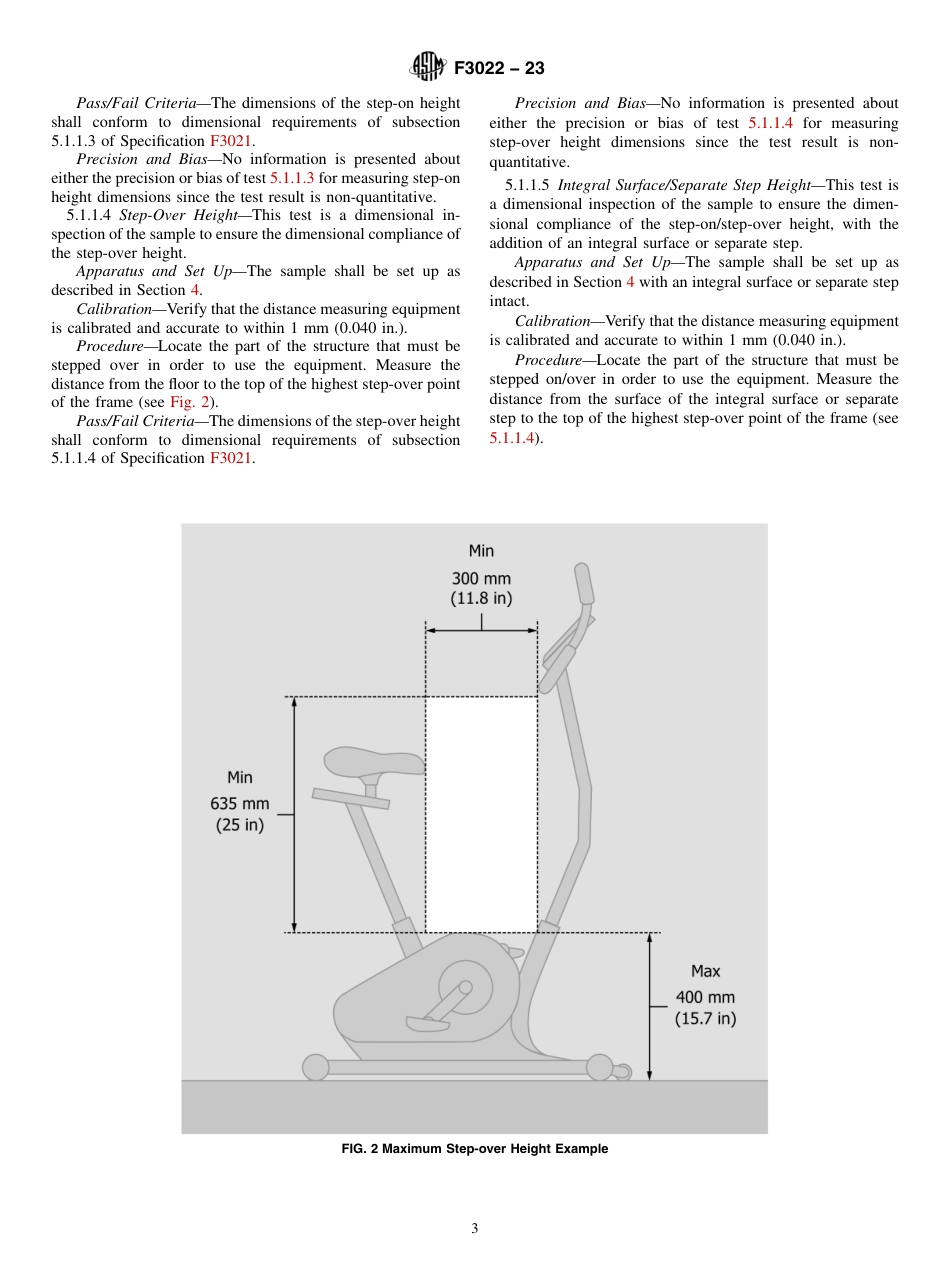 F3022 – 23

Pass/Fail Criteria—The dimensions of the step-on height shall conform to dimensional requirements of subsection 5.1.1.3 of Specification F3021.

Precision and Bias—No information is presented about either the precision or bias of test 5.1.1.3 for measuring step-on height dimensions since the test result is non-quantitative.

5.1.1.4 Step-Over Height—This test is a dimensional inspection of the sample to ensure the dimensional compliance of the step-over height.

Apparatus and Set Up—The sample shall be set up as described in Section 4.

Calibration—Verify that the distance measuring equipment is calibrated and accurate to within 1 mm (0.040 in.).

Procedure—Locate the part of the structure that must be stepped over in order to use the equipment. Measure the distance from the floor to the top of the highest step-over point of the frame (see Fig. 2).

Pass/Fail Criteria—The dimensions of the step-over height shall conform to dimensional requirements of subsection 5.1.1.4 of Specification F3021.

Precision and Bias—No information is presented about either the precision or bias of test 5.1.1.4 for measuring step-over height dimensions since the test result is non-quantitative.

5.1.1.5 Integral Surface/Separate Step Height—This test is a dimensional inspection of the sample to ensure the dimensional compliance of the step-on/step-over height, with the addition of an integral surface or separate step.

Apparatus and Set Up—The sample shall be set up as described in Section 4 with an integral surface or separate step intact.

Calibration—Verify that the distance measuring equipment is calibrated and accurate to within 1 mm (0.040 in.).

Procedure—Locate the part of the structure that must be stepped on/over in order to use the equipment. Measure the distance from the surface of the integral surface or separate step to the top of the highest step-over point of the frame (see 5.1.1.4).

Min
300 mm
(11.8 in)

Min
635 mm
(25 in)

Max
400 mm
(15.7 in)

FIG. 2 Maximum Step-over Height Example

3