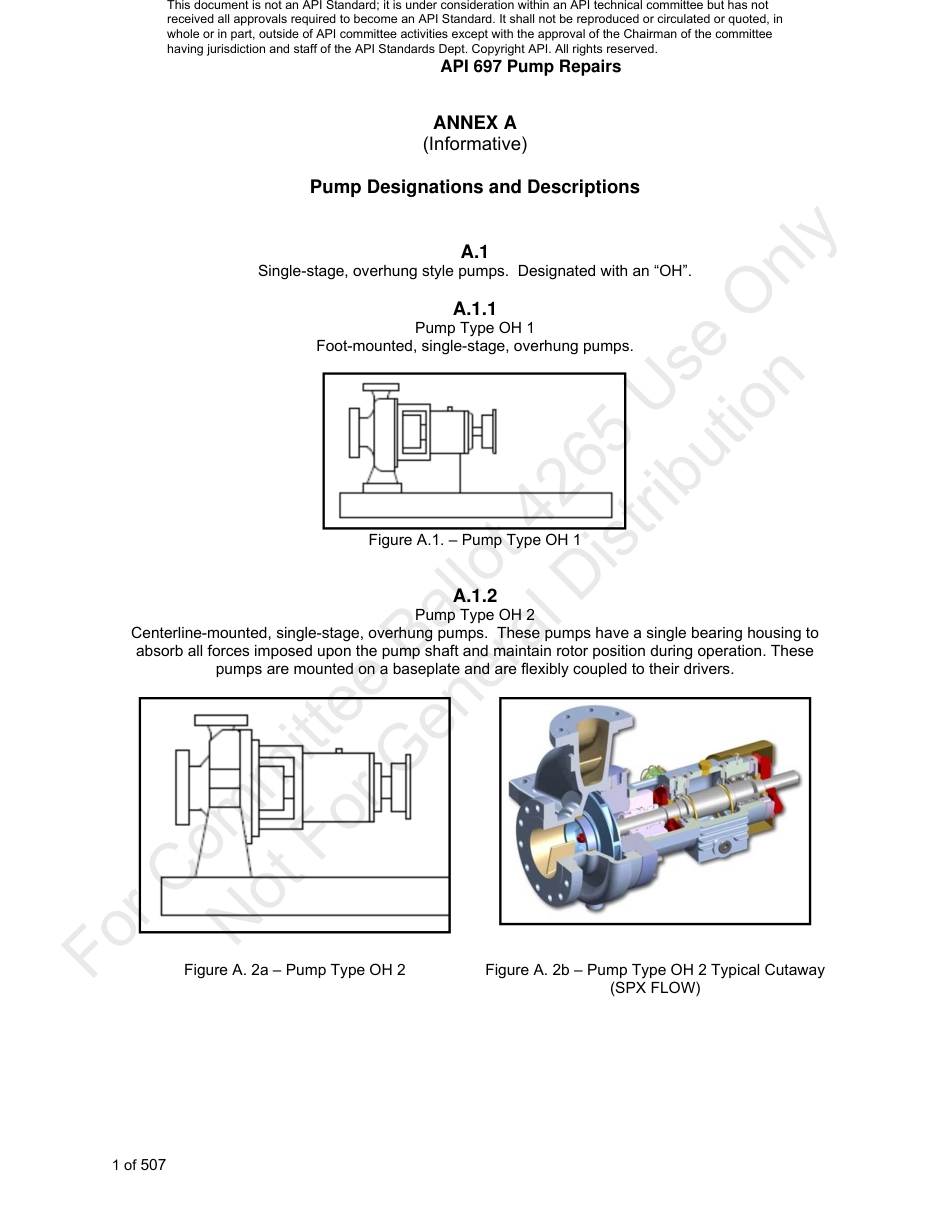 This document is not an API Standard; it is under consideration within an API technical committee but has not received all approvals required to become an API Standard. It shall not be reproduced or circulated or quoted, in whole or in part, outside of API committee activities except with the approval of the Chairman of the committee having jurisdiction and staff of the API Standards Dept. Copyright API. All rights reserved.

API 697 Pump Repairs

ANNEX A
(Informative)

Pump Designations and Descriptions

A.1
Single-stage, overhung style pumps. Designated with an “OH”.

A.1.1
Pump Type OH 1
Foot-mounted, single-stage, overhung pumps.

Figure A.1. – Pump Type OH 1

A.1.2
Pump Type OH 2
Centerline-mounted, single-stage, overhung pumps. These pumps have a single bearing housing to absorb all forces imposed upon the pump shaft and maintain rotor position during operation. These pumps are mounted on a baseplate and are flexibly coupled to their drivers.

Figure A. 2a – Pump Type OH 2

Figure A. 2b – Pump Type OH 2 Typical Cutaway (SPX FLOW)

For Committee Ballot 4265 Use Only
Not For General Distribution

1 of 507