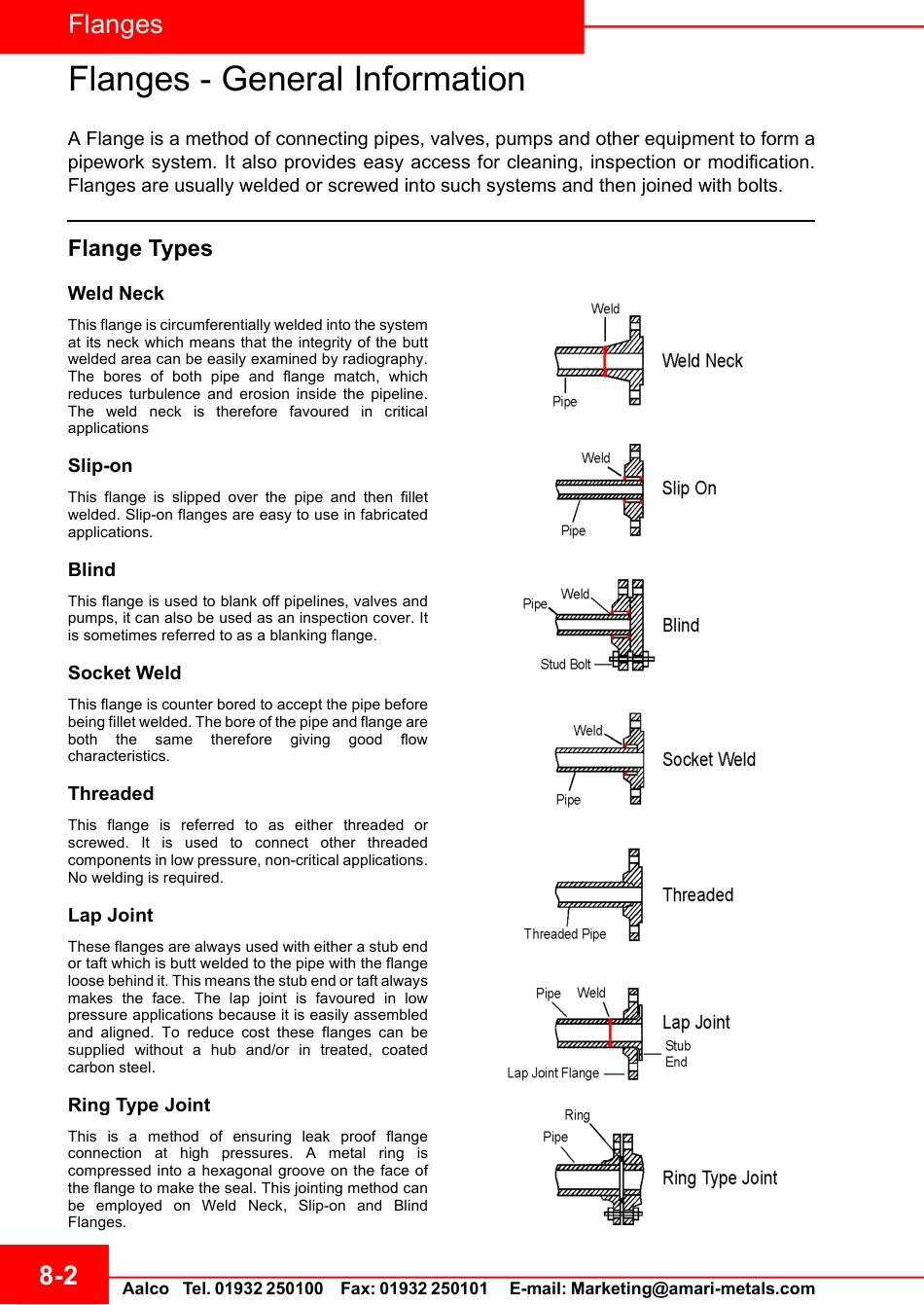 Flanges

Flanges - General Information

A Flange is a method of connecting pipes, valves, pumps and other equipment to form a pipework system. It also provides easy access for cleaning, inspection or modification. Flanges are usually welded or screwed into such systems and then joined with bolts.

Flange Types

Weld Neck

This flange is circumferentially welded into the system at its neck which means that the integrity of the butt welded area can be easily examined by radiography. The bores of both pipe and flange match, which reduces turbulence and erosion inside the pipeline. The weld neck is therefore favoured in critical applications

Slip-on

This flange is slipped over the pipe and then fillet welded. Slip-on flanges are easy to use in fabricated applications.

Blind

This flange is used to blank off pipelines, valves and pumps, it can also be used as an inspection cover. It is sometimes referred to as a blanking flange.

Socket Weld

This flange is counter bored to accept the pipe before being fillet welded. The bore of the pipe and flange are both the same therefore giving good flow characteristics.

Threaded

This flange is referred to as either threaded or screwed. It is used to connect other threaded components in low pressure, non-critical applications. No welding is required.

Lap Joint

These flanges are always used with either a stub end or taft which is butt welded to the pipe with the flange loose behind it. This means the stub end or taft always makes the face. The lap joint is favoured in low pressure applications because it is easily assembled and aligned. To reduce cost these flanges can be supplied without a hub and/or in treated, coated carbon steel.

Ring Type Joint

This is a method of ensuring leak proof flange connection at high pressures. A metal ring is compressed into a hexagonal groove on the face of the flange to make the seal. This jointing method can be employed on Weld Neck, Slip-on and Blind Flanges.

Weld
Pipe
Weld Neck

Weld
Pipe
Slip On

Pipe
Weld
Stud Bolt
Blind

Weld
Pipe
Socket Weld

Threaded Pipe
Threaded

Pipe
Weld
Lap Joint Flange
Lap Joint
Stub End

Ring
Pipe
Ring Type Joint

8-2

Aalco Tel. 01932 250100 Fax: 01932 250101 E-mail: Marketing@amari-metals.com