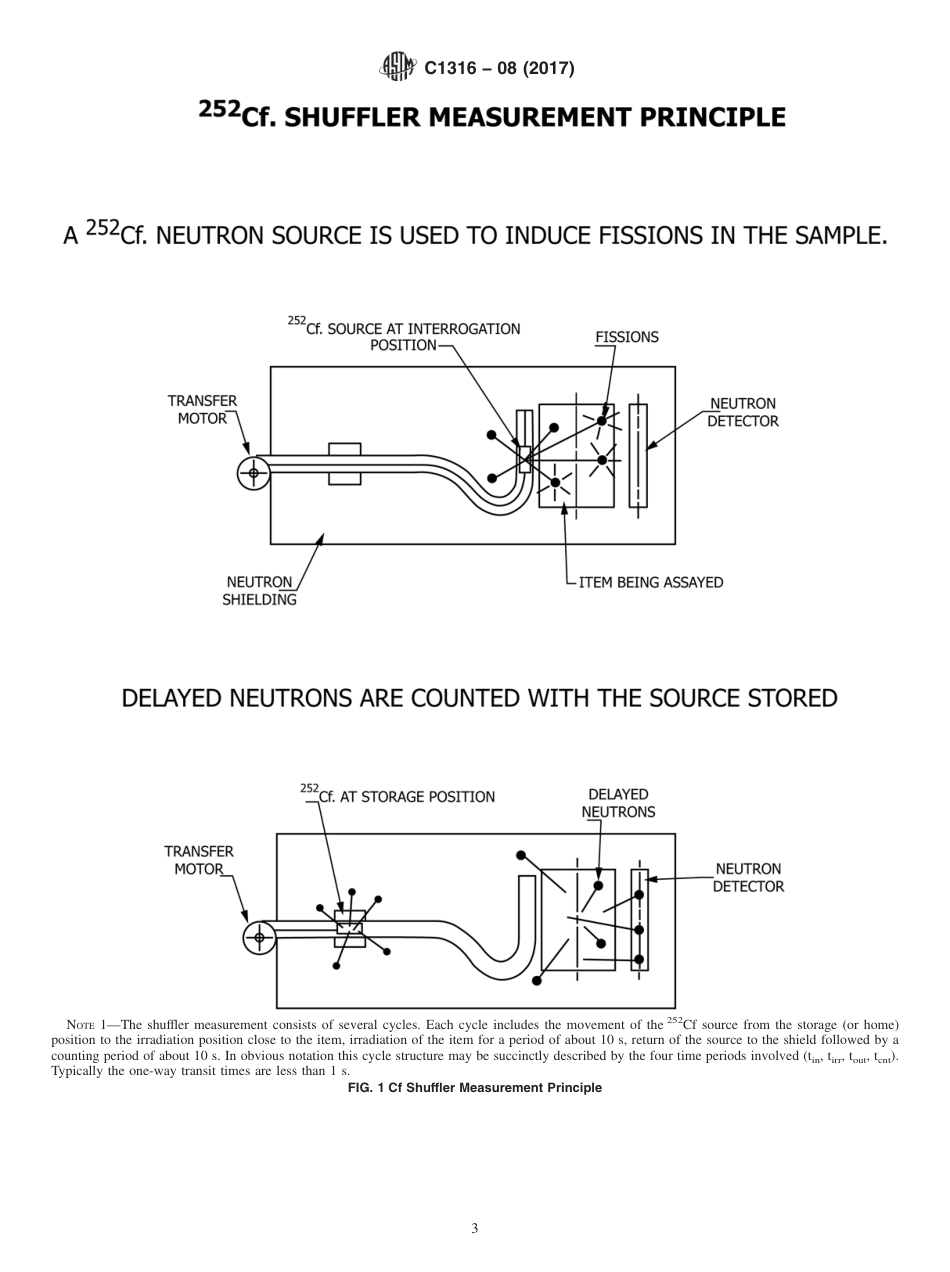 C1316 – 08 (2017)

$^{252}$Cf. SHUFFLER MEASUREMENT PRINCIPLE

A $^{252}$Cf. NEUTRON SOURCE IS USED TO INDUCE FISSIONS IN THE SAMPLE.

$^{252}$Cf. SOURCE AT INTERROGATION POSITION

FISSIONS

TRANSFER MOTOR

NEUTRON DETECTOR

NEUTRON SHIELDING

ITEM BEING ASSAYED

DELAYED NEUTRONS ARE COUNTED WITH THE SOURCE STORED

$^{252}$Cf. AT STORAGE POSITION

DELAYED NEUTRONS

TRANSFER MOTOR

NEUTRON DETECTOR

NOTE 1—The shuffler measurement consists of several cycles. Each cycle includes the movement of the $^{252}$Cf source from the storage (or home) position to the irradiation position close to the item, irradiation of the item for a period of about 10 s, return of the source to the shield followed by a counting period of about 10 s. In obvious notation this cycle structure may be succinctly described by the four time periods involved ($t_{in}$, $t_{irr}$, $t_{out}$, $t_{cnt}$). Typically the one-way transit times are less than 1 s.

FIG. 1 Cf Shuffler Measurement Principle

3