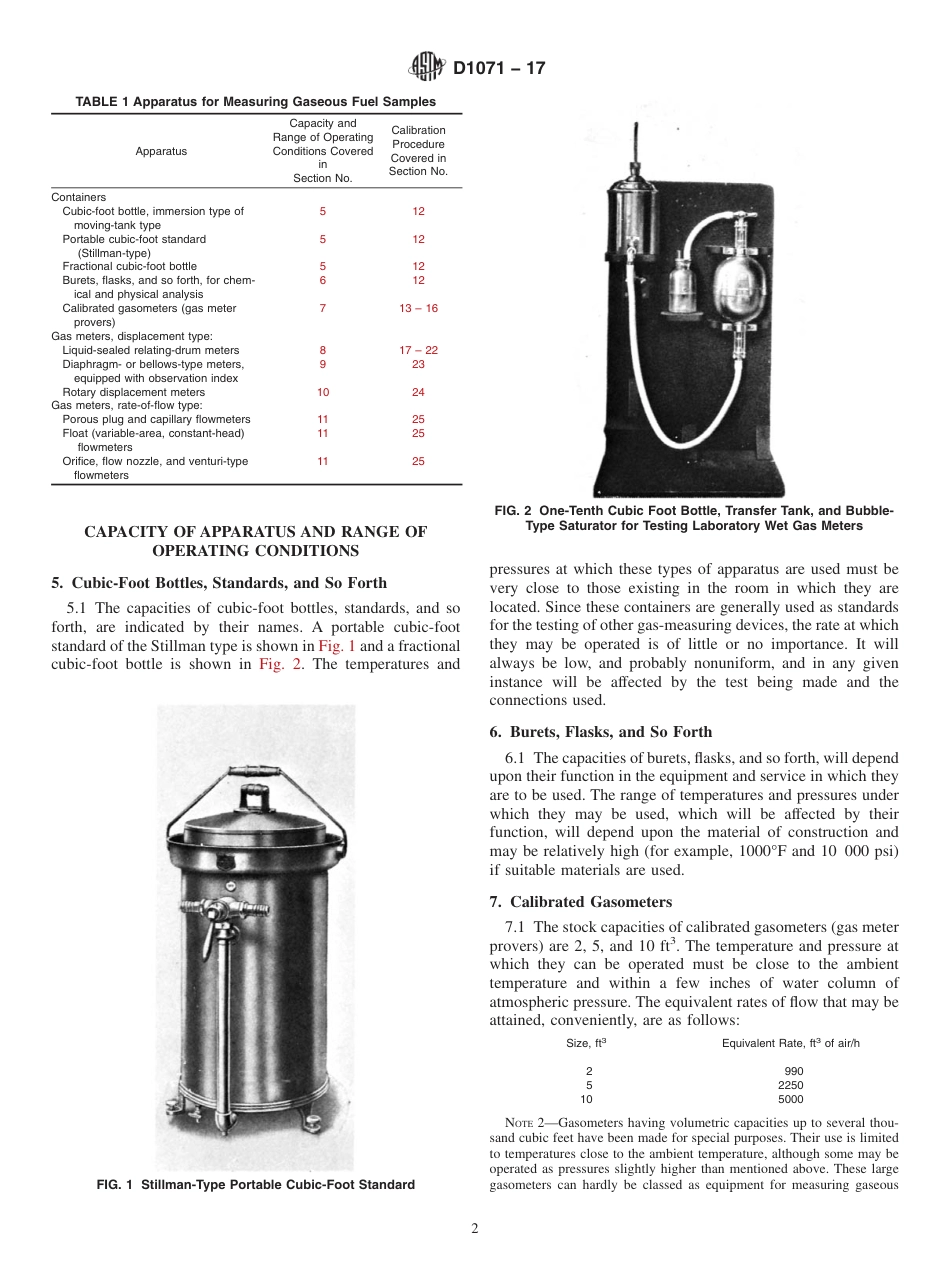 D1071 – 17

TABLE 1 Apparatus for Measuring Gaseous Fuel Samples

| Apparatus | Capacity and Range of Operating Conditions Covered in Section No. | Calibration Procedure Covered in Section No. |
|---|---|---|
| Containers | | |
| Cubic-foot bottle, immersion type of moving-tank type | 5 | 12 |
| Portable cubic-foot standard (Stillman-type) | 5 | 12 |
| Fractional cubic-foot bottle | 5 | 12 |
| Burets, flasks, and so forth, for chemical and physical analysis | 6 | 12 |
| Calibrated gasometers (gas meter provers) | 7 | 13 – 16 |
| Gas meters, displacement type: | | |
| Liquid-sealed relating-drum meters | 8 | 17 – 22 |
| Diaphragm- or bellows-type meters, equipped with observation index | 9 | 23 |
| Rotary displacement meters | 10 | 24 |
| Gas meters, rate-of-flow type: | | |
| Porous plug and capillary flowmeters | 11 | 25 |
| Float (variable-area, constant-head) flowmeters | 11 | 25 |
| Orifice, flow nozzle, and venturi-type flowmeters | 11 | 25 |

CAPACITY OF APPARATUS AND RANGE OF OPERATING CONDITIONS

5. Cubic-Foot Bottles, Standards, and So Forth

5.1 The capacities of cubic-foot bottles, standards, and so forth, are indicated by their names. A portable cubic-foot standard of the Stillman type is shown in Fig. 1 and a fractional cubic-foot bottle is shown in Fig. 2. The temperatures and

FIG. 1 Stillman-Type Portable Cubic-Foot Standard

FIG. 2 One-Tenth Cubic Foot Bottle, Transfer Tank, and Bubble-Type Saturator for Testing Laboratory Wet Gas Meters

pressures at which these types of apparatus are used must be very close to those existing in the room in which they are located. Since these containers are generally used as standards for the testing of other gas-measuring devices, the rate at which they may be operated is of little or no importance. It will always be low, and probably nonuniform, and in any given instance will be affected by the test being made and the connections used.

6. Burets, Flasks, and So Forth

6.1 The capacities of burets, flasks, and so forth, will depend upon their function in the equipment and service in which they are to be used. The range of temperatures and pressures under which they may be used, which will be affected by their function, will depend upon the material of construction and may be relatively high (for example, 1000°F and 10 000 psi) if suitable materials are used.

7. Calibrated Gasometers

7.1 The stock capacities of calibrated gasometers (gas meter provers) are 2, 5, and 10 ft$^3$. The temperature and pressure at which they can be operated must be close to the ambient temperature and within a few inches of water column of atmospheric pressure. The equivalent rates of flow that may be attained, conveniently, are as follows:

| Size, ft$^3$ | Equivalent Rate, ft$^3$ of air/h |
|---|---|
| 2 | 990 |
| 5 | 2250 |
| 10 | 5000 |

NOTE 2—Gasometers having volumetric capacities up to several thousand cubic feet have been made for special purposes. Their use is limited to temperatures close to the ambient temperature, although some may be operated as pressures slightly higher than mentioned above. These large gasometers can hardly be classed as equipment for measuring gaseous

2