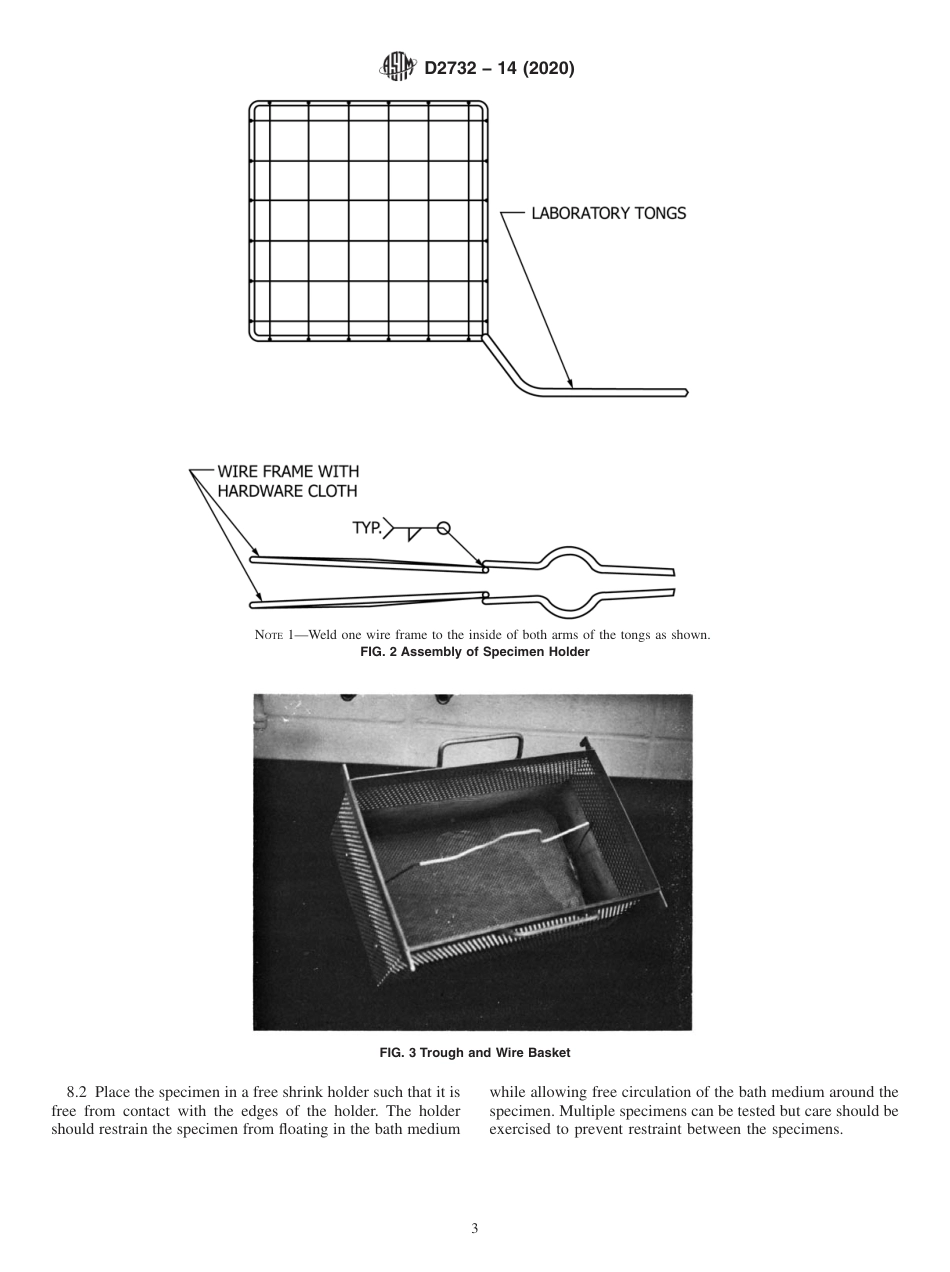 D2732 – 14 (2020)

LABORATORY TONGS

WIRE FRAME WITH HARDWARE CLOTH

TYP.

NOTE 1—Weld one wire frame to the inside of both arms of the tongs as shown.
FIG. 2 Assembly of Specimen Holder

FIG. 3 Trough and Wire Basket

8.2 Place the specimen in a free shrink holder such that it is free from contact with the edges of the holder. The holder should restrain the specimen from floating in the bath medium while allowing free circulation of the bath medium around the specimen. Multiple specimens can be tested but care should be exercised to prevent restraint between the specimens.

3