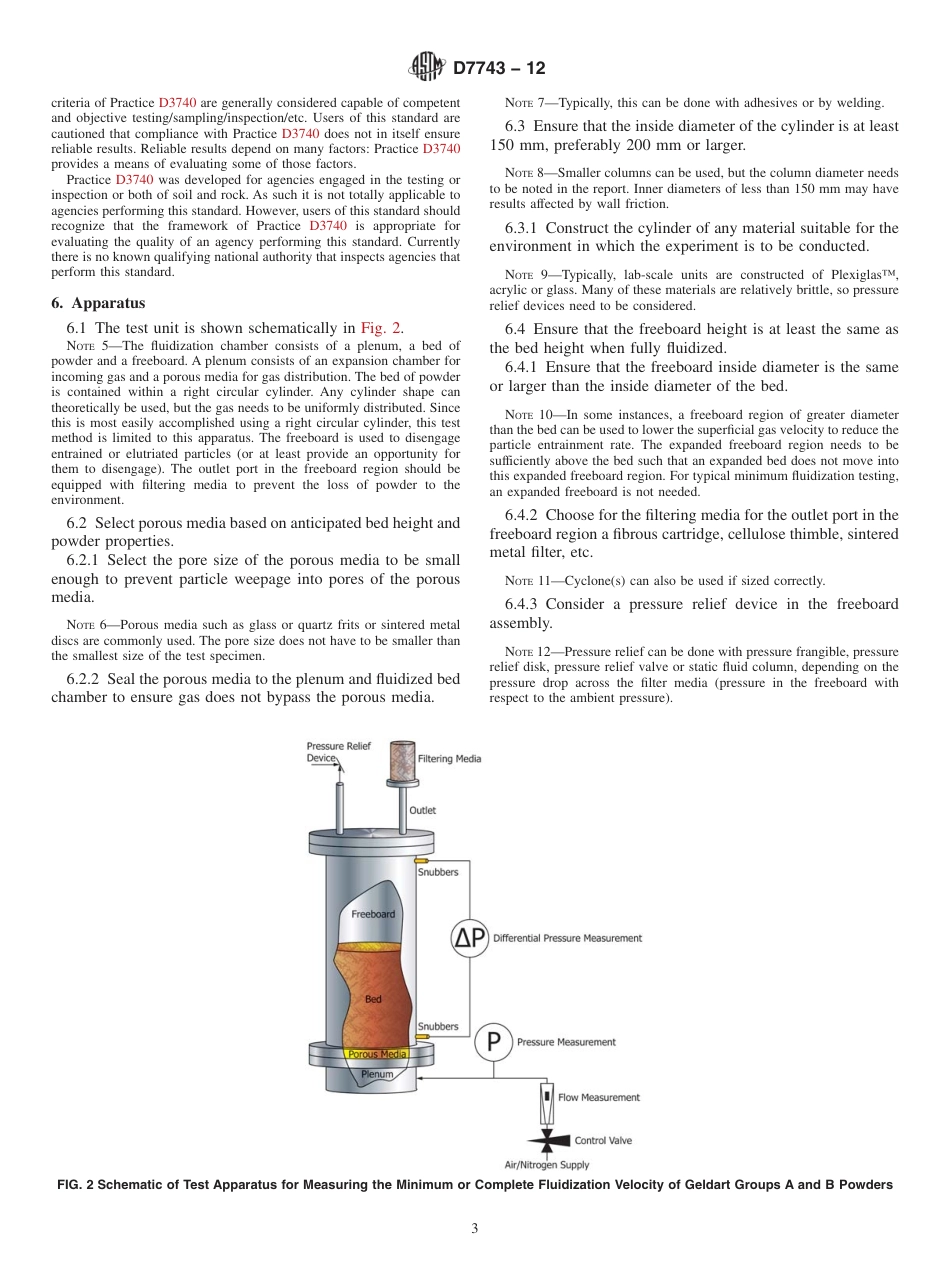 D7743 – 12

criteria of Practice D3740 are generally considered capable of competent and objective testing/sampling/inspection/etc. Users of this standard are cautioned that compliance with Practice D3740 does not in itself ensure reliable results. Reliable results depend on many factors: Practice D3740 provides a means of evaluating some of those factors.

Practice D3740 was developed for agencies engaged in the testing or inspection or both of soil and rock. As such it is not totally applicable to agencies performing this standard. However, users of this standard should recognize that the framework of Practice D3740 is appropriate for evaluating the quality of an agency performing this standard. Currently there is no known qualifying national authority that inspects agencies that perform this standard.

6. Apparatus

6.1 The test unit is shown schematically in Fig. 2.

NOTE 5—The fluidization chamber consists of a plenum, a bed of powder and a freeboard. A plenum consists of an expansion chamber for incoming gas and a porous media for gas distribution. The bed of powder is contained within a right circular cylinder. Any cylinder shape can theoretically be used, but the gas needs to be uniformly distributed. Since this is most easily accomplished using a right circular cylinder, this test method is limited to this apparatus. The freeboard is used to disengage entrained or elutriated particles (or at least provide an opportunity for them to disengage). The outlet port in the freeboard region should be equipped with filtering media to prevent the loss of powder to the environment.

6.2 Select porous media based on anticipated bed height and powder properties.

6.2.1 Select the pore size of the porous media to be small enough to prevent particle weepage into pores of the porous media.

NOTE 6—Porous media such as glass or quartz frits or sintered metal discs are commonly used. The pore size does not have to be smaller than the smallest size of the test specimen.

6.2.2 Seal the porous media to the plenum and fluidized bed chamber to ensure gas does not bypass the porous media.

NOTE 7—Typically, this can be done with adhesives or by welding.

6.3 Ensure that the inside diameter of the cylinder is at least 150 mm, preferably 200 mm or larger.

NOTE 8—Smaller columns can be used, but the column diameter needs to be noted in the report. Inner diameters of less than 150 mm may have results affected by wall friction.

6.3.1 Construct the cylinder of any material suitable for the environment in which the experiment is to be conducted.

NOTE 9—Typically, lab-scale units are constructed of Plexiglas™, acrylic or glass. Many of these materials are relatively brittle, so pressure relief devices need to be considered.

6.4 Ensure that the freeboard height is at least the same as the bed height when fully fluidized.

6.4.1 Ensure that the freeboard inside diameter is the same or larger than the inside diameter of the bed.

NOTE 10—In some instances, a freeboard region of greater diameter than the bed can be used to lower the superficial gas velocity to reduce the particle entrainment rate. The expanded freeboard region needs to be sufficiently above the bed such that an expanded bed does not move into this expanded freeboard region. For typical minimum fluidization testing, an expanded freeboard is not needed.

6.4.2 Choose for the filtering media for the outlet port in the freeboard region a fibrous cartridge, cellulose thimble, sintered metal filter, etc.

NOTE 11—Cyclone(s) can also be used if sized correctly.

6.4.3 Consider a pressure relief device in the freeboard assembly.

NOTE 12—Pressure relief can be done with pressure frangible, pressure relief disk, pressure relief valve or static fluid column, depending on the pressure drop across the filter media (pressure in the freeboard with respect to the ambient pressure).

Pressure Relief Device
Filtering Media
Outlet
Snubbers
Freeboard
ΔP
Differential Pressure Measurement
Bed
Snubbers
P
Pressure Measurement
Porous Media
Plenum
Flow Measurement
Control Valve
Air/Nitrogen Supply

FIG. 2 Schematic of Test Apparatus for Measuring the Minimum or Complete Fluidization Velocity of Geldart Groups A and B Powders

3