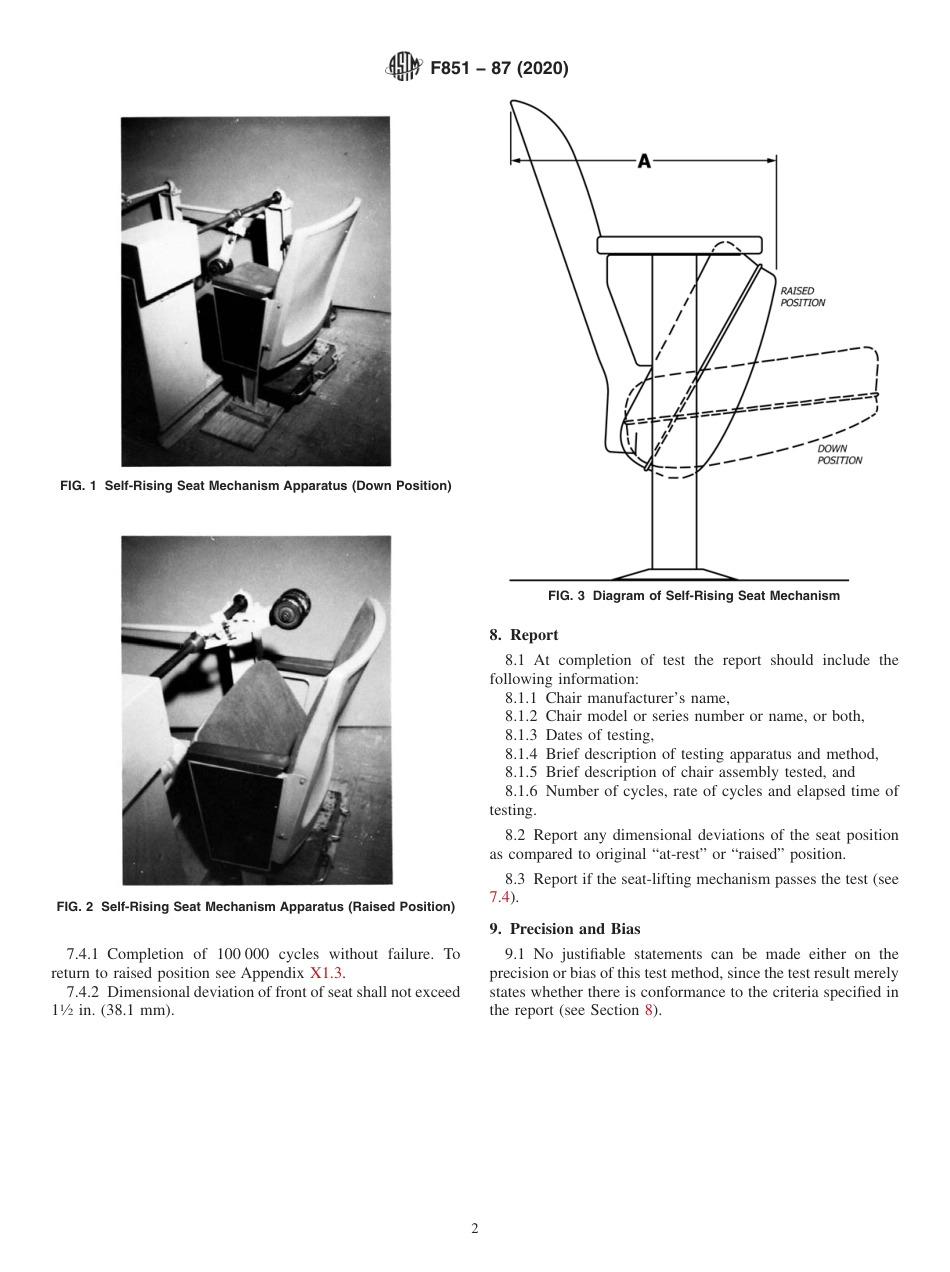 F851 – 87 (2020)

FIG. 1 Self-Rising Seat Mechanism Apparatus (Down Position)

FIG. 2 Self-Rising Seat Mechanism Apparatus (Raised Position)

7.4.1 Completion of 100 000 cycles without failure. To return to raised position see Appendix X1.3.

7.4.2 Dimensional deviation of front of seat shall not exceed 1½ in. (38.1 mm).

A

RAISED POSITION

DOWN POSITION

FIG. 3 Diagram of Self-Rising Seat Mechanism

8. Report

8.1 At completion of test the report should include the following information:

8.1.1 Chair manufacturer's name,

8.1.2 Chair model or series number or name, or both,

8.1.3 Dates of testing,

8.1.4 Brief description of testing apparatus and method,

8.1.5 Brief description of chair assembly tested, and

8.1.6 Number of cycles, rate of cycles and elapsed time of testing.

8.2 Report any dimensional deviations of the seat position as compared to original "at-rest" or "raised" position.

8.3 Report if the seat-lifting mechanism passes the test (see 7.4).

9. Precision and Bias

9.1 No justifiable statements can be made either on the precision or bias of this test method, since the test result merely states whether there is conformance to the criteria specified in the report (see Section 8).

2