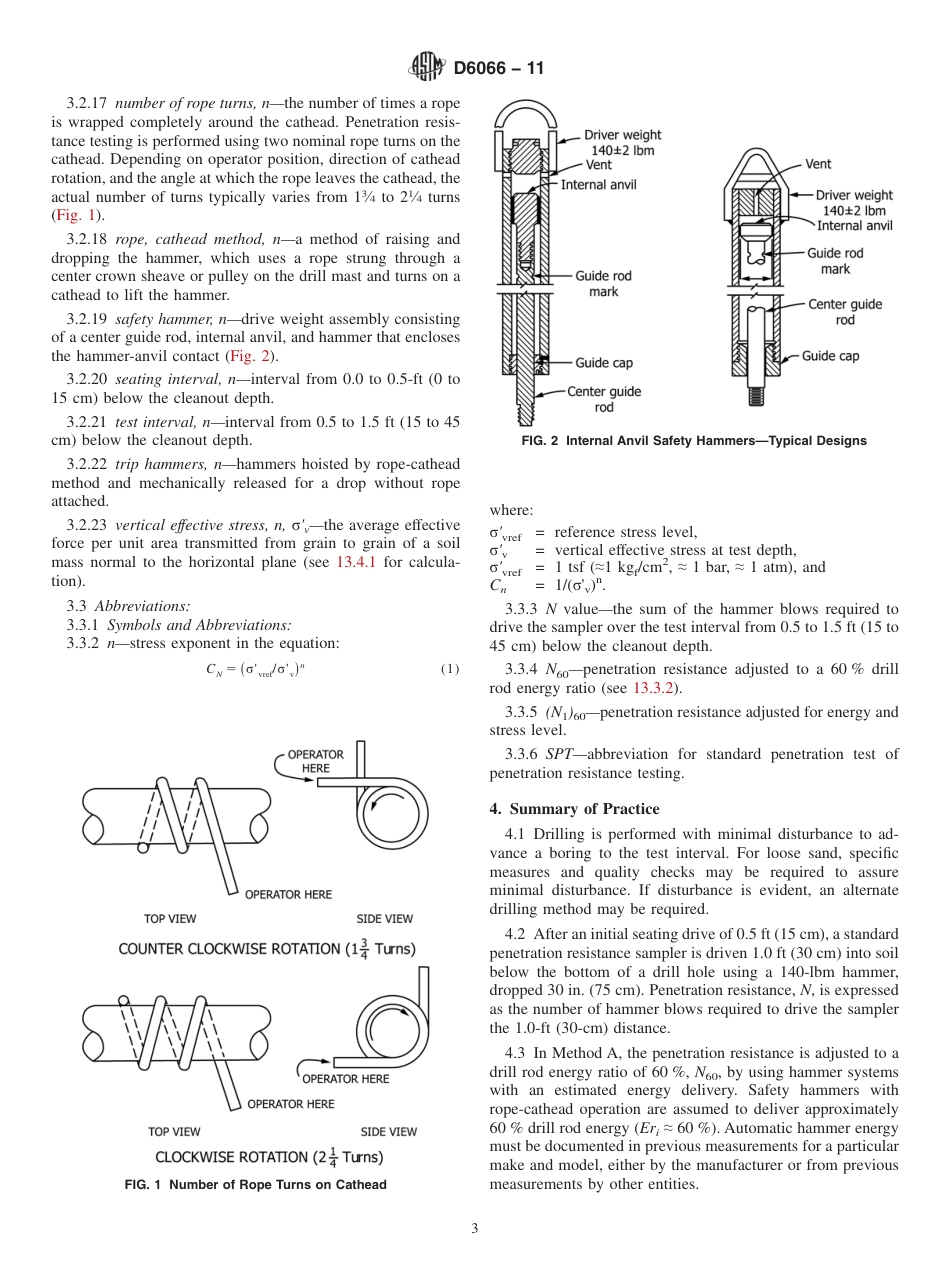 D6066 – 11

3.2.17 *number of rope turns, n*—the number of times a rope is wrapped completely around the cathead. Penetration resistance testing is performed using two nominal rope turns on the cathead. Depending on operator position, direction of cathead rotation, and the angle at which the rope leaves the cathead, the actual number of turns typically varies from 1¾ to 2¼ turns (Fig. 1).

3.2.18 *rope, cathead method, n*—a method of raising and dropping the hammer, which uses a rope strung through a center crown sheave or pulley on the drill mast and turns on a cathead to lift the hammer.

3.2.19 *safety hammer, n*—drive weight assembly consisting of a center guide rod, internal anvil, and hammer that encloses the hammer-anvil contact (Fig. 2).

3.2.20 *seating interval, n*—interval from 0.0 to 0.5-ft (0 to 15 cm) below the cleanout depth.

3.2.21 *test interval, n*—interval from 0.5 to 1.5 ft (15 to 45 cm) below the cleanout depth.

3.2.22 *trip hammers, n*—hammers hoisted by rope-cathead method and mechanically released for a drop without rope attached.

3.2.23 *vertical effective stress, n,* $\sigma'_v$—the average effective force per unit area transmitted from grain to grain of a soil mass normal to the horizontal plane (see 13.4.1 for calculation).

3.3 *Abbreviations:*

3.3.1 *Symbols and Abbreviations:*

3.3.2 *n*—stress exponent in the equation:

$C_N = (\sigma'_{vref}/\sigma'_v)^n$ (1)

OPERATOR HERE

OPERATOR HERE

TOP VIEW

SIDE VIEW

COUNTER CLOCKWISE ROTATION ($1\frac{3}{4}$ Turns)

OPERATOR HERE

OPERATOR HERE

TOP VIEW

SIDE VIEW

CLOCKWISE ROTATION ($2\frac{1}{4}$ Turns)

FIG. 1 Number of Rope Turns on Cathead

Driver weight 140±2 lbm

Vent

Internal anvil

Guide rod mark

Guide cap

Center guide rod

Vent

Driver weight 140±2 lbm

Internal anvil

Guide rod mark

Center guide rod

Guide cap

FIG. 2 Internal Anvil Safety Hammers—Typical Designs

where:

$\sigma'_{vref}$ = reference stress level,
$\sigma'_v$ = vertical effective stress at test depth,
$\sigma'_{vref}$ = 1 tsf (≈1 $kg_f/cm^2$, ≈ 1 bar, ≈ 1 atm), and
$C_n$ = $1/(\sigma'_v)^n$.

3.3.3 *N* value—the sum of the hammer blows required to drive the sampler over the test interval from 0.5 to 1.5 ft (15 to 45 cm) below the cleanout depth.

3.3.4 $N_{60}$—penetration resistance adjusted to a 60 % drill rod energy ratio (see 13.3.2).

3.3.5 $(N_1)_{60}$—penetration resistance adjusted for energy and stress level.

3.3.6 *SPT*—abbreviation for standard penetration test of penetration resistance testing.

**4. Summary of Practice**

4.1 Drilling is performed with minimal disturbance to advance a boring to the test interval. For loose sand, specific measures and quality checks may be required to assure minimal disturbance. If disturbance is evident, an alternate drilling method may be required.

4.2 After an initial seating drive of 0.5 ft (15 cm), a standard penetration resistance sampler is driven 1.0 ft (30 cm) into soil below the bottom of a drill hole using a 140-lbm hammer, dropped 30 in. (75 cm). Penetration resistance, *N*, is expressed as the number of hammer blows required to drive the sampler the 1.0-ft (30-cm) distance.

4.3 In Method A, the penetration resistance is adjusted to a drill rod energy ratio of 60 %, $N_{60}$, by using hammer systems with an estimated energy delivery. Safety hammers with rope-cathead operation are assumed to deliver approximately 60 % drill rod energy ($Er_i$ ≈ 60 %). Automatic hammer energy must be documented in previous measurements for a particular make and model, either by the manufacturer or from previous measurements by other entities.

3