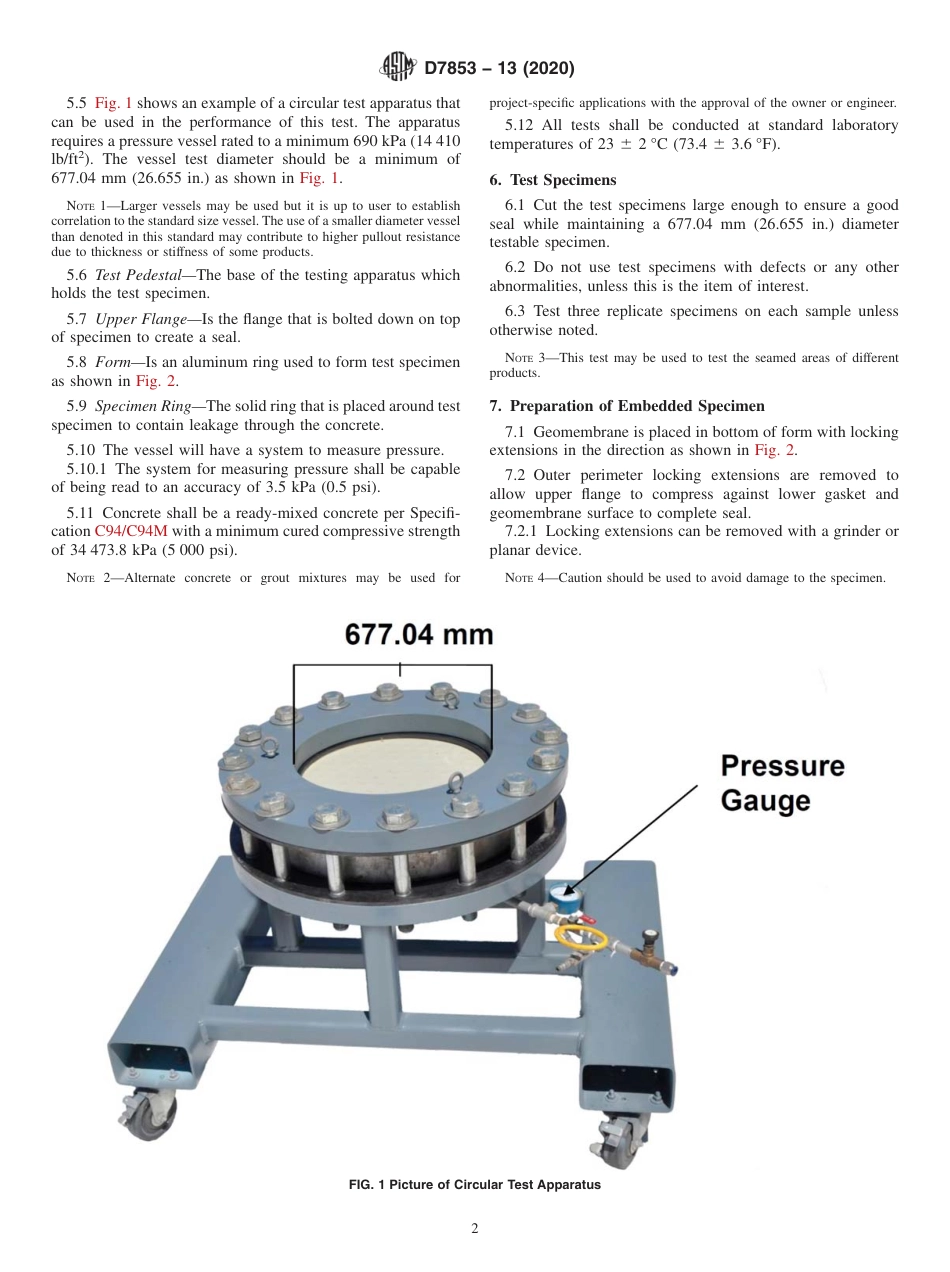 D7853 – 13 (2020)

5.5 Fig. 1 shows an example of a circular test apparatus that can be used in the performance of this test. The apparatus requires a pressure vessel rated to a minimum 690 kPa (14 410 lb/ft$^2$). The vessel test diameter should be a minimum of 677.04 mm (26.655 in.) as shown in Fig. 1.

NOTE 1—Larger vessels may be used but it is up to user to establish correlation to the standard size vessel. The use of a smaller diameter vessel than denoted in this standard may contribute to higher pullout resistance due to thickness or stiffness of some products.

5.6 Test Pedestal—The base of the testing apparatus which holds the test specimen.

5.7 Upper Flange—Is the flange that is bolted down on top of specimen to create a seal.

5.8 Form—Is an aluminum ring used to form test specimen as shown in Fig. 2.

5.9 Specimen Ring—The solid ring that is placed around test specimen to contain leakage through the concrete.

5.10 The vessel will have a system to measure pressure.

5.10.1 The system for measuring pressure shall be capable of being read to an accuracy of 3.5 kPa (0.5 psi).

5.11 Concrete shall be a ready-mixed concrete per Specification C94/C94M with a minimum cured compressive strength of 34 473.8 kPa (5 000 psi).

NOTE 2—Alternate concrete or grout mixtures may be used for project-specific applications with the approval of the owner or engineer.

5.12 All tests shall be conducted at standard laboratory temperatures of 23 ± 2 °C (73.4 ± 3.6 °F).

6. Test Specimens

6.1 Cut the test specimens large enough to ensure a good seal while maintaining a 677.04 mm (26.655 in.) diameter testable specimen.

6.2 Do not use test specimens with defects or any other abnormalities, unless this is the item of interest.

6.3 Test three replicate specimens on each sample unless otherwise noted.

NOTE 3—This test may be used to test the seamed areas of different products.

7. Preparation of Embedded Specimen

7.1 Geomembrane is placed in bottom of form with locking extensions in the direction as shown in Fig. 2.

7.2 Outer perimeter locking extensions are removed to allow upper flange to compress against lower gasket and geomembrane surface to complete seal.

7.2.1 Locking extensions can be removed with a grinder or planar device.

NOTE 4—Caution should be used to avoid damage to the specimen.

677.04 mm

Pressure Gauge

FIG. 1 Picture of Circular Test Apparatus

2