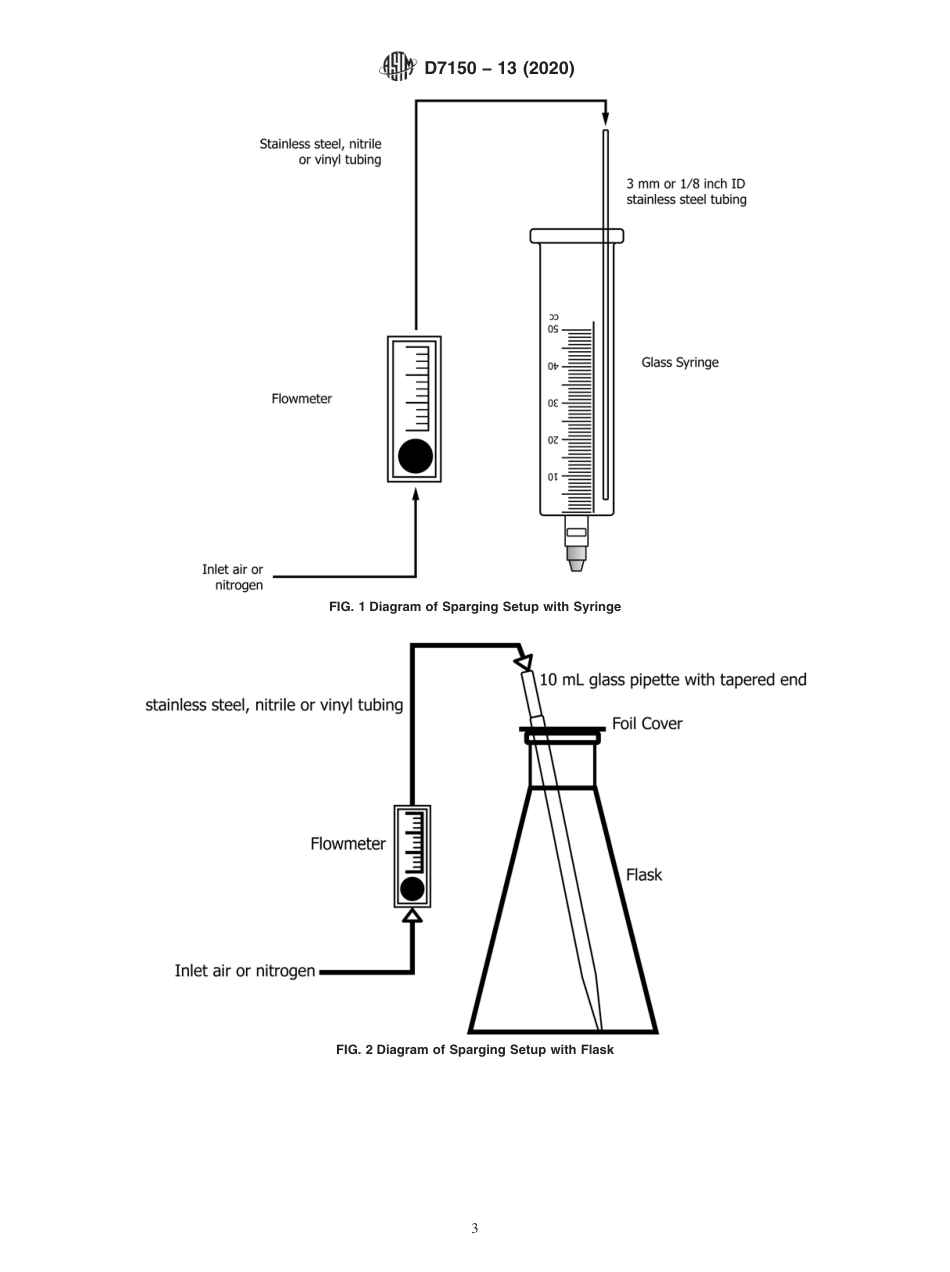 D7150 – 13 (2020)

Stainless steel, nitrile or vinyl tubing

3 mm or 1/8 inch ID stainless steel tubing

cc
50
40
30
20
10

Glass Syringe

Flowmeter

Inlet air or nitrogen

FIG. 1 Diagram of Sparging Setup with Syringe

10 mL glass pipette with tapered end

stainless steel, nitrile or vinyl tubing

Foil Cover

Flowmeter

Flask

Inlet air or nitrogen

FIG. 2 Diagram of Sparging Setup with Flask

3