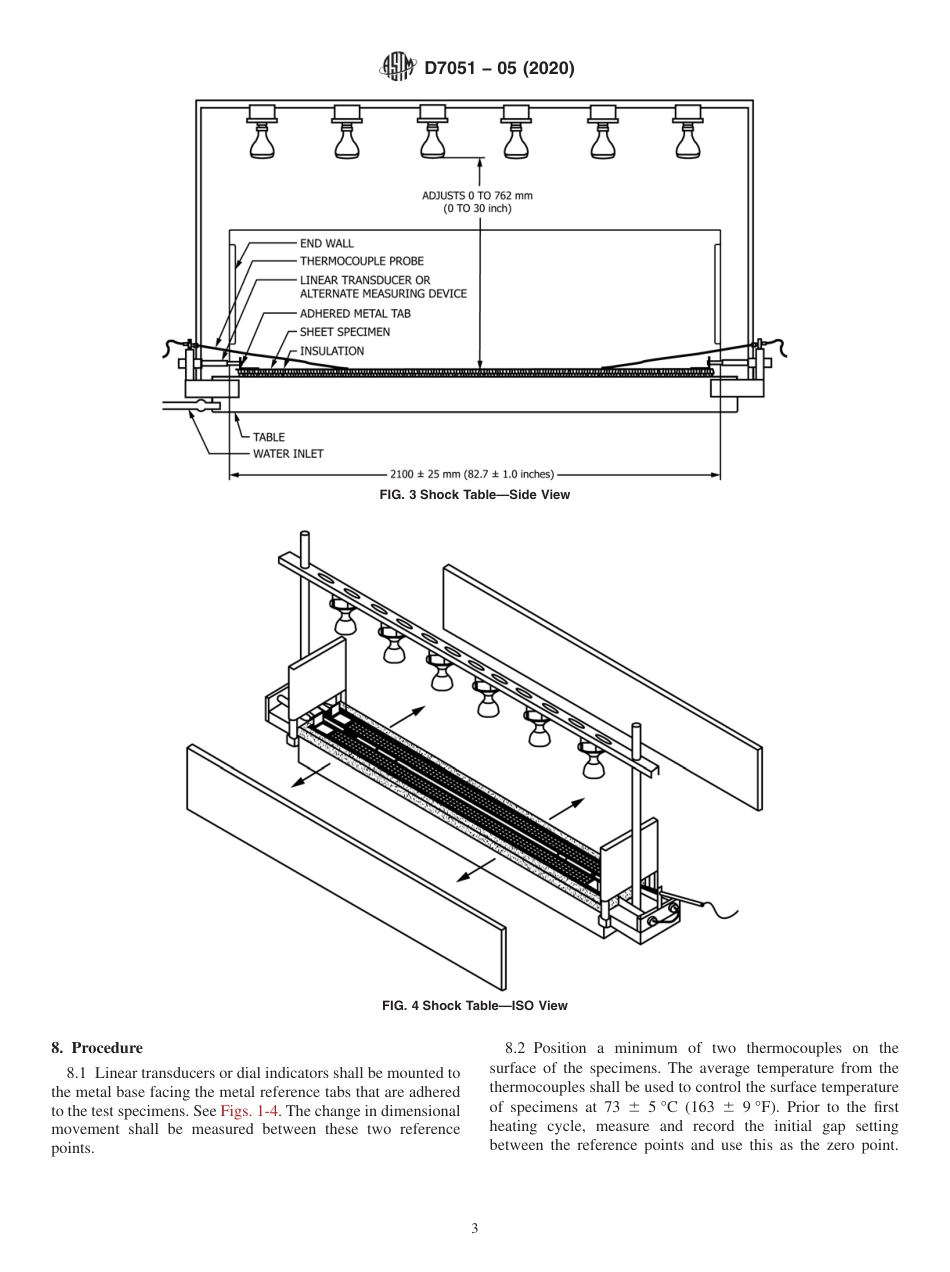 D7051 – 05 (2020)

ADJUSTS 0 TO 762 mm (0 TO 30 inch)

END WALL
THERMOCOUPLE PROBE
LINEAR TRANSDUCER OR ALTERNATE MEASURING DEVICE
ADHERED METAL TAB
SHEET SPECIMEN
INSULATION

TABLE
WATER INLET

2100 ± 25 mm (82.7 ± 1.0 inches)

FIG. 3 Shock Table—Side View

FIG. 4 Shock Table—ISO View

8. Procedure

8.1 Linear transducers or dial indicators shall be mounted to the metal base facing the metal reference tabs that are adhered to the test specimens. See Figs. 1-4. The change in dimensional movement shall be measured between these two reference points.

8.2 Position a minimum of two thermocouples on the surface of the specimens. The average temperature from the thermocouples shall be used to control the surface temperature of specimens at 73 ± 5 °C (163 ± 9 °F). Prior to the first heating cycle, measure and record the initial gap setting between the reference points and use this as the zero point.

3