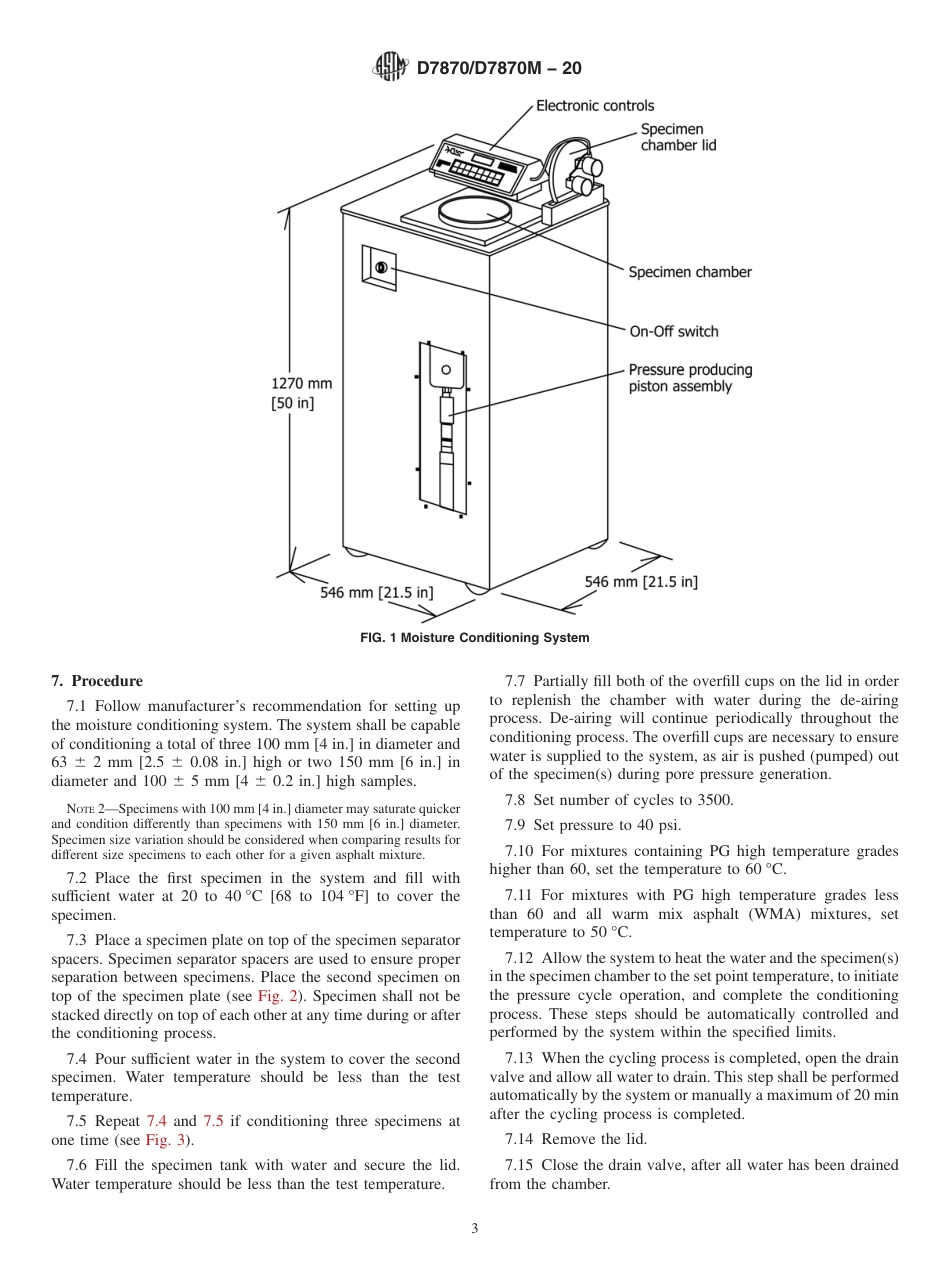 D7870/D7870M – 20

Electronic controls

Specimen chamber lid

Specimen chamber

On-Off switch

Pressure producing piston assembly

1270 mm [50 in]

546 mm [21.5 in]

546 mm [21.5 in]

FIG. 1 Moisture Conditioning System

7. Procedure

7.1 Follow manufacturer's recommendation for setting up the moisture conditioning system. The system shall be capable of conditioning a total of three 100 mm [4 in.] in diameter and 63 ± 2 mm [2.5 ± 0.08 in.] high or two 150 mm [6 in.] in diameter and 100 ± 5 mm [4 ± 0.2 in.] high samples.

NOTE 2—Specimens with 100 mm [4 in.] diameter may saturate quicker and condition differently than specimens with 150 mm [6 in.] diameter. Specimen size variation should be considered when comparing results for different size specimens to each other for a given asphalt mixture.

7.2 Place the first specimen in the system and fill with sufficient water at 20 to 40 °C [68 to 104 °F] to cover the specimen.

7.3 Place a specimen plate on top of the specimen separator spacers. Specimen separator spacers are used to ensure proper separation between specimens. Place the second specimen on top of the specimen plate (see Fig. 2). Specimen shall not be stacked directly on top of each other at any time during or after the conditioning process.

7.4 Pour sufficient water in the system to cover the second specimen. Water temperature should be less than the test temperature.

7.5 Repeat 7.4 and 7.5 if conditioning three specimens at one time (see Fig. 3).

7.6 Fill the specimen tank with water and secure the lid. Water temperature should be less than the test temperature.

7.7 Partially fill both of the overfill cups on the lid in order to replenish the chamber with water during the de-airing process. De-airing will continue periodically throughout the conditioning process. The overfill cups are necessary to ensure water is supplied to the system, as air is pushed (pumped) out of the specimen(s) during pore pressure generation.

7.8 Set number of cycles to 3500.

7.9 Set pressure to 40 psi.

7.10 For mixtures containing PG high temperature grades higher than 60, set the temperature to 60 °C.

7.11 For mixtures with PG high temperature grades less than 60 and all warm mix asphalt (WMA) mixtures, set temperature to 50 °C.

7.12 Allow the system to heat the water and the specimen(s) in the specimen chamber to the set point temperature, to initiate the pressure cycle operation, and complete the conditioning process. These steps should be automatically controlled and performed by the system within the specified limits.

7.13 When the cycling process is completed, open the drain valve and allow all water to drain. This step shall be performed automatically by the system or manually a maximum of 20 min after the cycling process is completed.

7.14 Remove the lid.

7.15 Close the drain valve, after all water has been drained from the chamber.

3