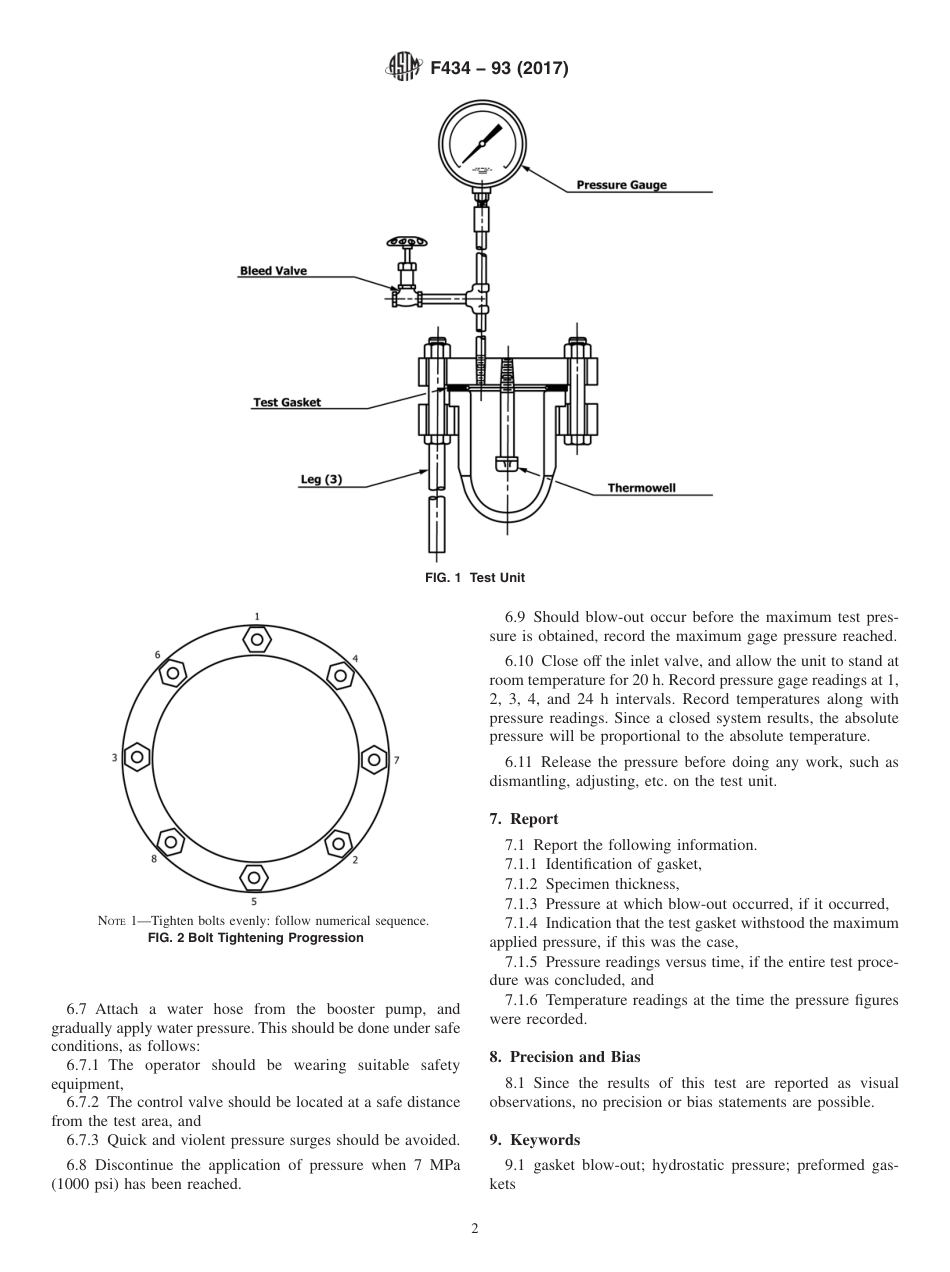 F434 – 93 (2017)

Pressure Gauge

Bleed Valve

Test Gasket

Leg (3)

Thermowell

FIG. 1 Test Unit

1
6
4
3
7
8
2
5

NOTE 1—Tighten bolts evenly: follow numerical sequence.
FIG. 2 Bolt Tightening Progression

6.7 Attach a water hose from the booster pump, and gradually apply water pressure. This should be done under safe conditions, as follows:

6.7.1 The operator should be wearing suitable safety equipment,

6.7.2 The control valve should be located at a safe distance from the test area, and

6.7.3 Quick and violent pressure surges should be avoided.

6.8 Discontinue the application of pressure when 7 MPa (1000 psi) has been reached.

6.9 Should blow-out occur before the maximum test pressure is obtained, record the maximum gage pressure reached.

6.10 Close off the inlet valve, and allow the unit to stand at room temperature for 20 h. Record pressure gage readings at 1, 2, 3, 4, and 24 h intervals. Record temperatures along with pressure readings. Since a closed system results, the absolute pressure will be proportional to the absolute temperature.

6.11 Release the pressure before doing any work, such as dismantling, adjusting, etc. on the test unit.

7. Report

7.1 Report the following information.

7.1.1 Identification of gasket,

7.1.2 Specimen thickness,

7.1.3 Pressure at which blow-out occurred, if it occurred,

7.1.4 Indication that the test gasket withstood the maximum applied pressure, if this was the case,

7.1.5 Pressure readings versus time, if the entire test procedure was concluded, and

7.1.6 Temperature readings at the time the pressure figures were recorded.

8. Precision and Bias

8.1 Since the results of this test are reported as visual observations, no precision or bias statements are possible.

9. Keywords

9.1 gasket blow-out; hydrostatic pressure; preformed gaskets

2