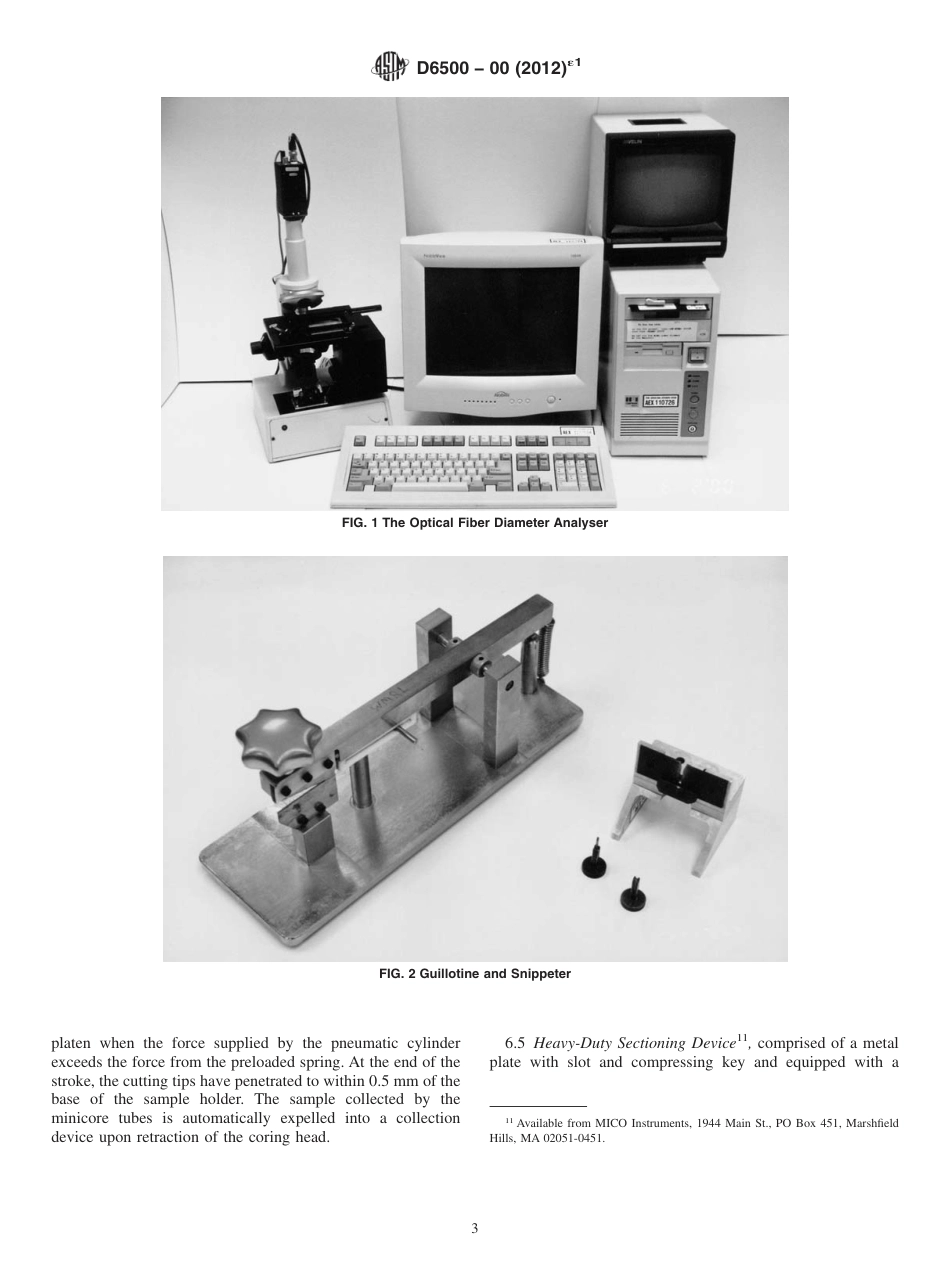 D6500 – 00 (2012)$^{\varepsilon 1}$

FIG. 1 The Optical Fiber Diameter Analyser

FIG. 2 Guillotine and Snippeter

platen when the force supplied by the pneumatic cylinder exceeds the force from the preloaded spring. At the end of the stroke, the cutting tips have penetrated to within 0.5 mm of the base of the sample holder. The sample collected by the minicore tubes is automatically expelled into a collection device upon retraction of the coring head.

6.5 *Heavy-Duty Sectioning Device*$^{11}$, comprised of a metal plate with slot and compressing key and equipped with a

$^{11}$ Available from MICO Instruments, 1944 Main St., PO Box 451, Marshfield Hills, MA 02051-0451.

3