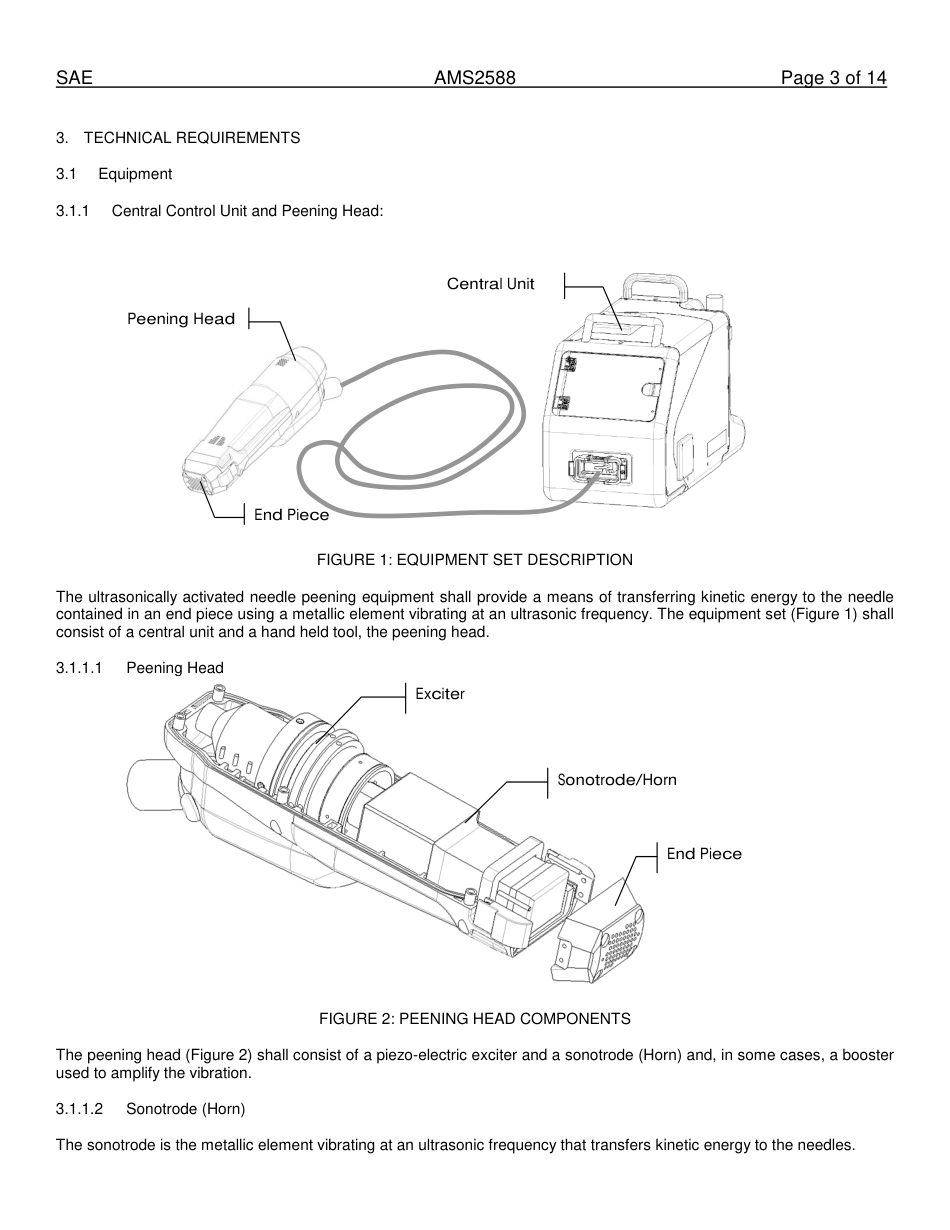 SAE AMS2588 Page 3 of 14

3. TECHNICAL REQUIREMENTS

3.1 Equipment

3.1.1 Central Control Unit and Peening Head:

Central Unit

Peening Head

End Piece

FIGURE 1: EQUIPMENT SET DESCRIPTION

The ultrasonically activated needle peening equipment shall provide a means of transferring kinetic energy to the needle contained in an end piece using a metallic element vibrating at an ultrasonic frequency. The equipment set (Figure 1) shall consist of a central unit and a hand held tool, the peening head.

3.1.1.1 Peening Head

Exciter

Sonotrode/Horn

End Piece

FIGURE 2: PEENING HEAD COMPONENTS

The peening head (Figure 2) shall consist of a piezo-electric exciter and a sonotrode (Horn) and, in some cases, a booster used to amplify the vibration.

3.1.1.2 Sonotrode (Horn)

The sonotrode is the metallic element vibrating at an ultrasonic frequency that transfers kinetic energy to the needles.